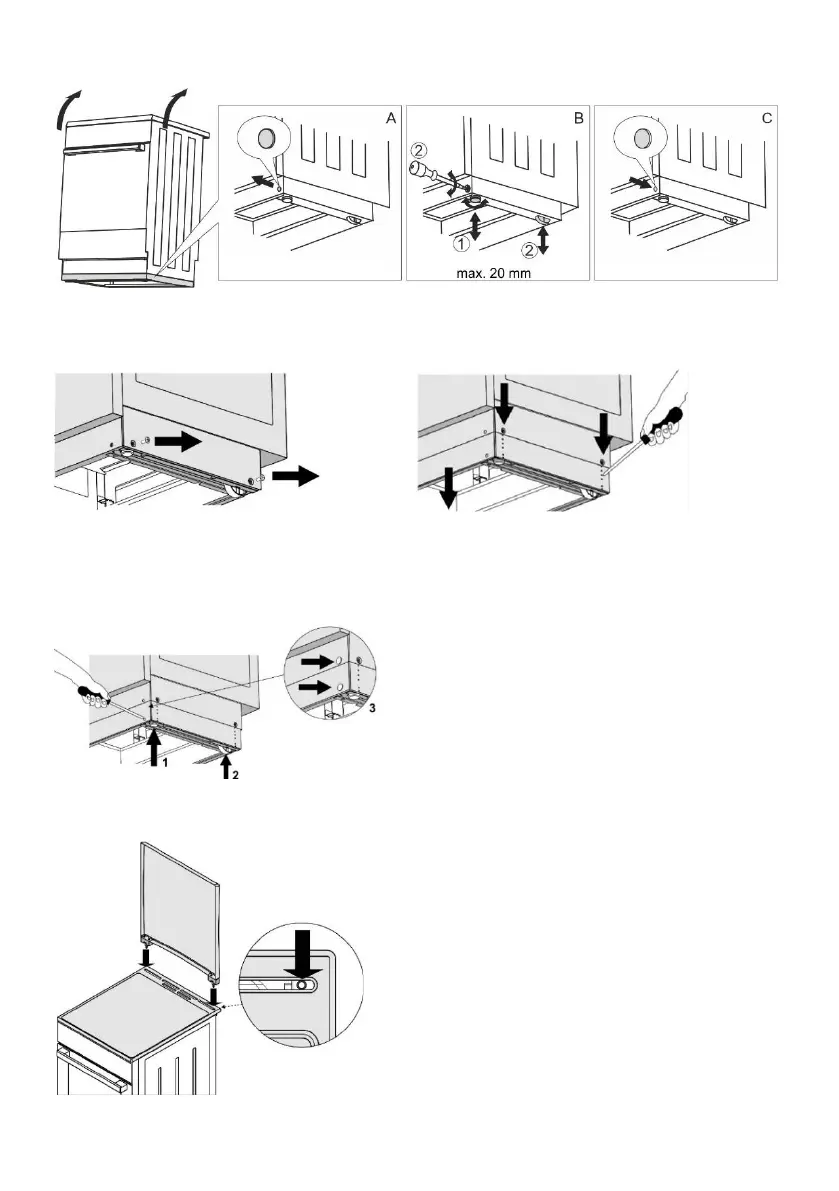 A

B

②

①

②

max. 20 mm

C

3

1

2