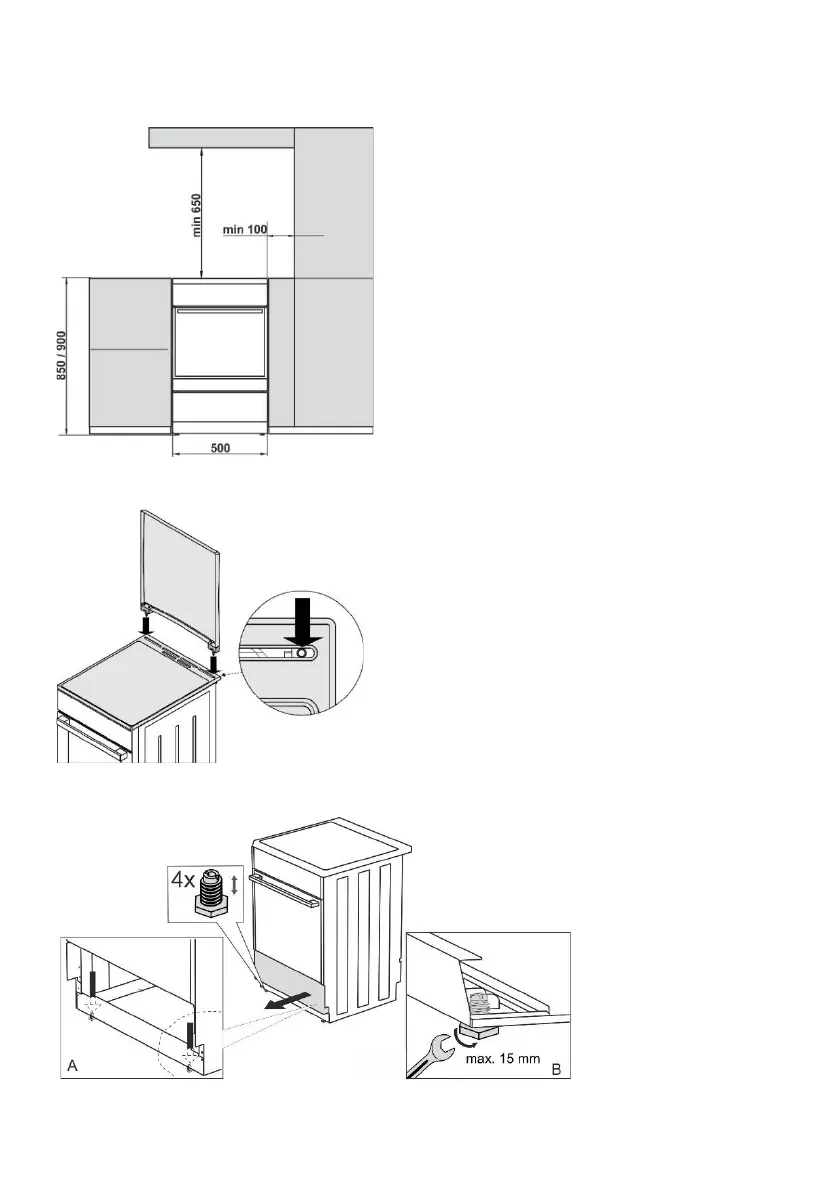 min 650

min 100

850 / 900

500

4x

A

max. 15 mm

B