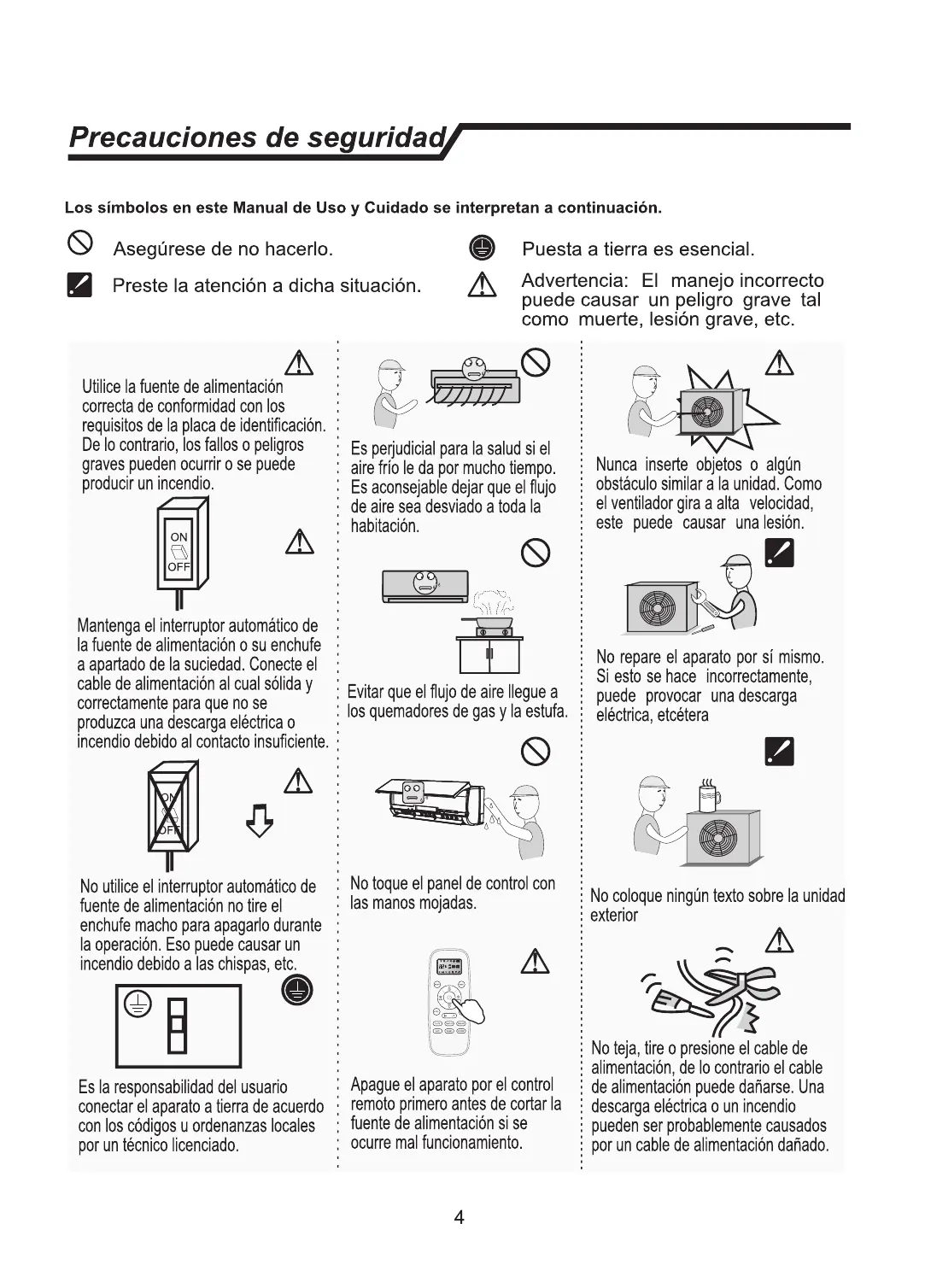 Precauciones de seguridad

Los símbolos en este Manual de Uso y Cuidado se interpretan a continuación.

Asegúrese de no hacerlo.

Preste la atención a dicha situación.

Puesta a tierra es esencial.

Advertencia: El manejo incorrecto puede causar un peligro grave tal como muerte, lesión grave, etc.

Utilice la fuente de alimentación correcta de conformidad con los requisitos de la placa de identificación. De lo contrario, los fallos o peligros graves pueden ocurrir o se puede producir un incendio.

ON
OFF

Mantenga el interruptor automático de la fuente de alimentación o su enchufe a apartado de la suciedad. Conecte el cable de alimentación al cual sólida y correctamente para que no se produzca una descarga eléctrica o incendio debido al contacto insuficiente.

ON
OFF

No utilice el interruptor automático de fuente de alimentación no tire el enchufe macho para apagarlo durante la operación. Eso puede causar un incendio debido a las chispas, etc.

Es la responsabilidad del usuario conectar el aparato a tierra de acuerdo con los códigos u ordenanzas locales por un técnico licenciado.

Es perjudicial para la salud si el aire frío le da por mucho tiempo. Es aconsejable dejar que el flujo de aire sea desviado a toda la habitación.

Evitar que el flujo de aire llegue a los quemadores de gas y la estufa.

No toque el panel de control con las manos mojadas.

Apague el aparato por el control remoto primero antes de cortar la fuente de alimentación si se ocurre mal funcionamiento.

Nunca inserte objetos o algún obstáculo similar a la unidad. Como el ventilador gira a alta velocidad, este puede causar una lesión.

No repare el aparato por sí mismo. Si esto se hace incorrectamente, puede provocar una descarga eléctrica, etcétera

No coloque ningún texto sobre la unidad exterior

No teja, tire o presione el cable de alimentación, de lo contrario el cable de alimentación puede dañarse. Una descarga eléctrica o un incendio pueden ser probablemente causados por un cable de alimentación dañado.

4