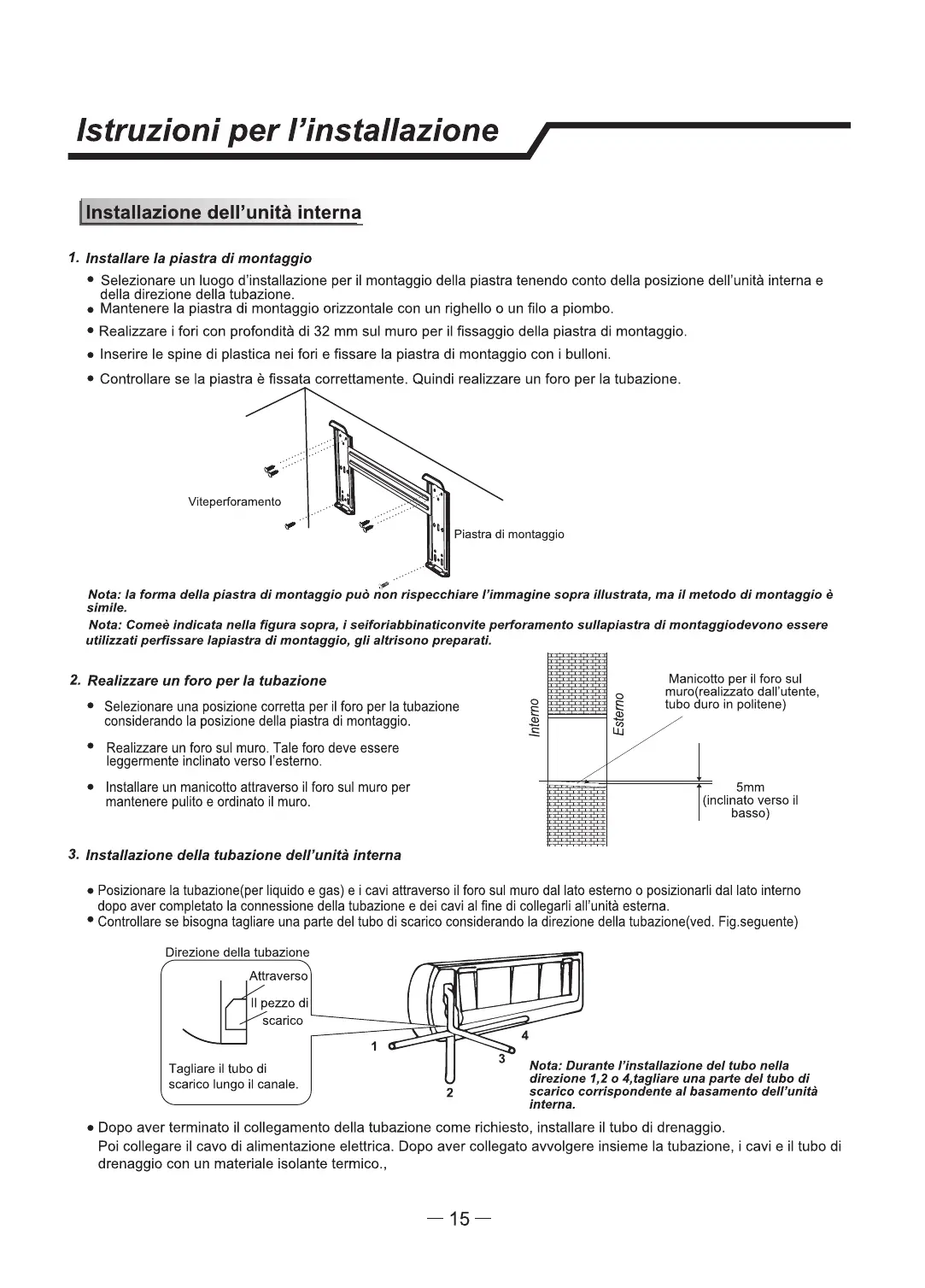 Istruzioni per l'installazione

Installazione dell'unità interna

1. Installare la piastra di montaggio

• Selezionare un luogo d'installazione per il montaggio della piastra tenendo conto della posizione dell'unità interna e della direzione della tubazione.
• Mantenere la piastra di montaggio orizzontale con un righello o un filo a piombo.
• Realizzare i fori con profondità di 32 mm sul muro per il fissaggio della piastra di montaggio.
• Inserire le spine di plastica nei fori e fissare la piastra di montaggio con i bulloni.
• Controllare se la piastra è fissata correttamente. Quindi realizzare un foro per la tubazione.

Viteperforamento

Piastra di montaggio

Nota: la forma della piastra di montaggio può non rispecchiare l'immagine sopra illustrata, ma il metodo di montaggio è simile.
Nota: Comeè indicata nella figura sopra, i seiforiabbinaticonvite perforamento sullapiastra di montaggiodevono essere utilizzati perfissare lapiastra di montaggio, gli altrisono preparati.

2. Realizzare un foro per la tubazione

• Selezionare una posizione corretta per il foro per la tubazione considerando la posizione della piastra di montaggio.
• Realizzare un foro sul muro. Tale foro deve essere leggermente inclinato verso l'esterno.
• Installare un manicotto attraverso il foro sul muro per mantenere pulito e ordinato il muro.

Interno
Esterno
Manicotto per il foro sul muro(realizzato dall'utente, tubo duro in politene)
5mm
(inclinato verso il basso)

3. Installazione della tubazione dell'unità interna

• Posizionare la tubazione(per liquido e gas) e i cavi attraverso il foro sul muro dal lato esterno o posizionarli dal lato interno dopo aver completato la connessione della tubazione e dei cavi al fine di collegarli all'unità esterna.
• Controllare se bisogna tagliare una parte del tubo di scarico considerando la direzione della tubazione(ved. Fig.seguente)

Direzione della tubazione
Attraverso
Il pezzo di scarico
Tagliare il tubo di scarico lungo il canale.
1
2
3
4

Nota: Durante l'installazione del tubo nella direzione 1,2 o 4,tagliare una parte del tubo di scarico corrispondente al basamento dell'unità interna.

• Dopo aver terminato il collegamento della tubazione come richiesto, installare il tubo di drenaggio.
Poi collegare il cavo di alimentazione elettrica. Dopo aver collegato avvolgere insieme la tubazione, i cavi e il tubo di drenaggio con un materiale isolante termico.,

— 15 —