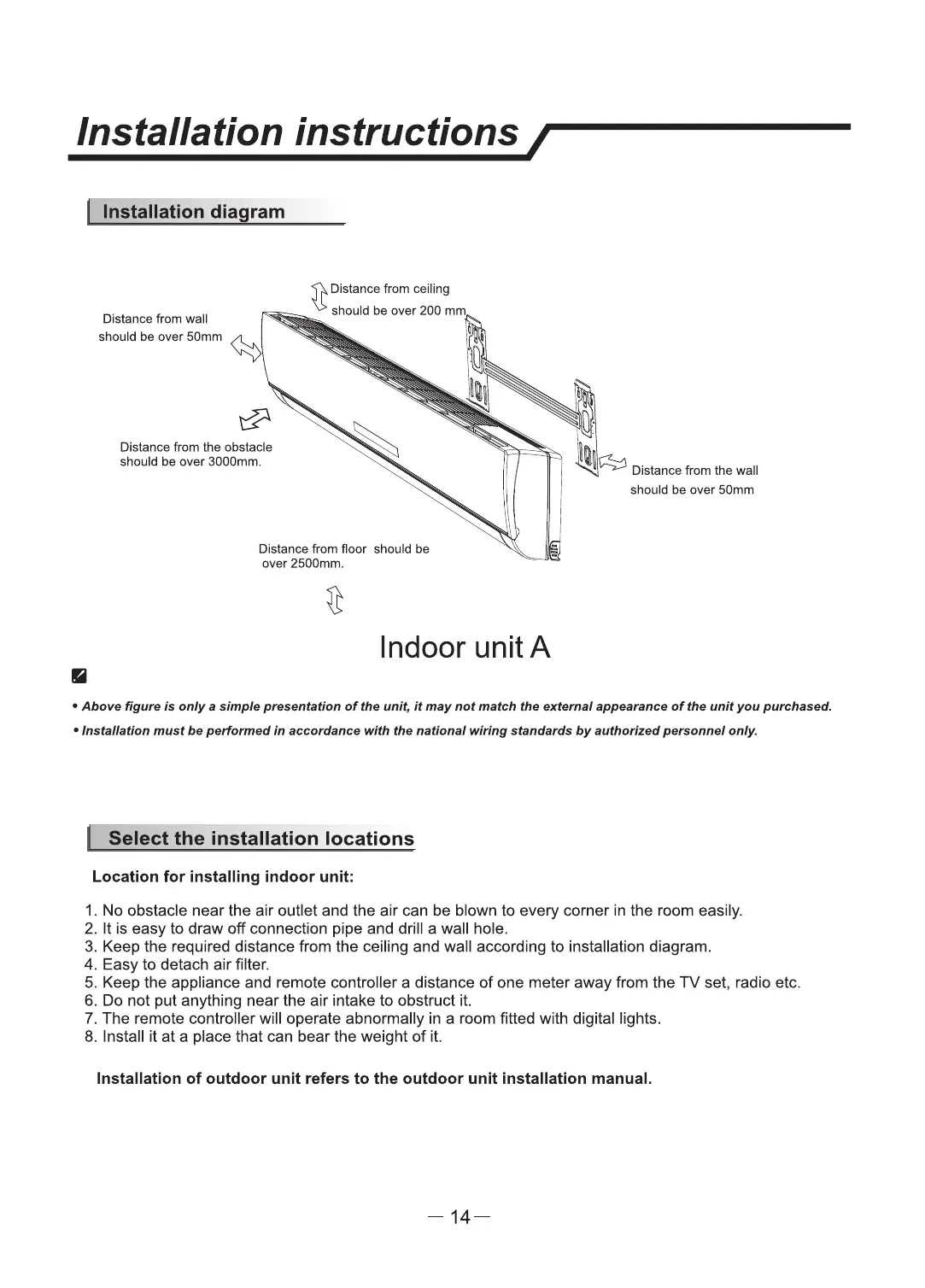 Installation instructions

Installation diagram

Distance from ceiling should be over 200 mm

Distance from wall should be over 50mm

Distance from the obstacle should be over 3000mm.

Distance from the wall should be over 50mm

Distance from floor should be over 2500mm.

Indoor unit A

• Above figure is only a simple presentation of the unit, it may not match the external appearance of the unit you purchased.

• Installation must be performed in accordance with the national wiring standards by authorized personnel only.

Select the installation locations

Location for installing indoor unit:

1. No obstacle near the air outlet and the air can be blown to every corner in the room easily.
2. It is easy to draw off connection pipe and drill a wall hole.
3. Keep the required distance from the ceiling and wall according to installation diagram.
4. Easy to detach air filter.
5. Keep the appliance and remote controller a distance of one meter away from the TV set, radio etc.
6. Do not put anything near the air intake to obstruct it.
7. The remote controller will operate abnormally in a room fitted with digital lights.
8. Install it at a place that can bear the weight of it.

Installation of outdoor unit refers to the outdoor unit installation manual.

— 14 —