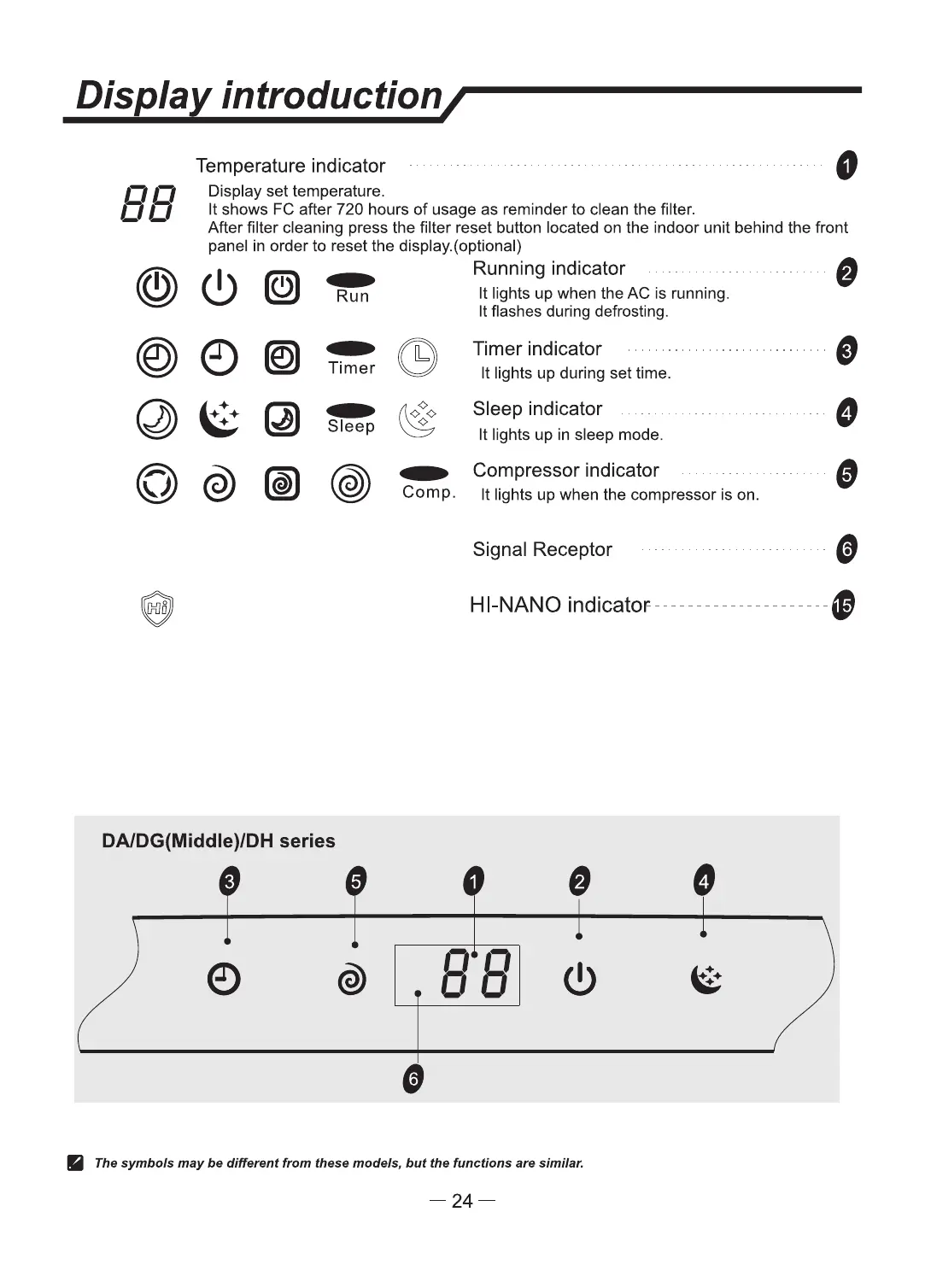 Display introduction

Temperature indicator 1

88

Display set temperature.
It shows FC after 720 hours of usage as reminder to clean the filter.
After filter cleaning press the filter reset button located on the indoor unit behind the front panel in order to reset the display.(optional)

Run

Running indicator 2
It lights up when the AC is running.
It flashes during defrosting.

Timer

Timer indicator 3
It lights up during set time.

Sleep

Sleep indicator 4
It lights up in sleep mode.

Comp.

Compressor indicator 5
It lights up when the compressor is on.

Signal Receptor 6

Hi

HI-NANO indicator 15

DA/DG(Middle)/DH series

3 5 1 2 4

88

6

The symbols may be different from these models, but the functions are similar.

— 24 —