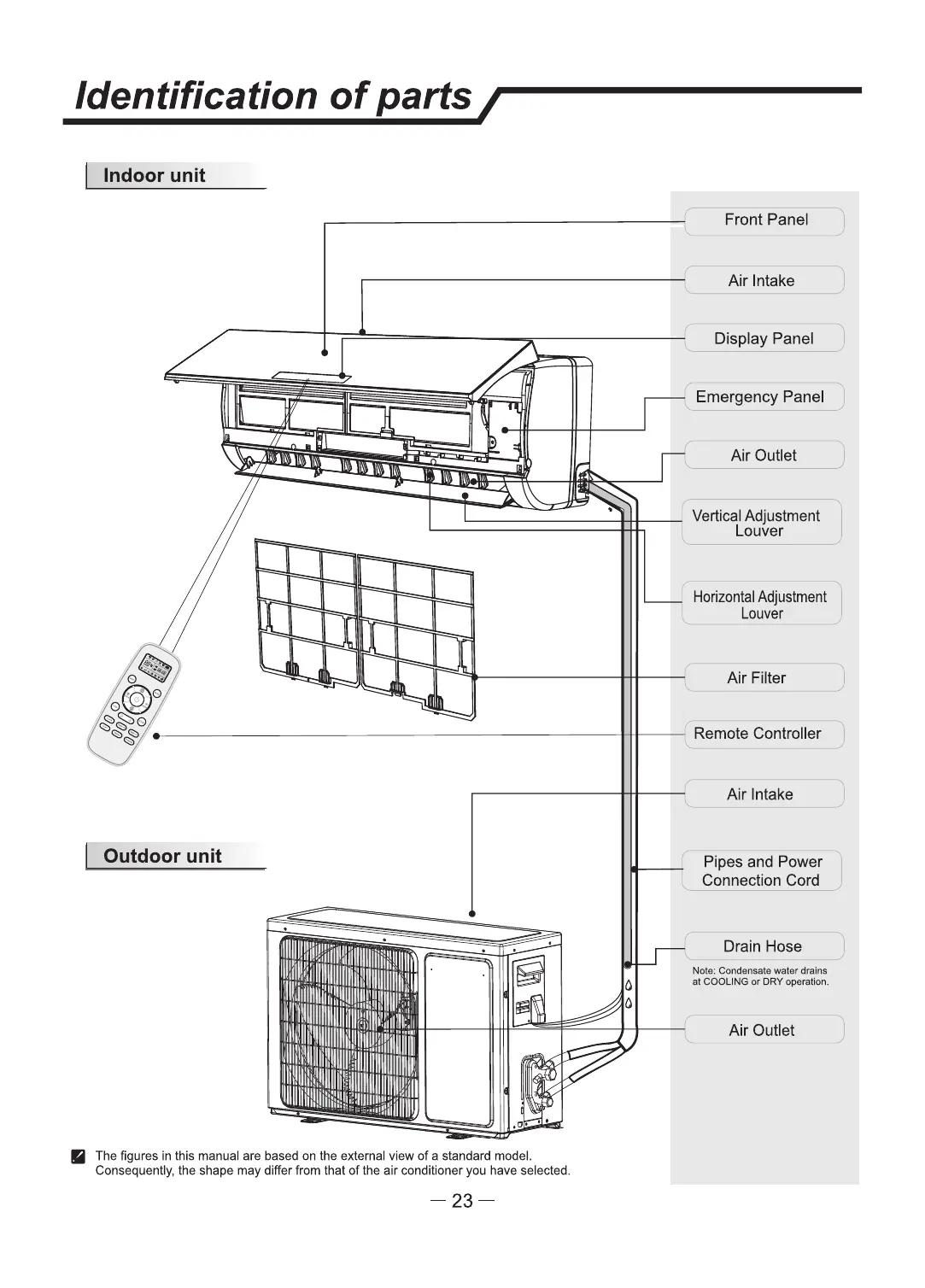 Identification of parts

Indoor unit

Front Panel

Air Intake

Display Panel

Emergency Panel

Air Outlet

Vertical Adjustment Louver

Horizontal Adjustment Louver

Air Filter

Remote Controller

Air Intake

Outdoor unit

Pipes and Power Connection Cord

Drain Hose

Note: Condensate water drains at COOLING or DRY operation.

Air Outlet

The figures in this manual are based on the external view of a standard model. Consequently, the shape may differ from that of the air conditioner you have selected.

— 23 —