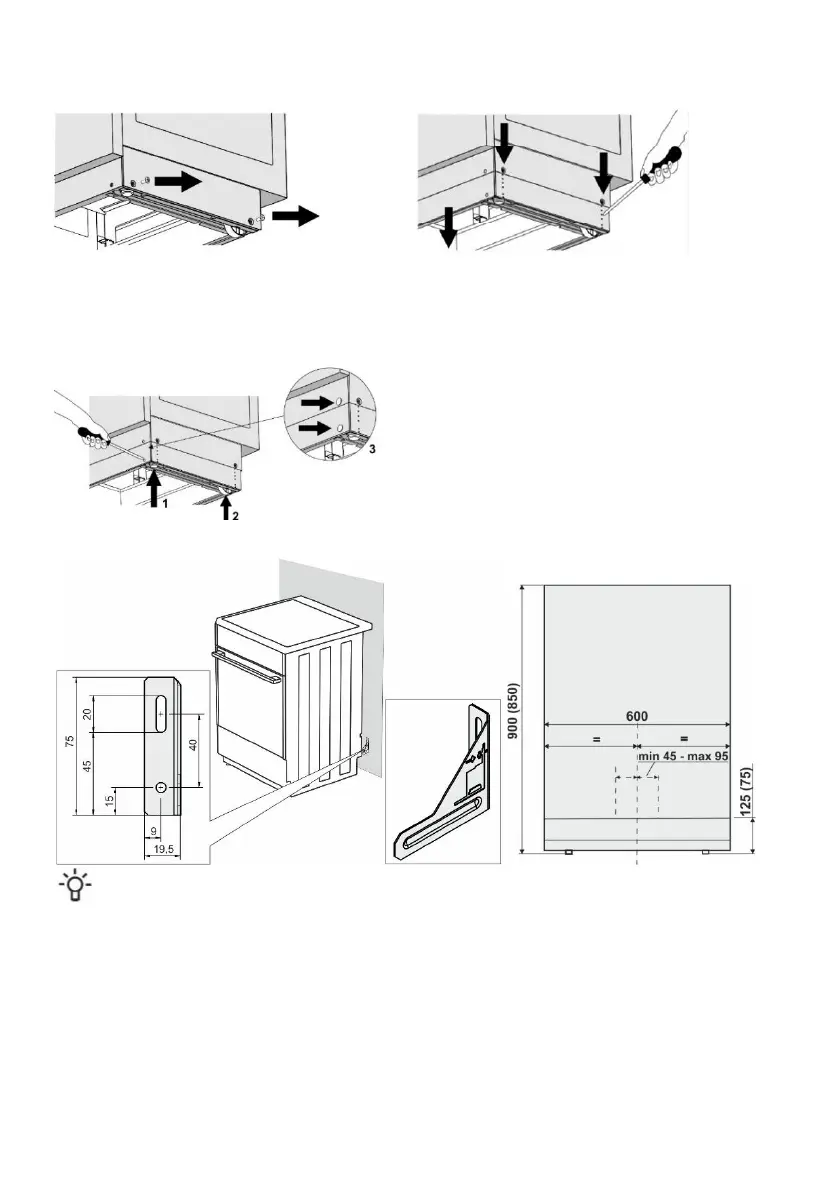 1
2
3

75
20
45
15
40
9
19,5

900 (850)
600
=
=
min 45 - max 95
125 (75)