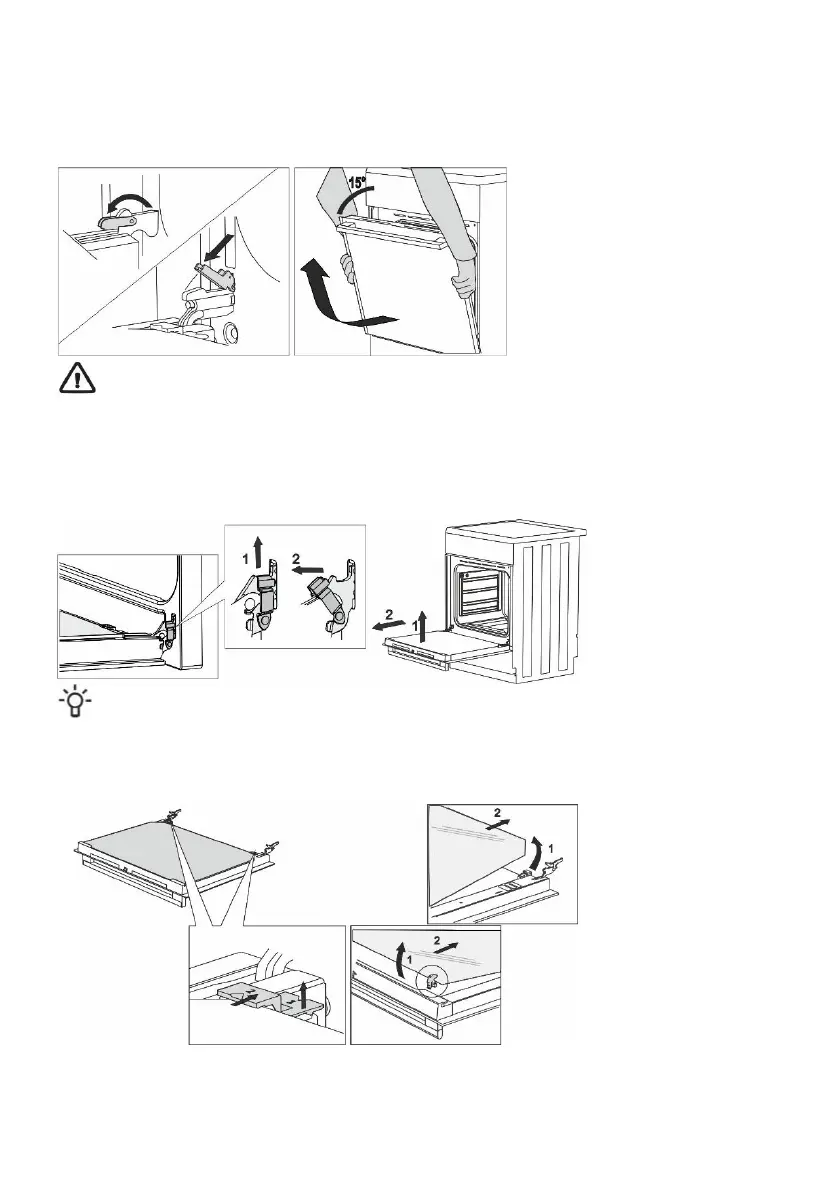 15°

1
2

2
1

2
1

1
2