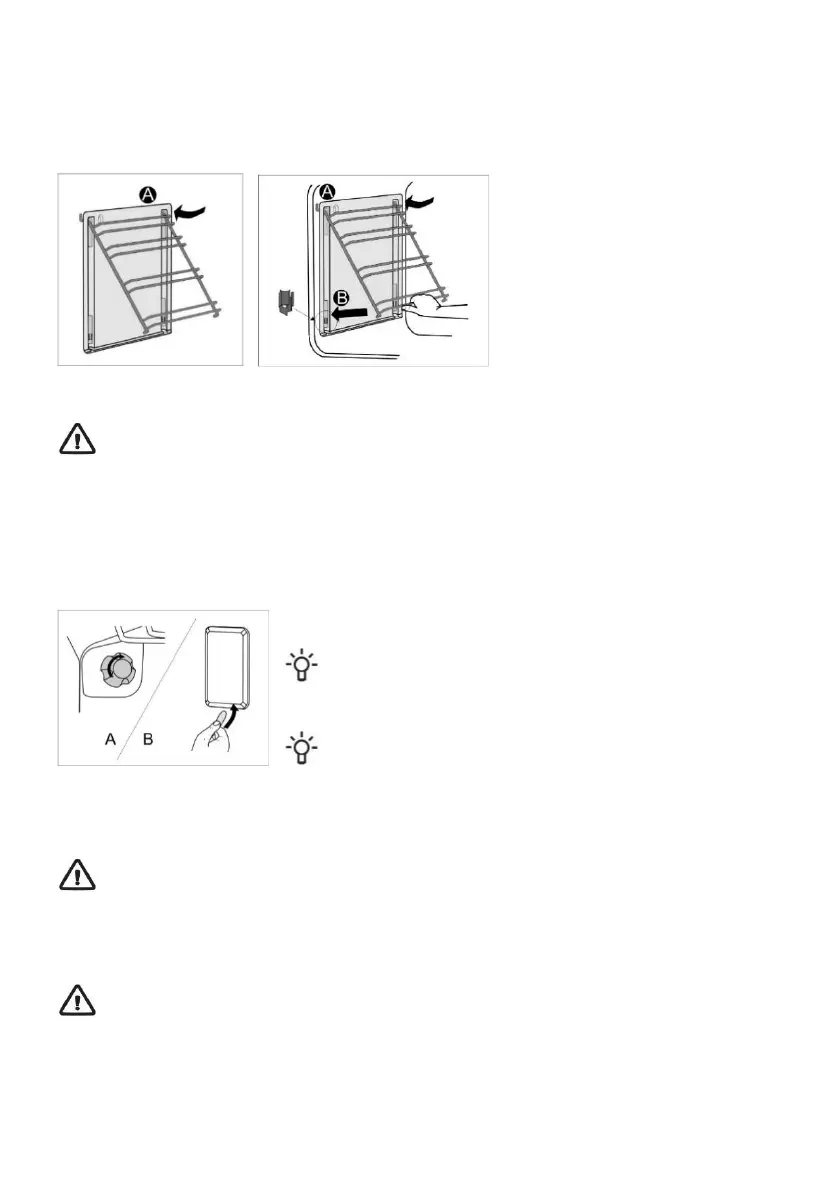 A

A

B

A B