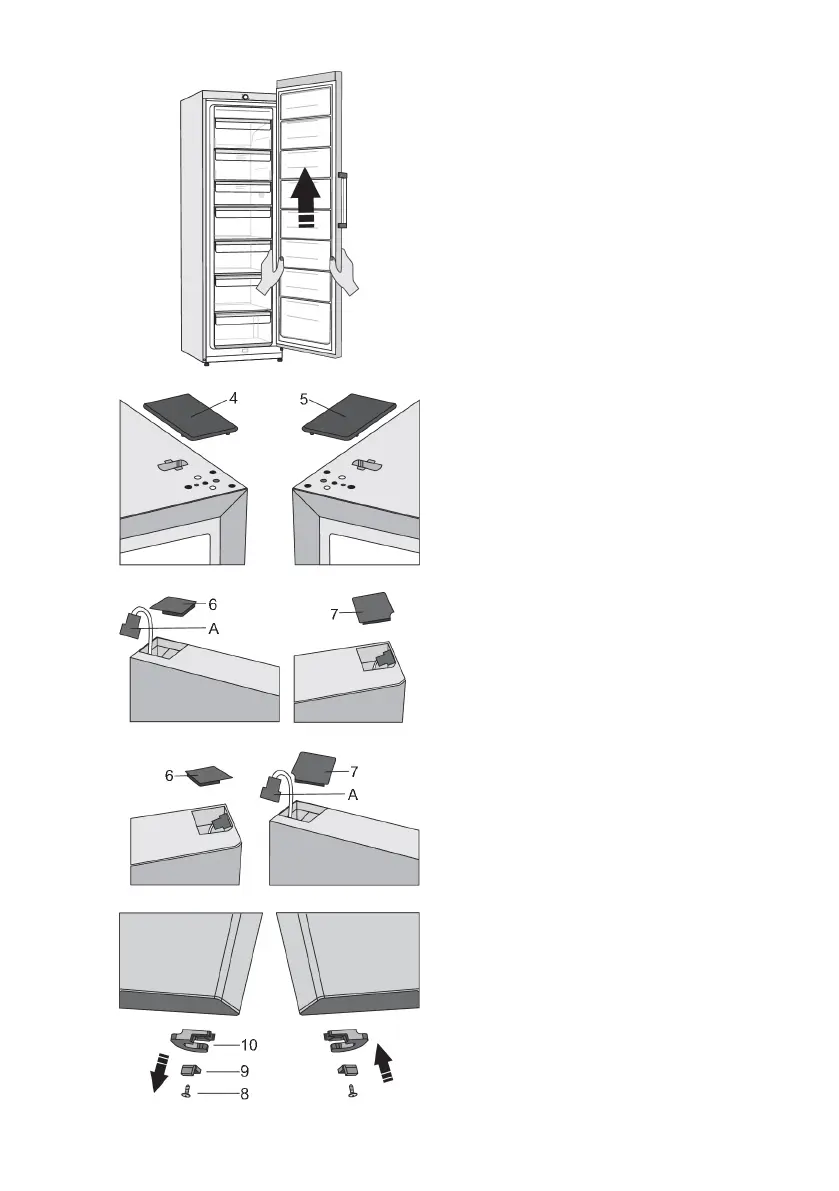 4

5

6

A

7

6

7

A

10

9

8