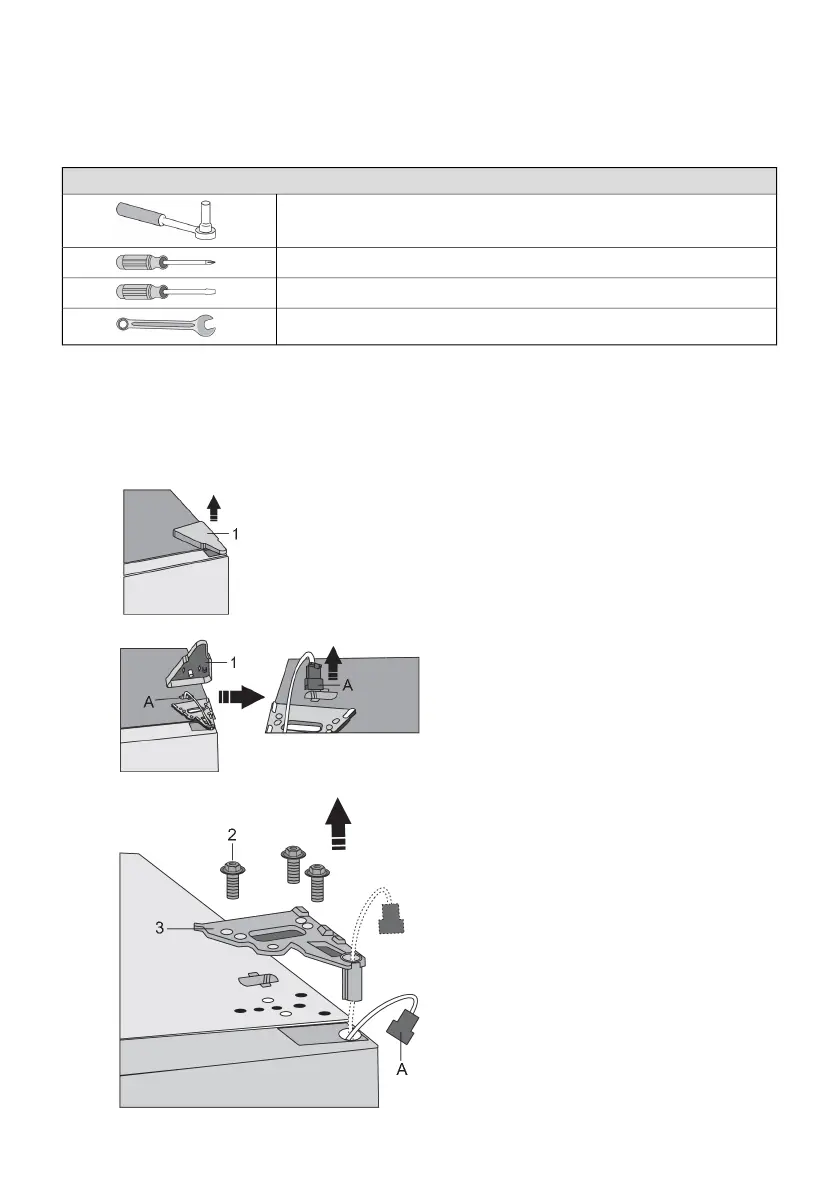 1

1

A

A

2

3

A