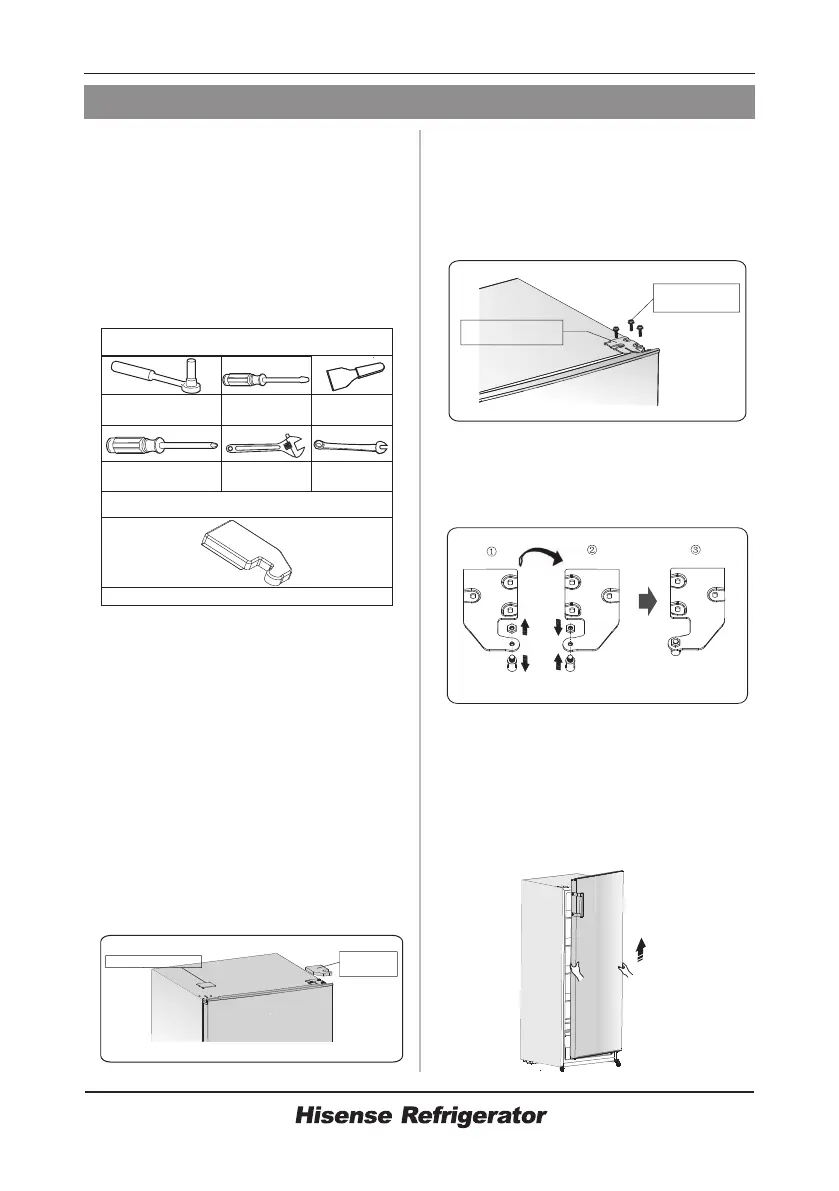 ① ② ③

Hisense Refrigerator