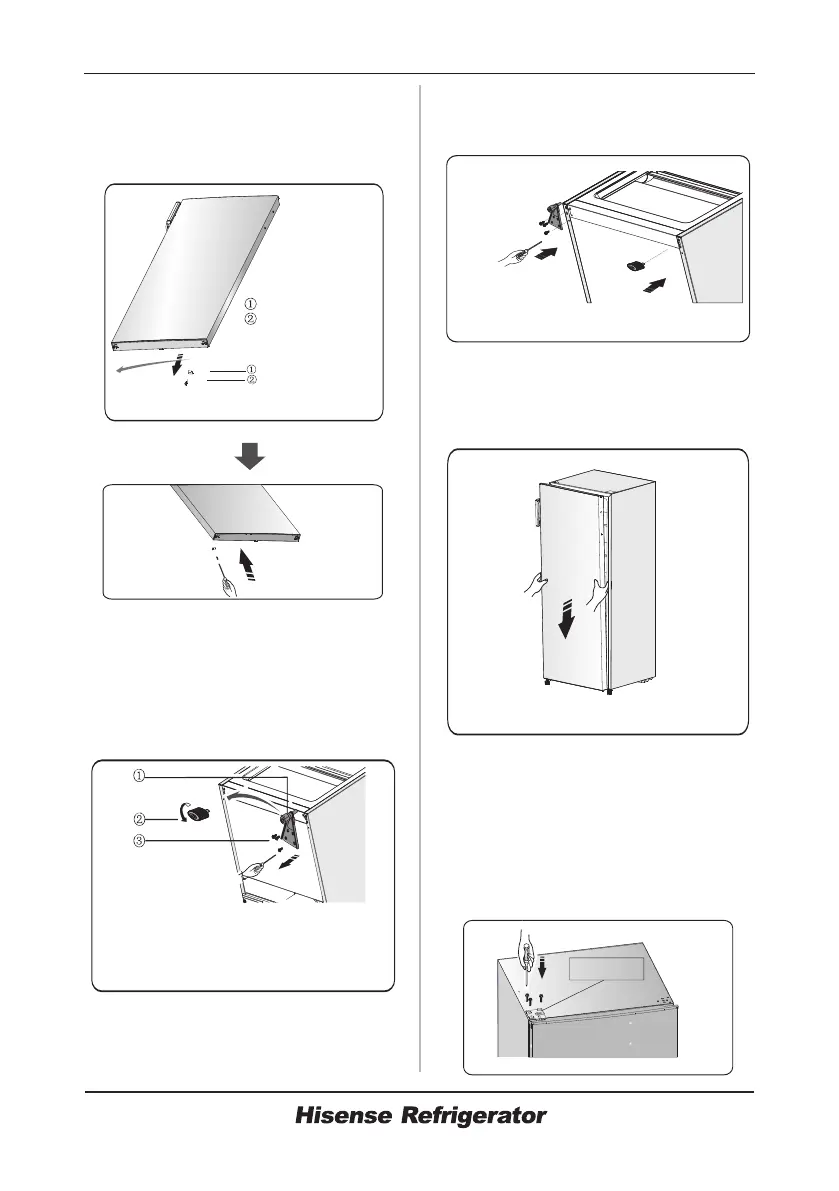 ①
②

①
②

①
②
③

Hisense Refrigerator