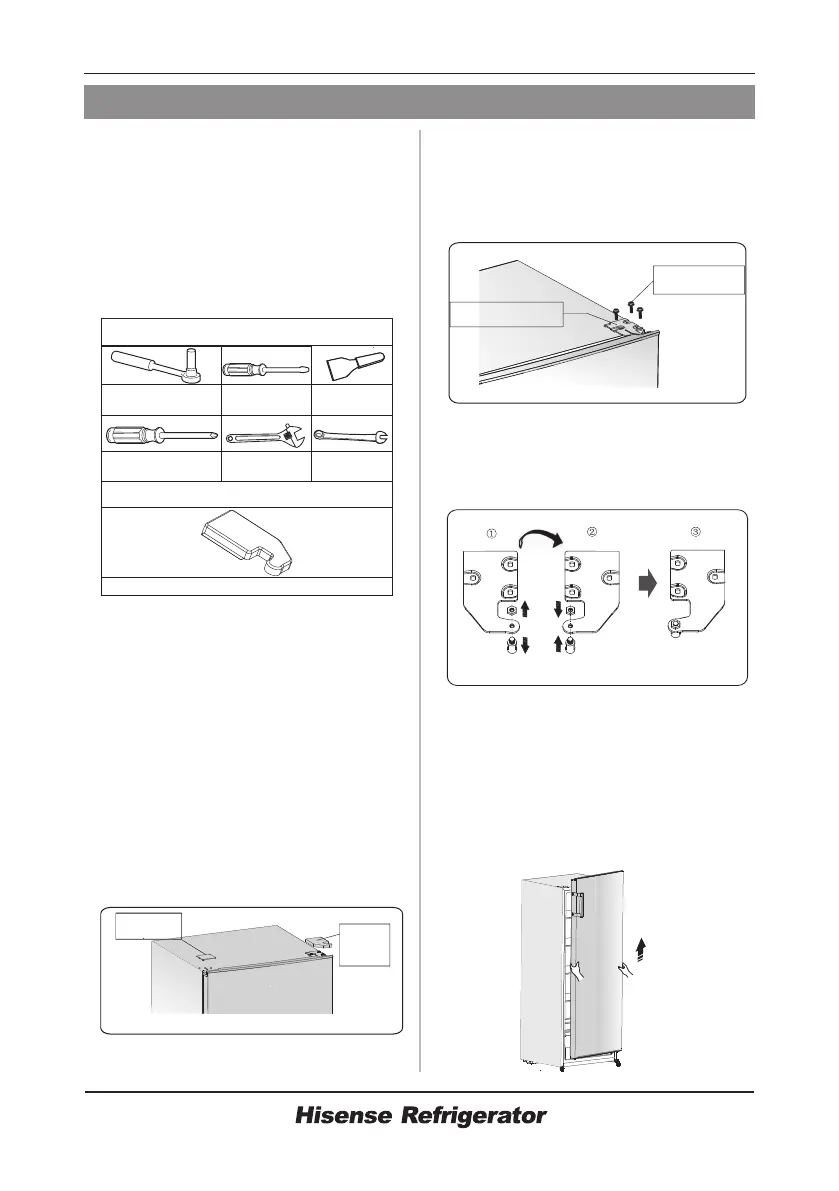 ①
②
③

Hisense Refrigerator