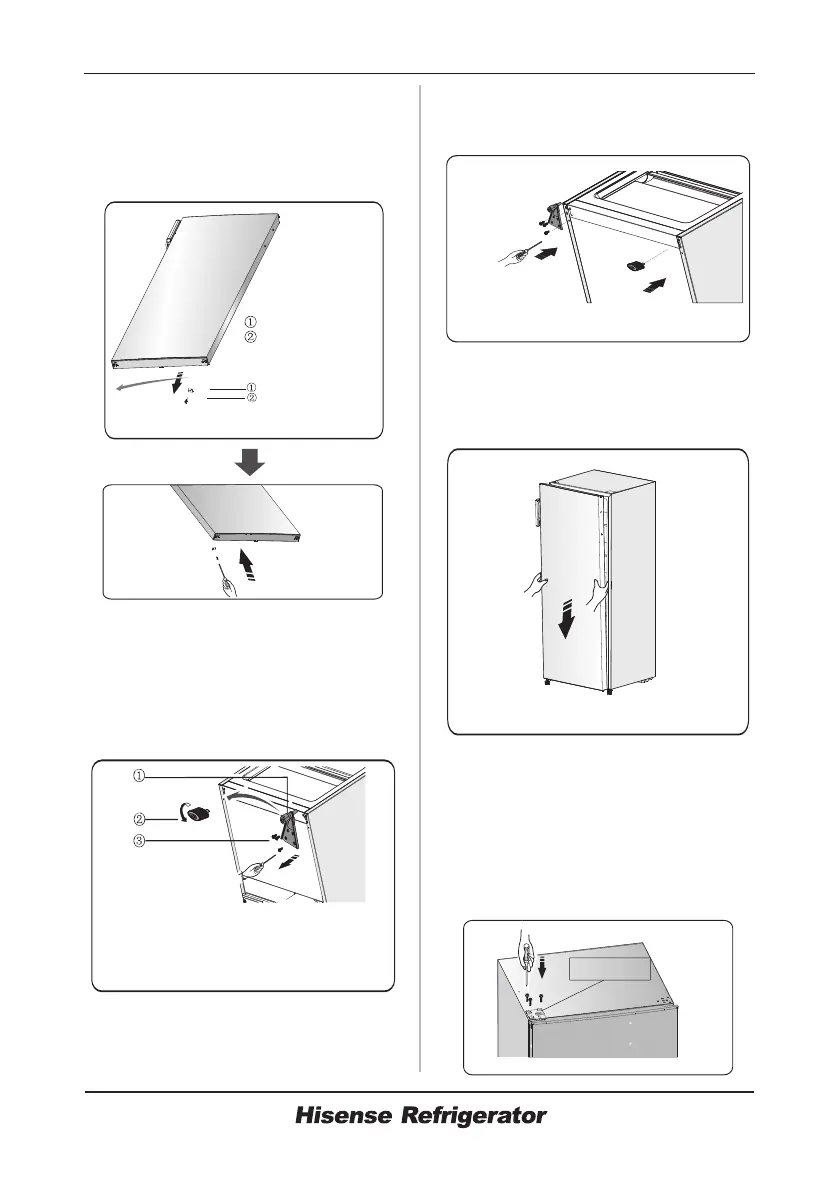 ①
②

①
②

①

②

③

Hisense Refrigerator