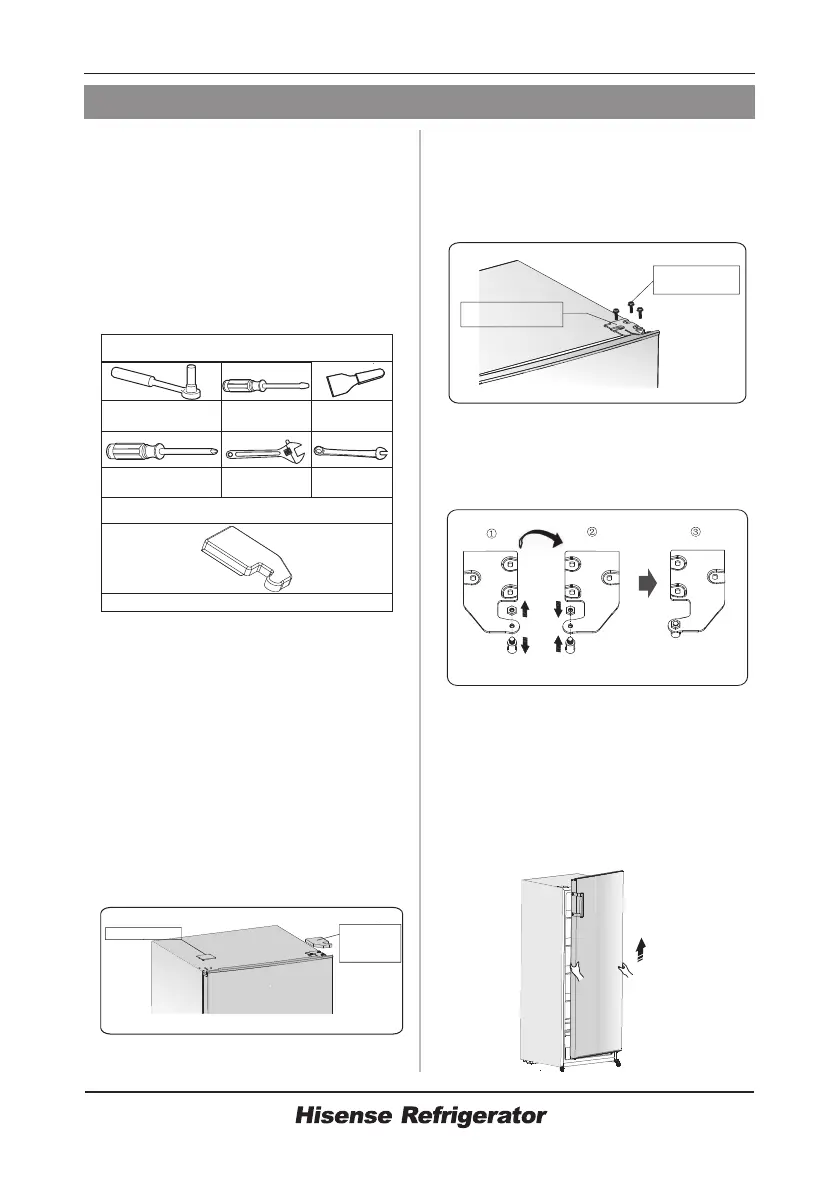 ①

②

③

Hisense Refrigerator