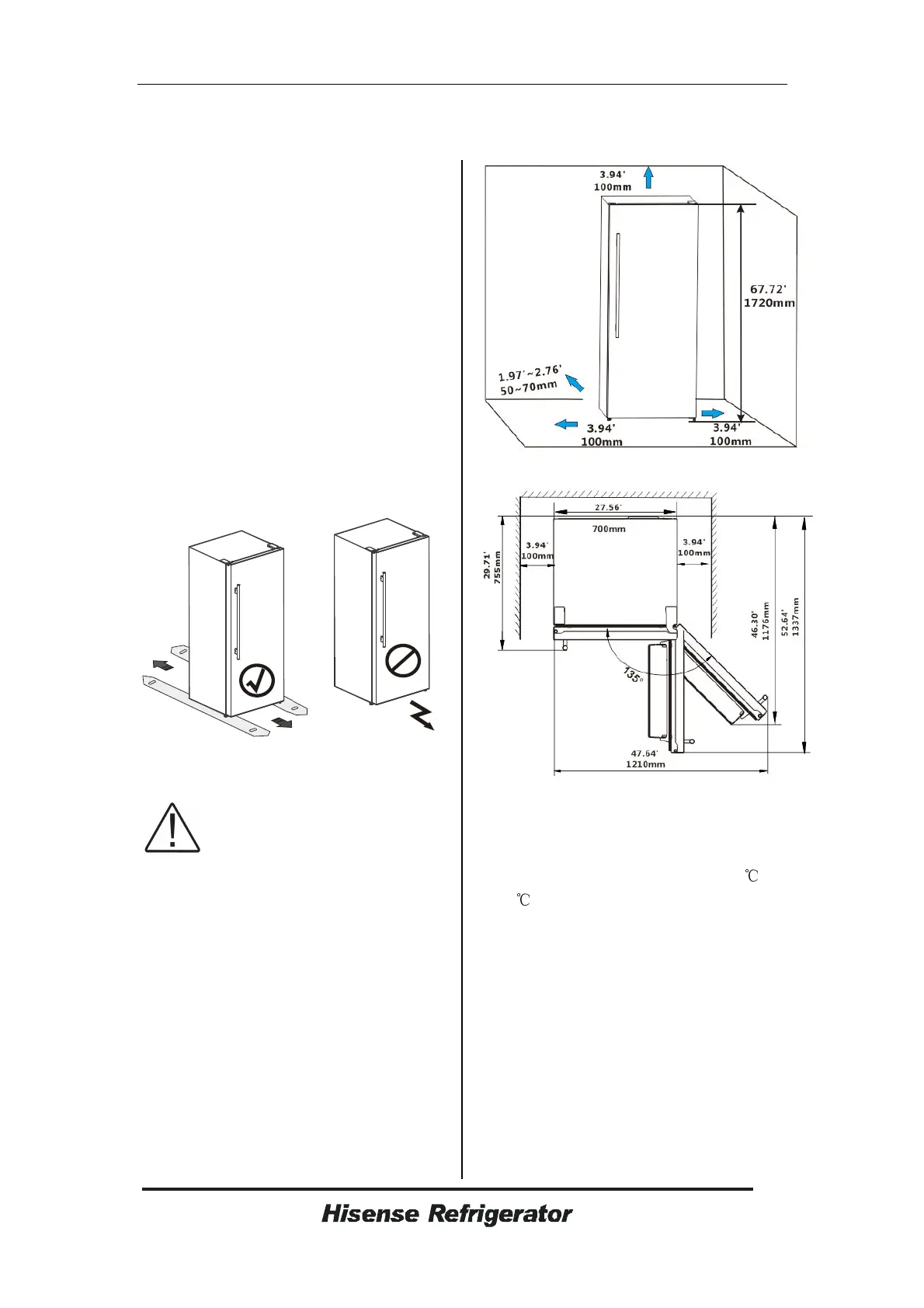 3.94'
100mm

67.72'
1720mm

1.97'~2.76'
50~70mm

3.94'
100mm

3.94'
100mm

27.56'
700mm

3.94'
100mm

3.94'
100mm

29.71'
755mm

46.30'
1176mm

52.64'
1337mm

135°

47.64'
1210mm

℃

℃

Hisense Refrigerator