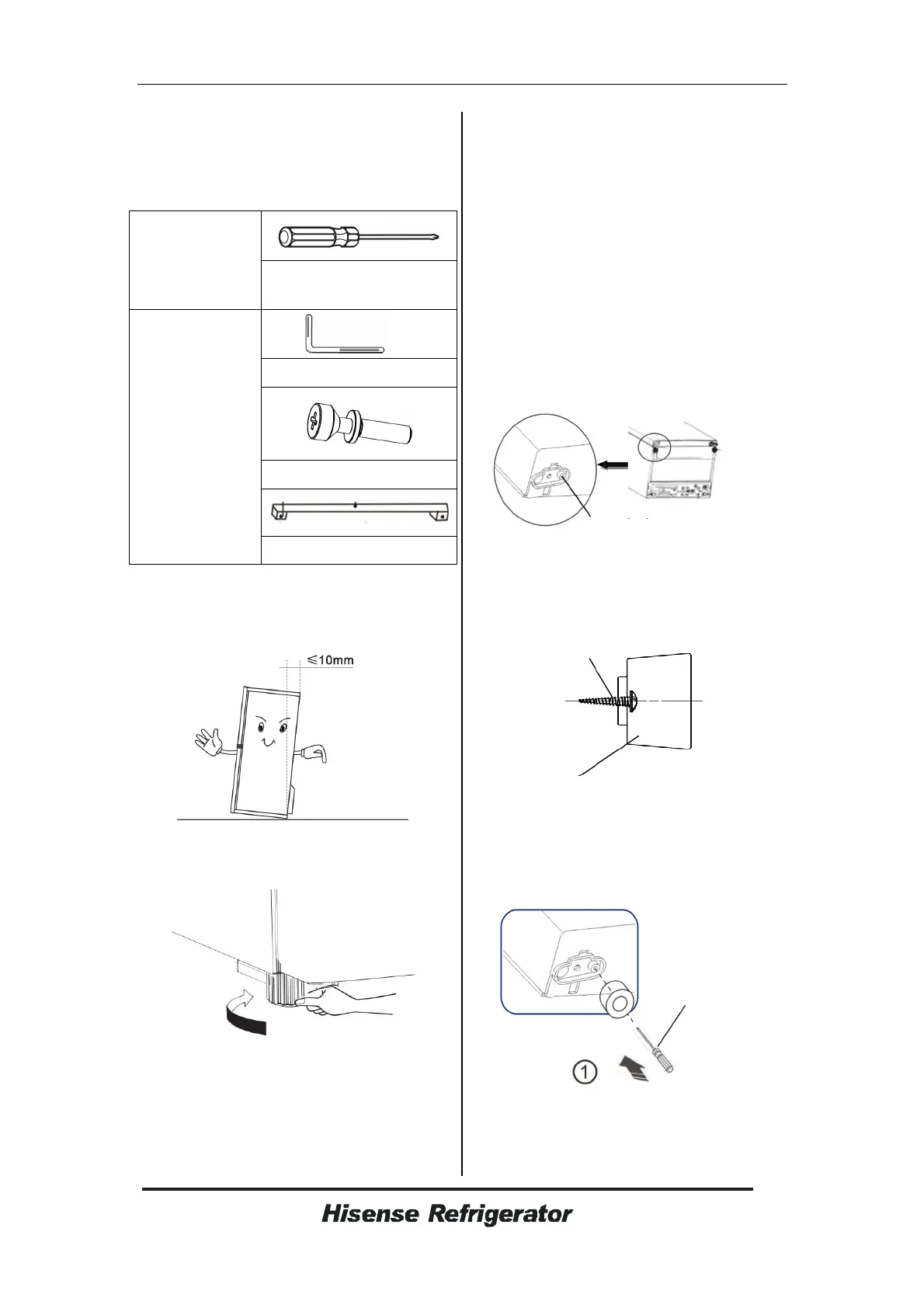 ≤10mm

①

Hisense Refrigerator