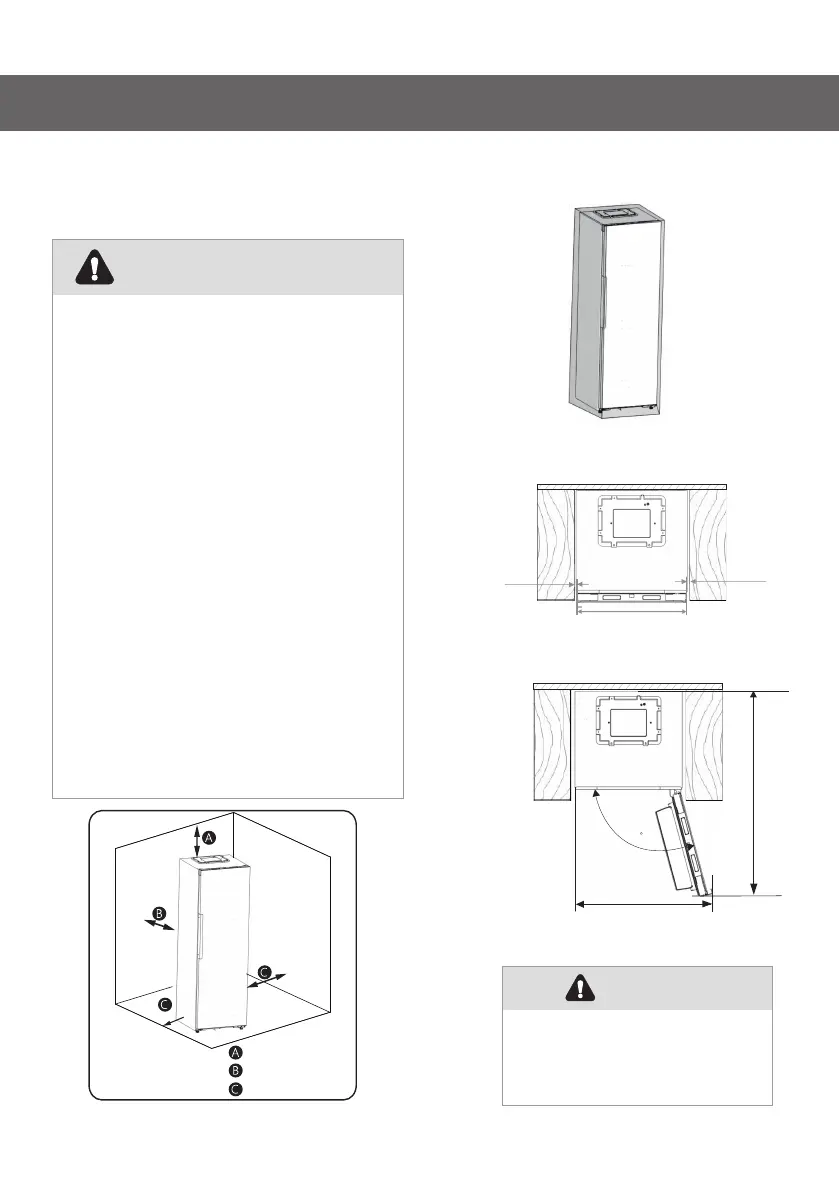 A
B
C
C
A
B
C