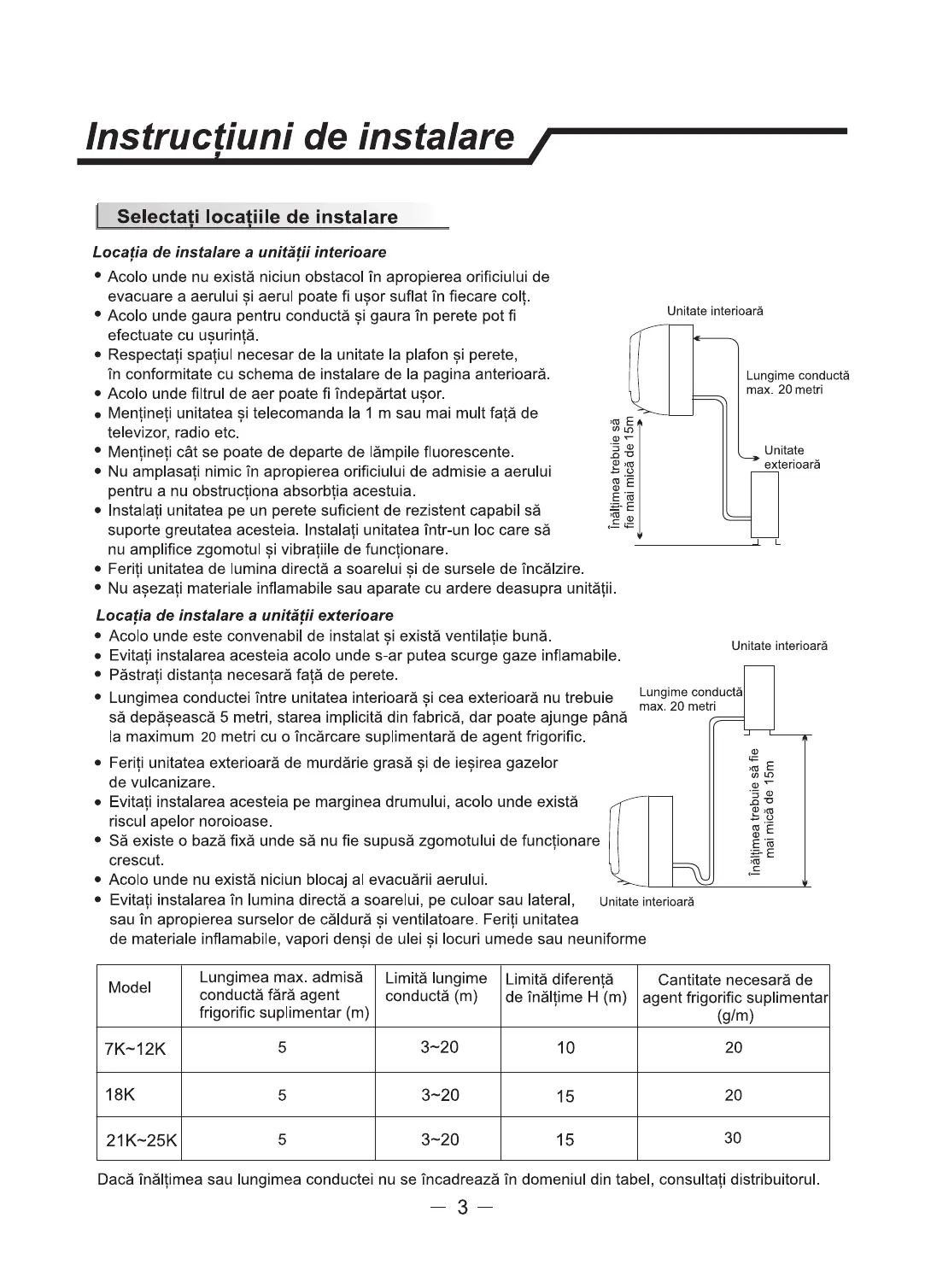 Instrucțiuni de instalare

Selectați locațiile de instalare

Locația de instalare a unității interioare

• Acolo unde nu există niciun obstacol în apropierea orificiului de evacuare a aerului și aerul poate fi ușor suflat în fiecare colț.
• Acolo unde gaura pentru conductă și gaura în perete pot fi efectuate cu ușurință.
• Respectați spațiul necesar de la unitate la plafon și perete, în conformitate cu schema de instalare de la pagina anterioară.
• Acolo unde filtrul de aer poate fi îndepărtat ușor.
• Mențineți unitatea și telecomanda la 1 m sau mai mult față de televizor, radio etc.
• Mențineți cât se poate de departe de lămpile fluorescente.
• Nu amplasați nimic în apropierea orificiului de admisie a aerului pentru a nu obstrucționa absorbția acestuia.
• Instalați unitatea pe un perete suficient de rezistent capabil să suporte greutatea acesteia. Instalați unitatea într-un loc care să nu amplifice zgomotul și vibrațiile de funcționare.
• Feriți unitatea de lumina directă a soarelui și de sursele de încălzire.
• Nu așezați materiale inflamabile sau aparate cu ardere deasupra unității.

Unitate interioară
Lungime conductă max. 20 metri
Înălțimea trebuie să fie mai mică de 15m
Unitate exterioară

Locația de instalare a unității exterioare

• Acolo unde este convenabil de instalat și există ventilație bună.
• Evitați instalarea acesteia acolo unde s-ar putea scurge gaze inflamabile.
• Păstrați distanța necesară față de perete.
• Lungimea conductei între unitatea interioară și cea exterioară nu trebuie să depășească 5 metri, starea implicită din fabrică, dar poate ajunge până la maximum 20 metri cu o încărcare suplimentară de agent frigorific.
• Feriți unitatea exterioară de murdărie grasă și de ieșirea gazelor de vulcanizare.
• Evitați instalarea acesteia pe marginea drumului, acolo unde există riscul apelor noroioase.
• Să existe o bază fixă unde să nu fie supusă zgomotului de funcționare crescut.
• Acolo unde nu există niciun blocaj al evacuării aerului.
• Evitați instalarea în lumina directă a soarelui, pe culoar sau lateral, sau în apropierea surselor de căldură și ventilatoare. Feriți unitatea de materiale inflamabile, vapori denși de ulei și locuri umede sau neuniforme

Unitate interioară
Lungime conductă max. 20 metri
Înălțimea trebuie să fie mai mică de 15m
Unitate interioară

| Model | Lungimea max. admisă conductă fără agent frigorific suplimentar (m) | Limită lungime conductă (m) | Limită diferență de înălțime H (m) | Cantitate necesară de agent frigorific suplimentar (g/m) |
|---|---|---|---|---|
| 7K~12K | 5 | 3~20 | 10 | 20 |
| 18K | 5 | 3~20 | 15 | 20 |
| 21K~25K | 5 | 3~20 | 15 | 30 |

Dacă înălțimea sau lungimea conductei nu se încadrează în domeniul din tabel, consultați distribuitorul.

— 3 —