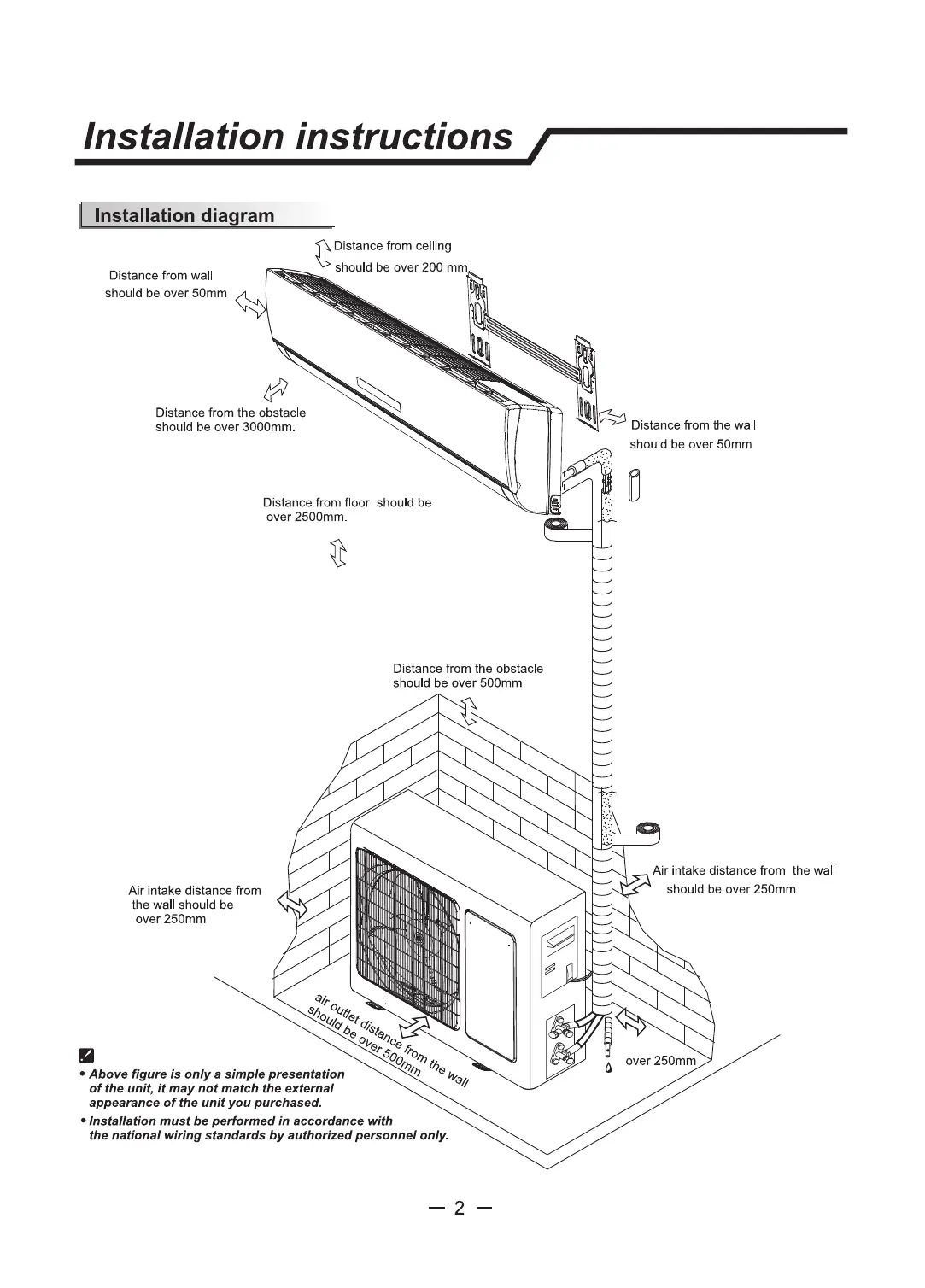 Installation instructions

Installation diagram

Distance from ceiling should be over 200 mm

Distance from wall should be over 50mm

Distance from the obstacle should be over 3000mm.

Distance from the wall should be over 50mm

Distance from floor should be over 2500mm.

Distance from the obstacle should be over 500mm.

Air intake distance from the wall should be over 250mm

Air intake distance from the wall should be over 250mm

air outlet distance from the wall should be over 500mm

over 250mm

• Above figure is only a simple presentation of the unit, it may not match the external appearance of the unit you purchased.

• Installation must be performed in accordance with the national wiring standards by authorized personnel only.

— 2 —