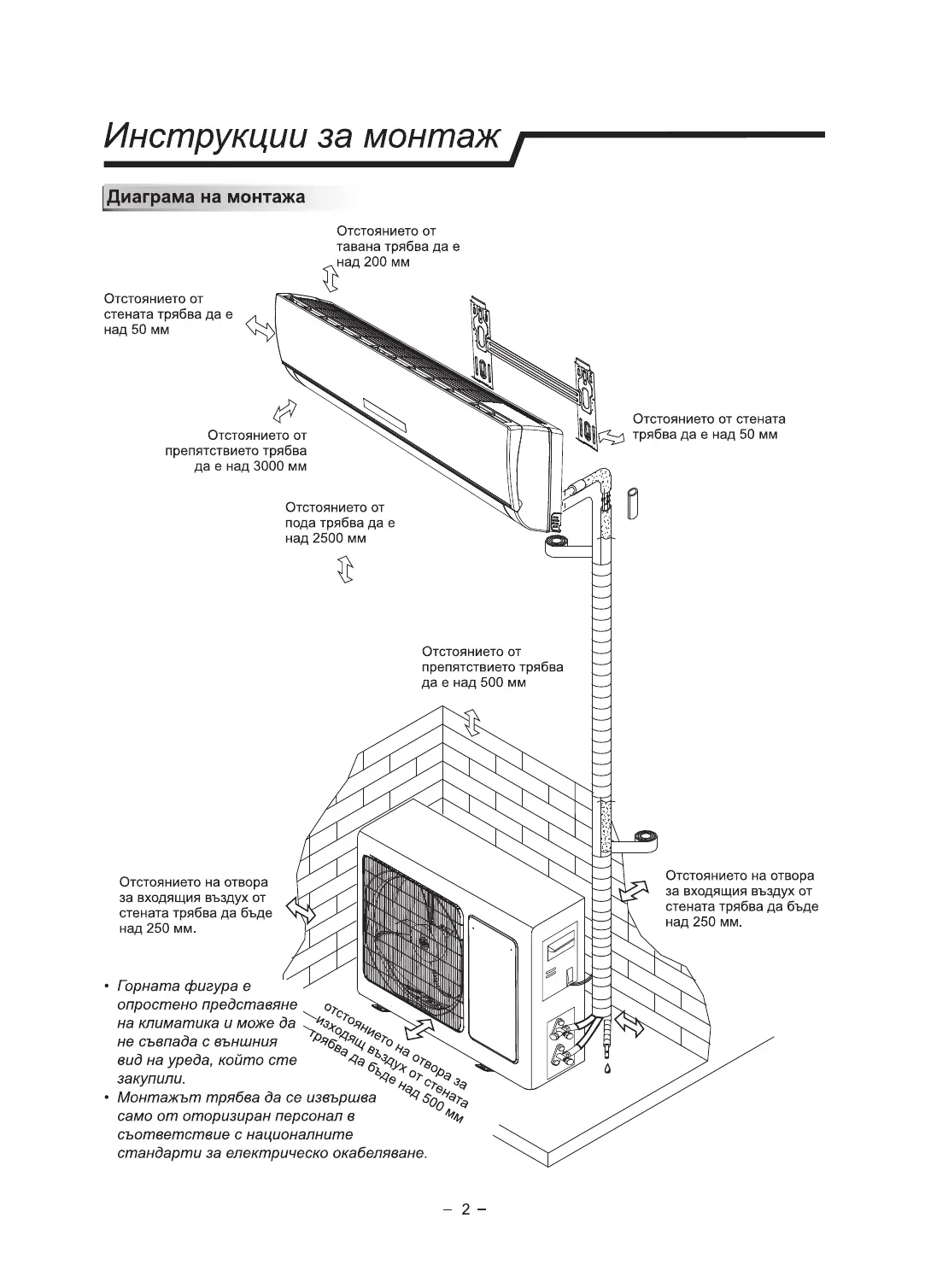 Инструкции за монтаж

Диаграма на монтажа

Отстоянието от тавана трябва да е над 200 мм

Отстоянието от стената трябва да е над 50 мм

Отстоянието от препятствието трябва да е над 3000 мм

Отстоянието от стената трябва да е над 50 мм

Отстоянието от пода трябва да е над 2500 мм

Отстоянието от препятствието трябва да е над 500 мм

Отстоянието на отвора за входящия въздух от стената трябва да бъде над 250 мм.

Отстоянието на отвора за входящия въздух от стената трябва да бъде над 250 мм.

отстоянието на отвора за изходящ въздух от стената трябва да бъде над 500 мм

• Горната фигура е опростено представяне на климатика и може да не съвпада с външния вид на уреда, който сте закупили.
• Монтажът трябва да се извършва само от оторизиран персонал в съответствие с националните стандарти за електрическо окабеляване.

– 2 –