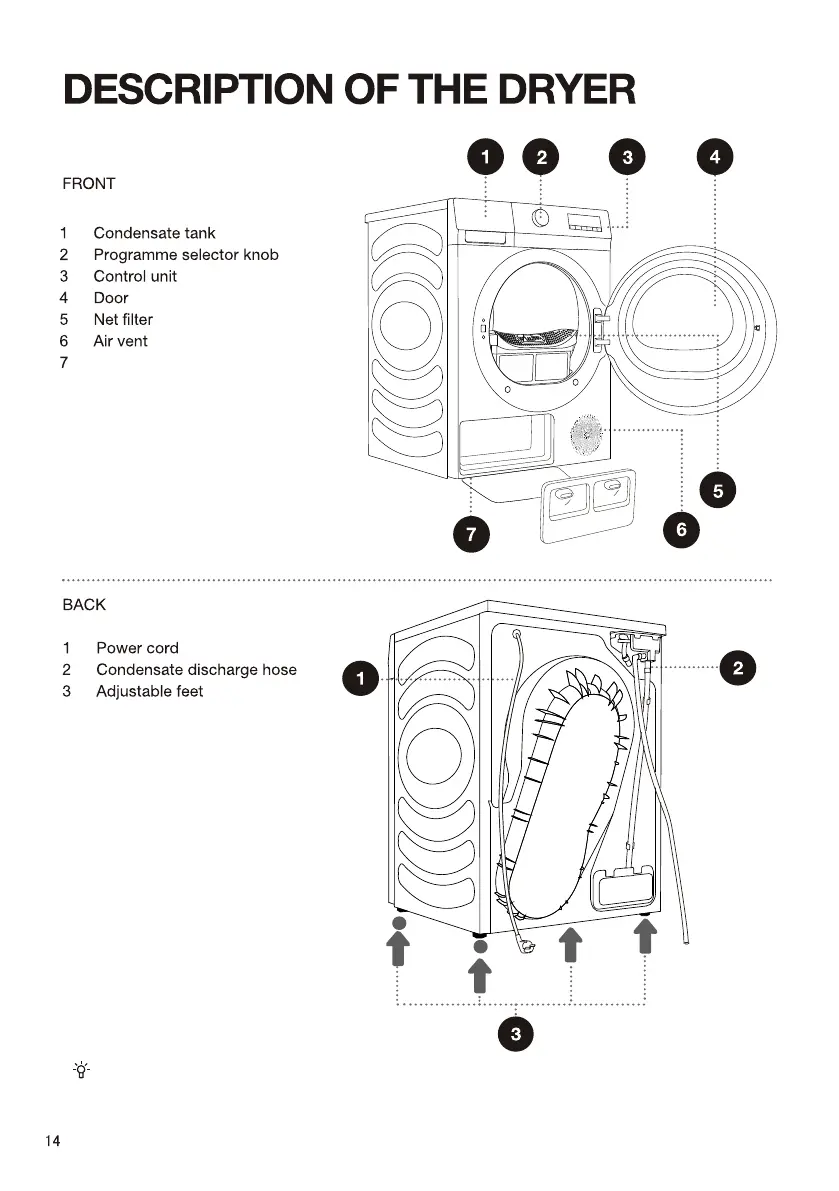 DESCRIPTION OF THE DRYER

FRONT

1 Condensate tank
2 Programme selector knob
3 Control unit
4 Door
5 Net filter
6 Air vent
7

1 2 3 4

5
7 6

BACK

1 Power cord
2 Condensate discharge hose
3 Adjustable feet

1 2

3

14