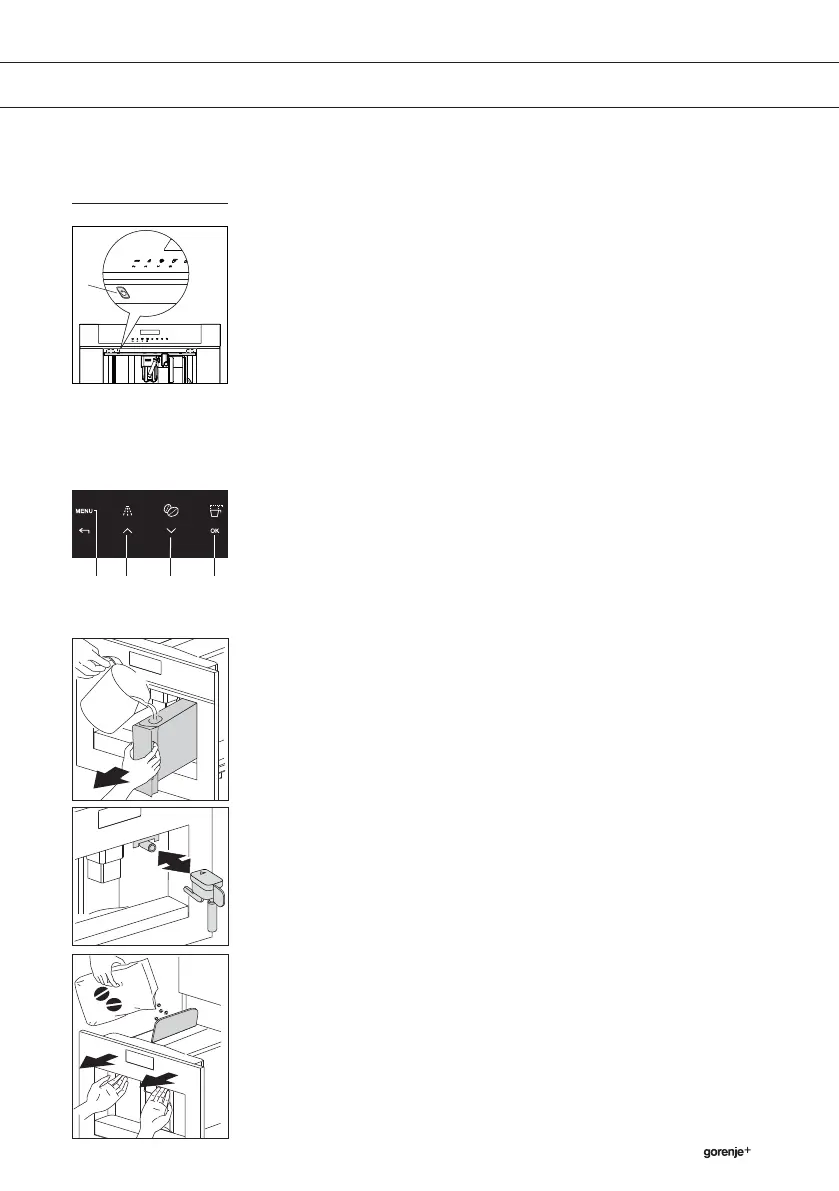 MENU

OK

gorenje+