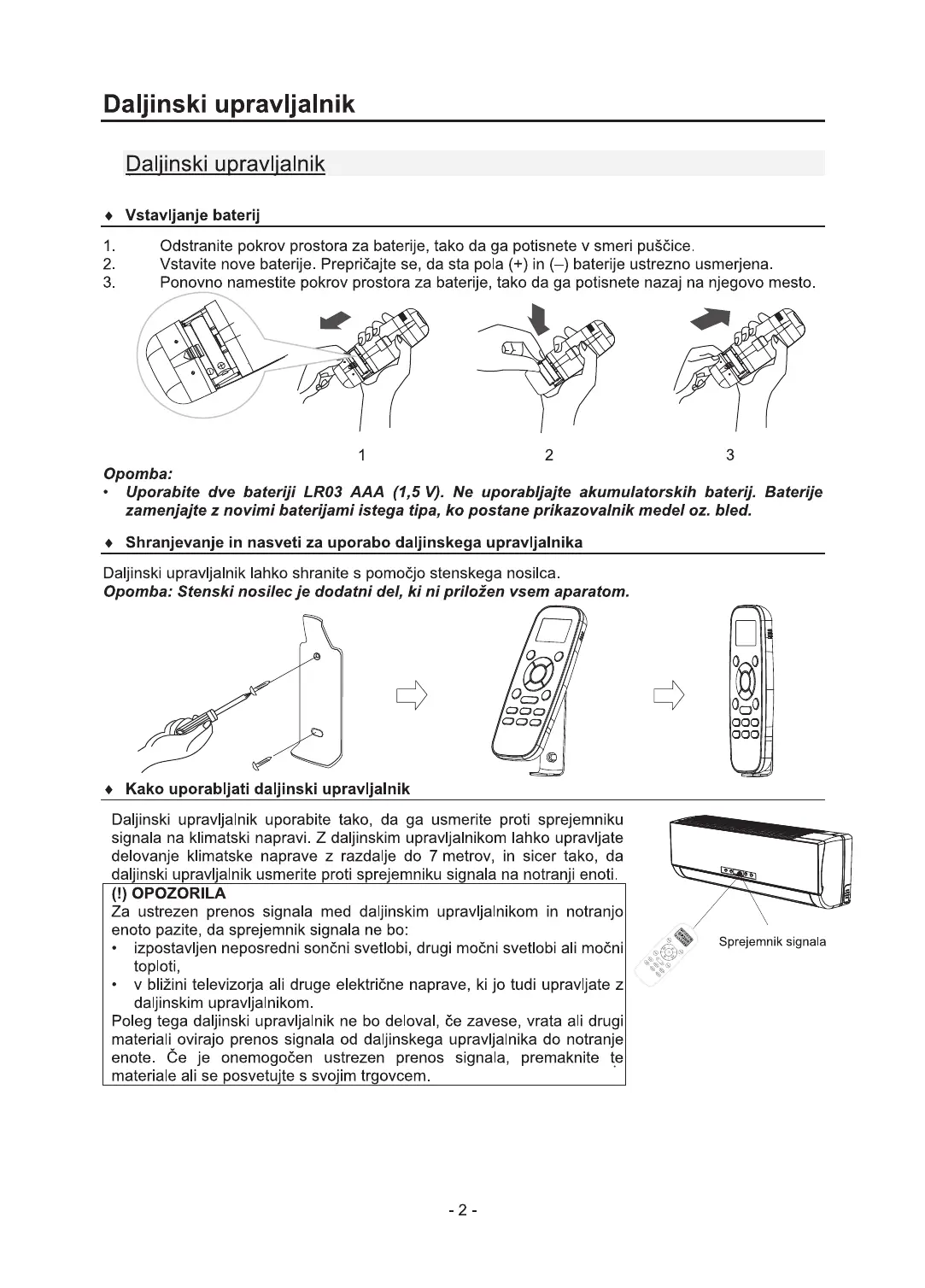 Daljinski upravljalnik

Daljinski upravljalnik

♦ Vstavljanje baterij

1. Odstranite pokrov prostora za baterije, tako da ga potisnete v smeri puščice.
2. Vstavite nove baterije. Prepričajte se, da sta pola (+) in (–) baterije ustrezno usmerjena.
3. Ponovno namestite pokrov prostora za baterije, tako da ga potisnete nazaj na njegovo mesto.

1 2 3

Opomba:
• Uporabite dve bateriji LR03 AAA (1,5 V). Ne uporabljajte akumulatorskih baterij. Baterije zamenjajte z novimi baterijami istega tipa, ko postane prikazovalnik medel oz. bled.

♦ Shranjevanje in nasveti za uporabo daljinskega upravljalnika

Daljinski upravljalnik lahko shranite s pomočjo stenskega nosilca.
Opomba: Stenski nosilec je dodatni del, ki ni priložen vsem aparatom.

♦ Kako uporabljati daljinski upravljalnik

Daljinski upravljalnik uporabite tako, da ga usmerite proti sprejemniku signala na klimatski napravi. Z daljinskim upravljalnikom lahko upravljate delovanje klimatske naprave z razdalje do 7 metrov, in sicer tako, da daljinski upravljalnik usmerite proti sprejemniku signala na notranji enoti.

(!) OPOZORILA
Za ustrezen prenos signala med daljinskim upravljalnikom in notranjo enoto pazite, da sprejemnik signala ne bo:
• izpostavljen neposredni sončni svetlobi, drugi močni svetlobi ali močni toploti,
• v bližini televizorja ali druge električne naprave, ki jo tudi upravljate z daljinskim upravljalnikom.
Poleg tega daljinski upravljalnik ne bo deloval, če zavese, vrata ali drugi materiali ovirajo prenos signala od daljinskega upravljalnika do notranje enote. Če je onemogočen ustrezen prenos signala, premaknite te materiale ali se posvetujte s svojim trgovcem.

Sprejemnik signala

- 2 -