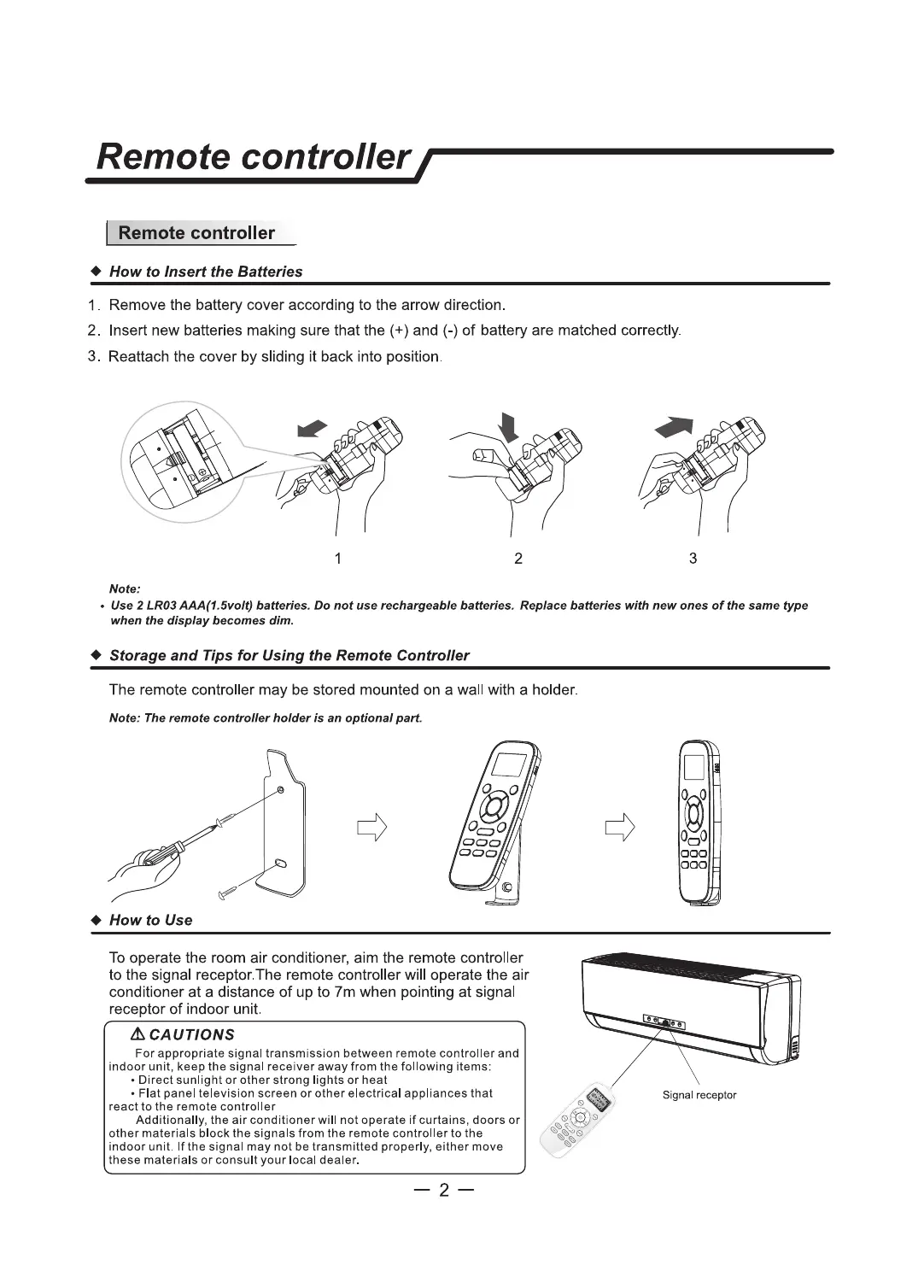 Remote controller

Remote controller

◆ How to Insert the Batteries

1. Remove the battery cover according to the arrow direction.
2. Insert new batteries making sure that the (+) and (-) of battery are matched correctly.
3. Reattach the cover by sliding it back into position.

1 2 3

Note:
• Use 2 LR03 AAA(1.5volt) batteries. Do not use rechargeable batteries. Replace batteries with new ones of the same type when the display becomes dim.

◆ Storage and Tips for Using the Remote Controller

The remote controller may be stored mounted on a wall with a holder.

Note: The remote controller holder is an optional part.

◆ How to Use

To operate the room air conditioner, aim the remote controller to the signal receptor.The remote controller will operate the air conditioner at a distance of up to 7m when pointing at signal receptor of indoor unit.

⚠ CAUTIONS
For appropriate signal transmission between remote controller and indoor unit, keep the signal receiver away from the following items:
• Direct sunlight or other strong lights or heat
• Flat panel television screen or other electrical appliances that react to the remote controller
Additionally, the air conditioner will not operate if curtains, doors or other materials block the signals from the remote controller to the indoor unit. If the signal may not be transmitted properly, either move these materials or consult your local dealer.

Signal receptor

— 2 —