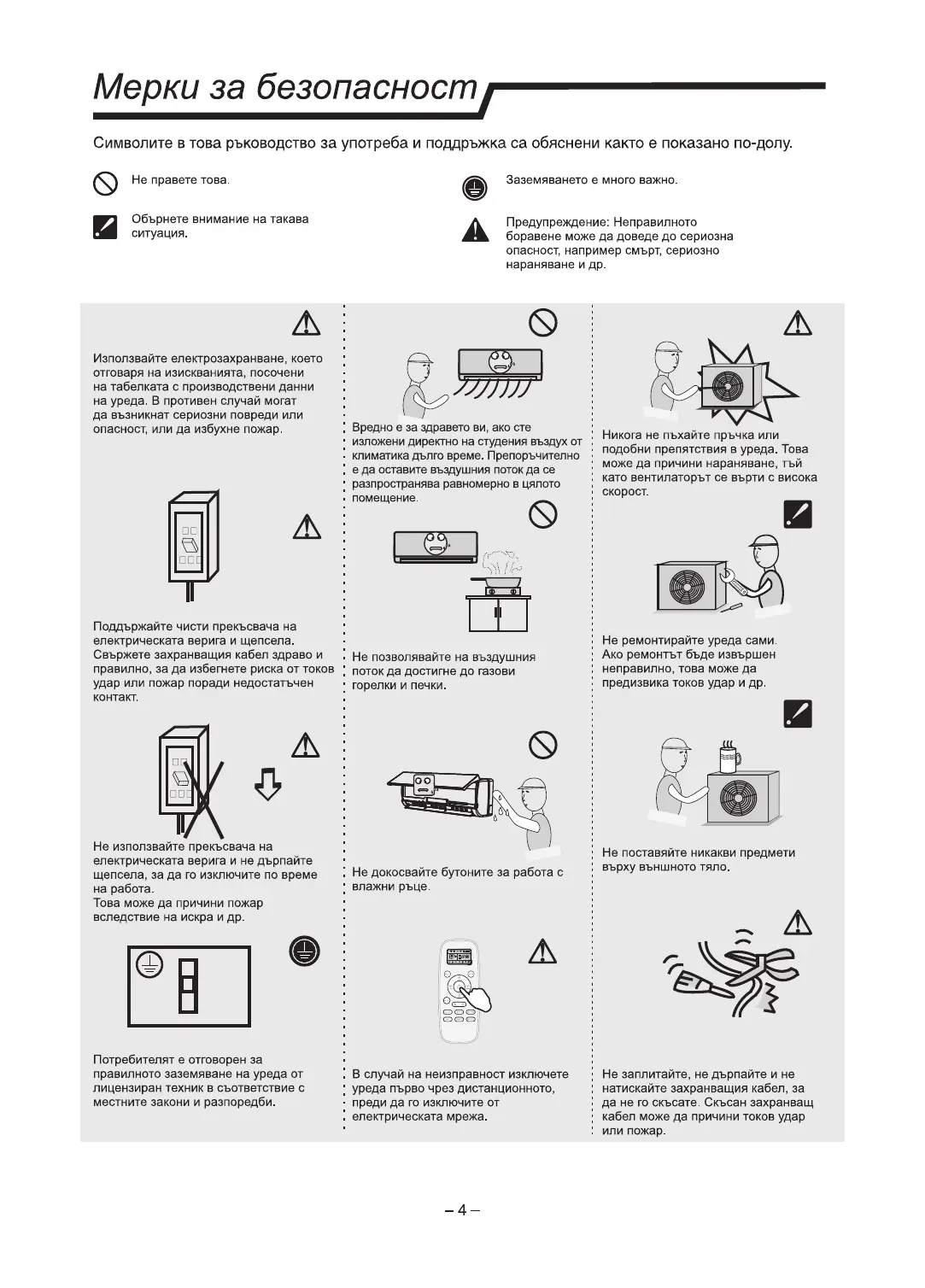 Мерки за безопасност

Символите в това ръководство за употреба и поддръжка са обяснени както е показано по-долу.

Не правете това.

Обърнете внимание на такава ситуация.

Заземяването е много важно.

Предупреждение: Неправилното боравене може да доведе до сериозна опасност, например смърт, сериозно нараняване и др.

Използвайте електрозахранване, което отговаря на изискванията, посочени на табелката с производствени данни на уреда. В противен случай могат да възникнат сериозни повреди или опасност, или да избухне пожар.

Поддържайте чисти прекъсвача на електрическата верига и щепсела. Свържете захранващия кабел здраво и правилно, за да избегнете риска от токов удар или пожар поради недостатъчен контакт.

Не използвайте прекъсвача на електрическата верига и не дърпайте щепсела, за да го изключите по време на работа.
Това може да причини пожар вследствие на искра и др.

Потребителят е отговорен за правилното заземяване на уреда от лицензиран техник в съответствие с местните закони и разпоредби.

Вредно е за здравето ви, ако сте изложени директно на студения въздух от климатика дълго време. Препоръчително е да оставите въздушния поток да се разпространява равномерно в цялото помещение.

Не позволявайте на въздушния поток да достигне до газови горелки и печки.

Не докосвайте бутоните за работа с влажни ръце.

В случай на неизправност изключете уреда първо чрез дистанционното, преди да го изключите от електрическата мрежа.

Никога не пъхайте пръчка или подобни препятствия в уреда. Това може да причини нараняване, тъй като вентилаторът се върти с висока скорост.

Не ремонтирайте уреда сами. Ако ремонтът бъде извършен неправилно, това може да предизвика токов удар и др.

Не поставяйте никакви предмети върху външното тяло.

Не заплитайте, не дърпайте и не натискайте захранващия кабел, за да не го скъсате. Скъсан захранващ кабел може да причини токов удар или пожар.

– 4 –