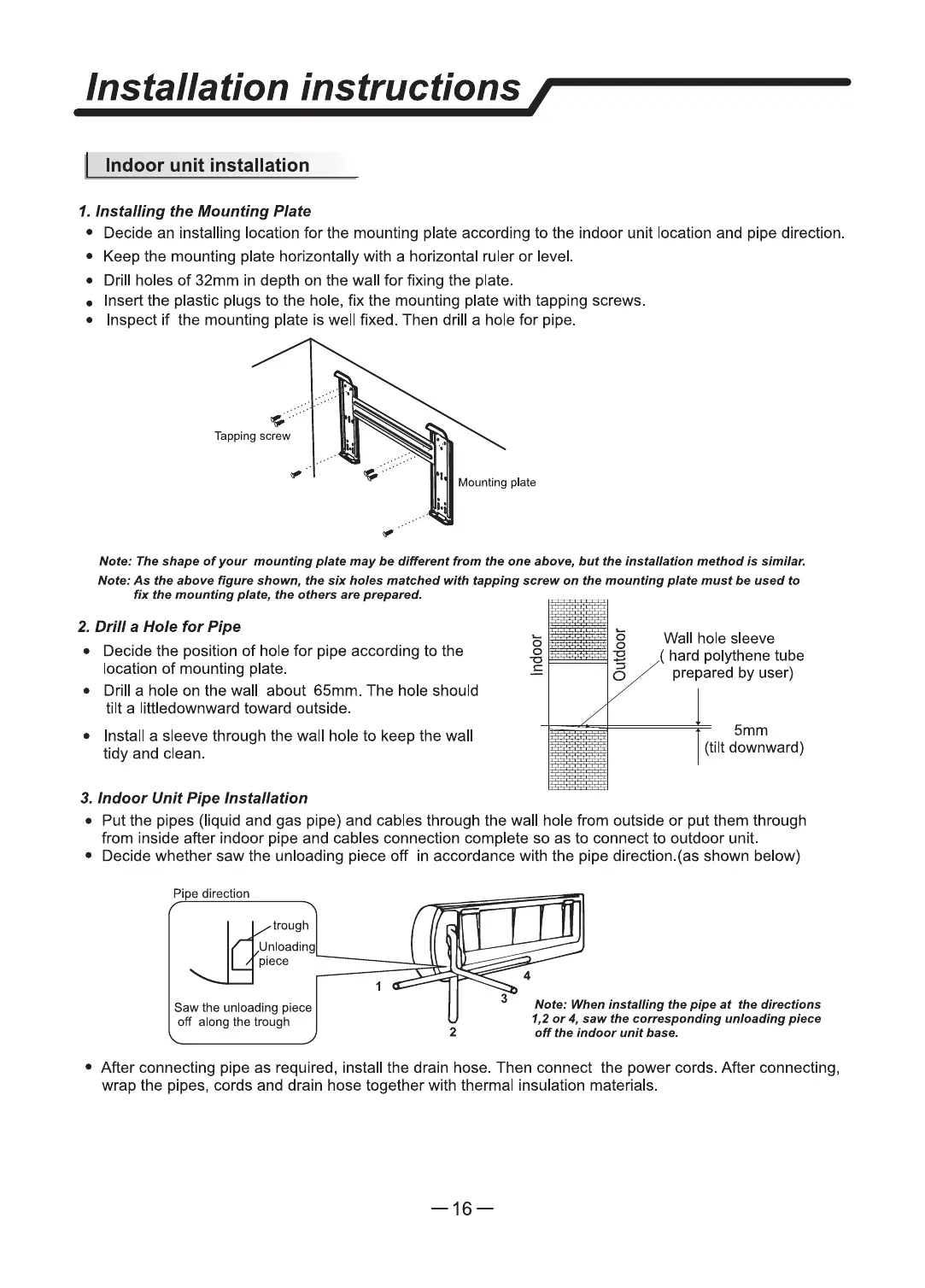 Installation instructions

Indoor unit installation

1. Installing the Mounting Plate

• Decide an installing location for the mounting plate according to the indoor unit location and pipe direction.
• Keep the mounting plate horizontally with a horizontal ruler or level.
• Drill holes of 32mm in depth on the wall for fixing the plate.
• Insert the plastic plugs to the hole, fix the mounting plate with tapping screws.
• Inspect if the mounting plate is well fixed. Then drill a hole for pipe.

Tapping screw

Mounting plate

Note: The shape of your mounting plate may be different from the one above, but the installation method is similar.
Note: As the above figure shown, the six holes matched with tapping screw on the mounting plate must be used to fix the mounting plate, the others are prepared.

2. Drill a Hole for Pipe

• Decide the position of hole for pipe according to the location of mounting plate.
• Drill a hole on the wall about 65mm. The hole should tilt a littledownward toward outside.
• Install a sleeve through the wall hole to keep the wall tidy and clean.

Indoor

Outdoor

Wall hole sleeve ( hard polythene tube prepared by user)

5mm (tilt downward)

3. Indoor Unit Pipe Installation

• Put the pipes (liquid and gas pipe) and cables through the wall hole from outside or put them through from inside after indoor pipe and cables connection complete so as to connect to outdoor unit.
• Decide whether saw the unloading piece off in accordance with the pipe direction.(as shown below)

Pipe direction

trough

Unloading piece

Saw the unloading piece off along the trough

1

2

3

4

Note: When installing the pipe at the directions 1,2 or 4, saw the corresponding unloading piece off the indoor unit base.

• After connecting pipe as required, install the drain hose. Then connect the power cords. After connecting, wrap the pipes, cords and drain hose together with thermal insulation materials.

—16—