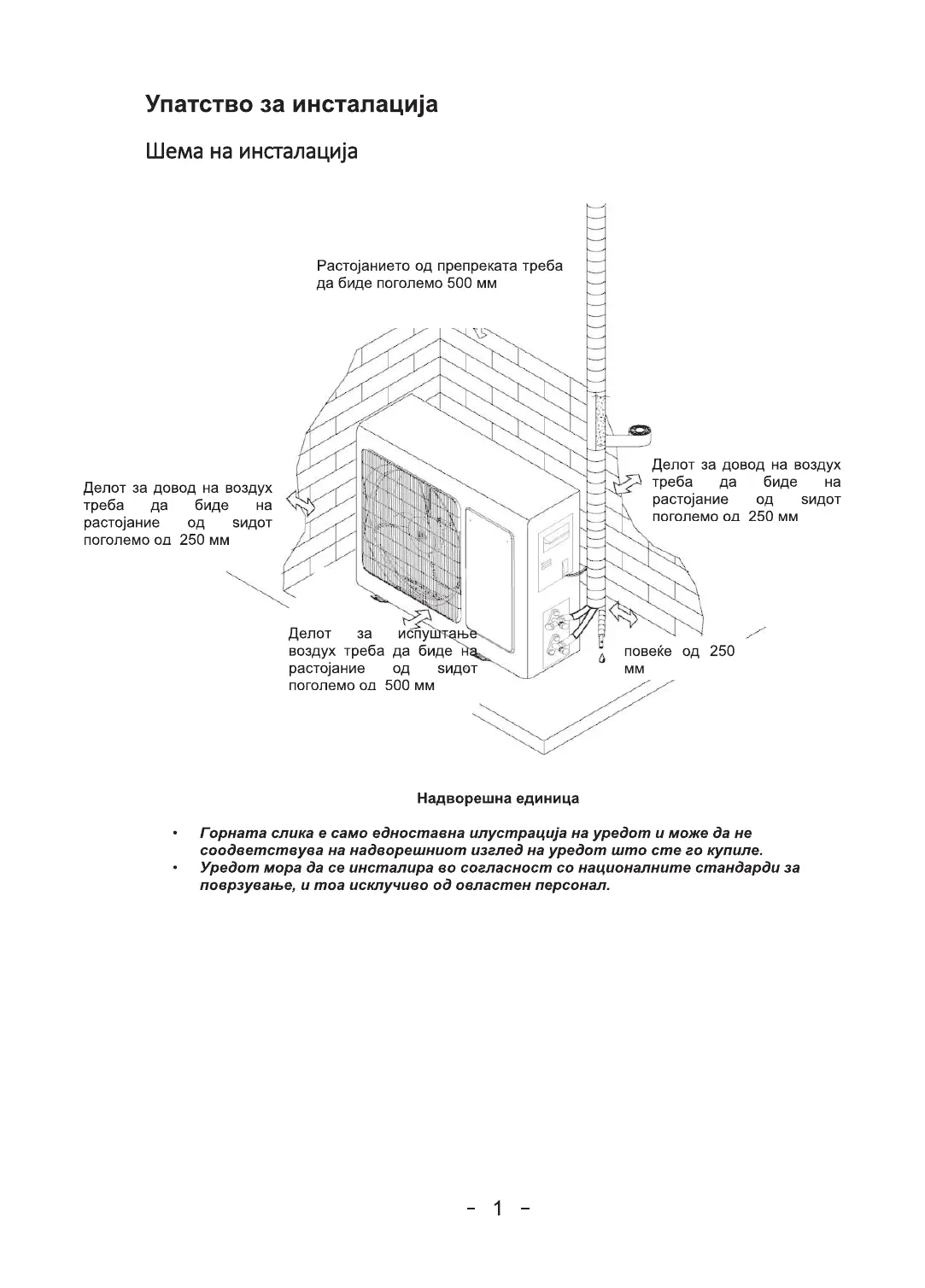 Упатство за инсталација

Шема на инсталација

Растојанието од препреката треба да биде поголемо 500 мм

Делот за довод на воздух треба да биде на растојание од ѕидот поголемо од 250 мм

Делот за довод на воздух треба да биде на растојание од ѕидот поголемо од 250 мм

Делот за испуштање воздух треба да биде на растојание од ѕидот поголемо од 500 мм

повеќе од 250 мм

Надворешна единица

• Горната слика е само едноставна илустрација на уредот и може да не соодветствува на надворешниот изглед на уредот што сте го купиле.
• Уредот мора да се инсталира во согласност со националните стандарди за поврзување, и тоа исклучиво од овластен персонал.

- 1 -