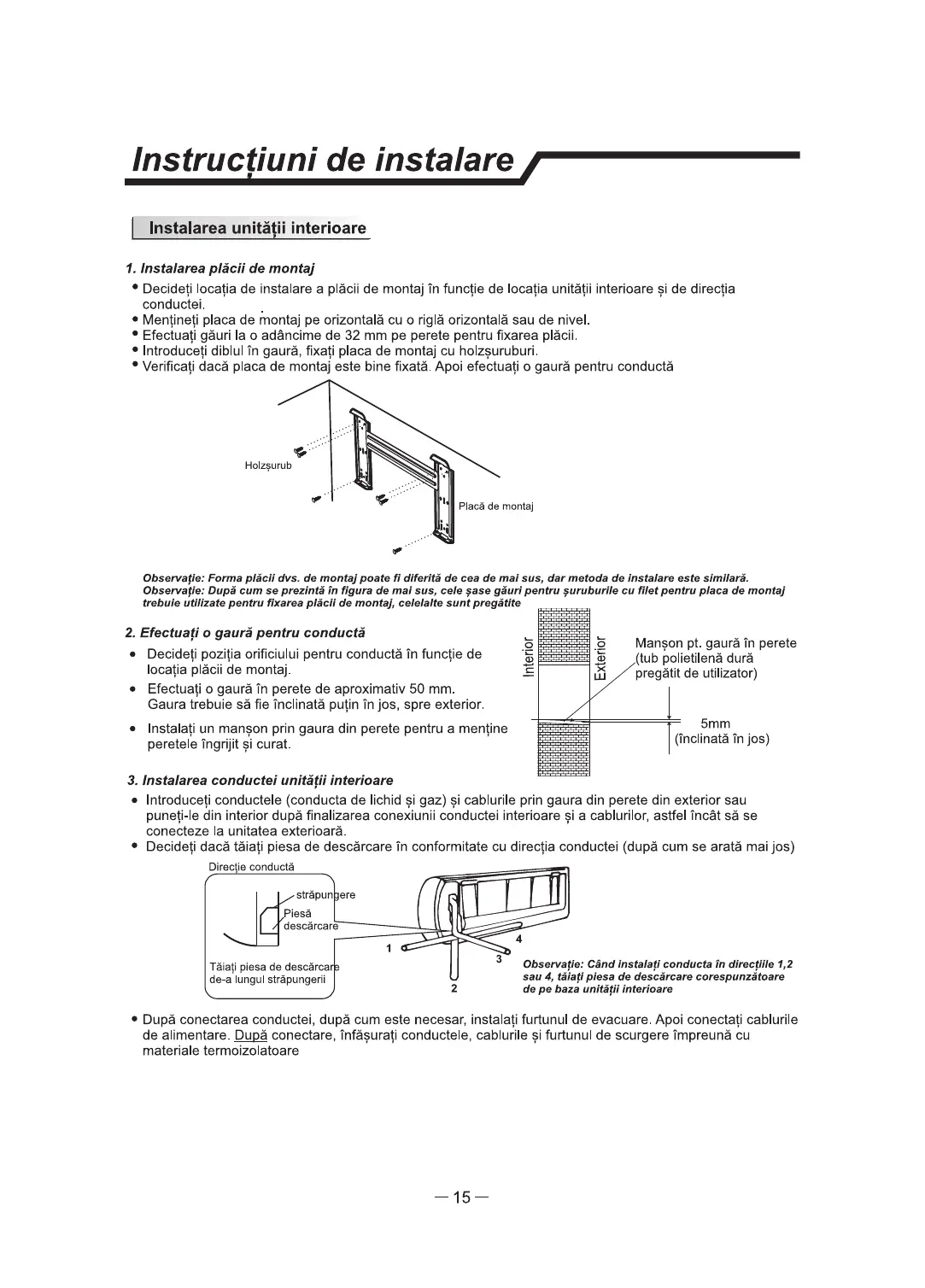 Instrucțiuni de instalare

Instalarea unității interioare

1. Instalarea plăcii de montaj

• Decideți locația de instalare a plăcii de montaj în funcție de locația unității interioare și de direcția conductei.
• Mențineți placa de montaj pe orizontală cu o riglă orizontală sau de nivel.
• Efectuați găuri la o adâncime de 32 mm pe perete pentru fixarea plăcii.
• Introduceți diblul în gaură, fixați placa de montaj cu holzșuruburi.
• Verificați dacă placa de montaj este bine fixată. Apoi efectuați o gaură pentru conductă

Holzșurub

Placă de montaj

Observație: Forma plăcii dvs. de montaj poate fi diferită de cea de mai sus, dar metoda de instalare este similară.
Observație: După cum se prezintă în figura de mai sus, cele șase găuri pentru șuruburile cu filet pentru placa de montaj trebuie utilizate pentru fixarea plăcii de montaj, celelalte sunt pregătite

2. Efectuați o gaură pentru conductă

• Decideți poziția orificiului pentru conductă în funcție de locația plăcii de montaj.
• Efectuați o gaură în perete de aproximativ 50 mm. Gaura trebuie să fie înclinată puțin în jos, spre exterior.
• Instalați un manșon prin gaura din perete pentru a menține peretele îngrijit și curat.

Interior

Exterior

Manșon pt. gaură în perete (tub polietilenă dură pregătit de utilizator)

5mm (înclinată în jos)

3. Instalarea conductei unității interioare

• Introduceți conductele (conducta de lichid și gaz) și cablurile prin gaura din perete din exterior sau puneți-le din interior după finalizarea conexiunii conductei interioare și a cablurilor, astfel încât să se conecteze la unitatea exterioară.
• Decideți dacă tăiați piesa de descărcare în conformitate cu direcția conductei (după cum se arată mai jos)

Direcție conductă

străpungere

Piesă descărcare

Tăiați piesa de descărcare de-a lungul străpungerii

1

2

3

4

Observație: Când instalați conducta în direcțiile 1,2 sau 4, tăiați piesa de descărcare corespunzătoare de pe baza unității interioare

• După conectarea conductei, după cum este necesar, instalați furtunul de evacuare. Apoi conectați cablurile de alimentare. După conectare, înfășurați conductele, cablurile și furtunul de scurgere împreună cu materiale termoizolatoare

— 15 —