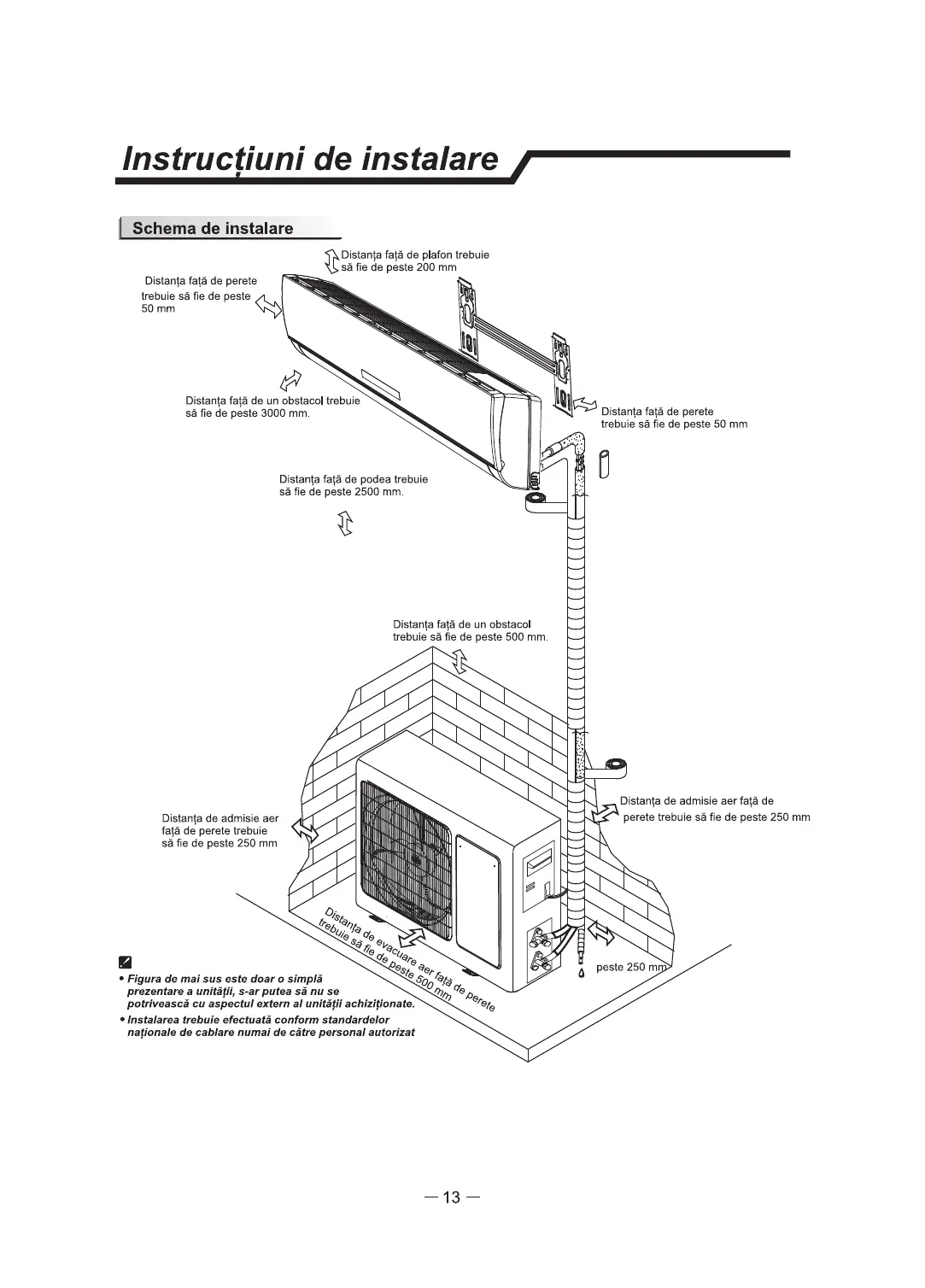 Instrucțiuni de instalare

Schema de instalare

Distanța față de plafon trebuie să fie de peste 200 mm

Distanța față de perete trebuie să fie de peste 50 mm

Distanța față de un obstacol trebuie să fie de peste 3000 mm.

Distanța față de perete trebuie să fie de peste 50 mm

Distanța față de podea trebuie să fie de peste 2500 mm.

Distanța față de un obstacol trebuie să fie de peste 500 mm.

Distanța de admisie aer față de perete trebuie să fie de peste 250 mm

Distanța de admisie aer față de perete trebuie să fie de peste 250 mm

Distanța de evacuare aer față de perete trebuie să fie de peste 500 mm

peste 250 mm

• Figura de mai sus este doar o simplă prezentare a unității, s-ar putea să nu se potrivească cu aspectul extern al unității achiziționate.
• Instalarea trebuie efectuată conform standardelor naționale de cablare numai de către personal autorizat

— 13 —