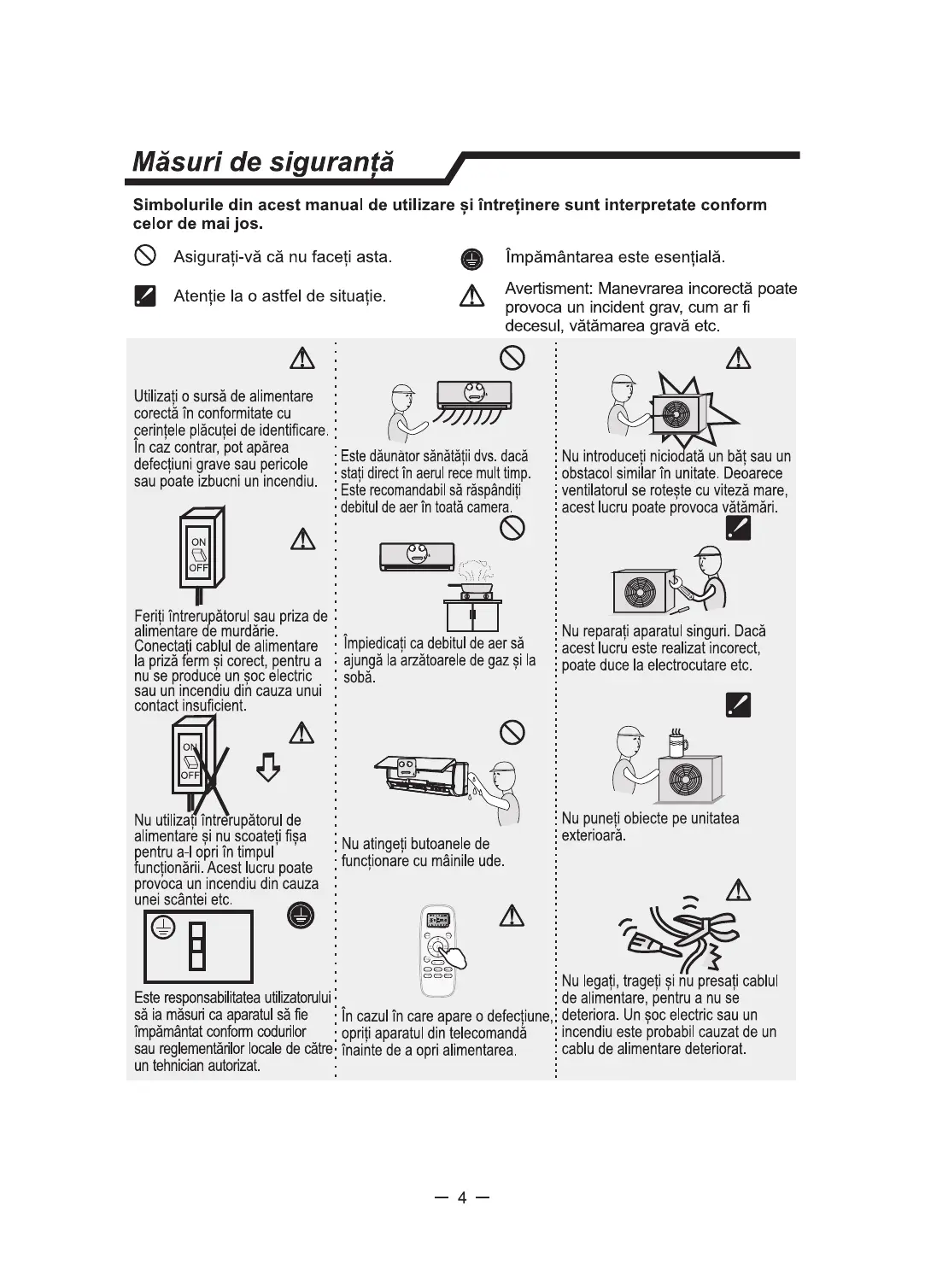 Măsuri de siguranță

Simbolurile din acest manual de utilizare și întreținere sunt interpretate conform celor de mai jos.

Asigurați-vă că nu faceți asta.

Atenție la o astfel de situație.

Împământarea este esențială.

Avertisment: Manevrarea incorectă poate provoca un incident grav, cum ar fi decesul, vătămarea gravă etc.

Utilizați o sursă de alimentare corectă în conformitate cu cerințele plăcuței de identificare. În caz contrar, pot apărea defecțiuni grave sau pericole sau poate izbucni un incendiu.

ON
OFF

Feriți întrerupătorul sau priza de alimentare de murdărie. Conectați cablul de alimentare la priză ferm și corect, pentru a nu se produce un șoc electric sau un incendiu din cauza unui contact insuficient.

ON
OFF

Nu utilizați întrerupătorul de alimentare și nu scoateți fișa pentru a-l opri în timpul funcționării. Acest lucru poate provoca un incendiu din cauza unei scântei etc.

Este responsabilitatea utilizatorului să ia măsuri ca aparatul să fie împământat conform codurilor sau reglementărilor locale de către un tehnician autorizat.

Este dăunător sănătății dvs. dacă stați direct în aerul rece mult timp. Este recomandabil să răspândiți debitul de aer în toată camera.

Împiedicați ca debitul de aer să ajungă la arzătoarele de gaz și la sobă.

Nu atingeți butoanele de funcționare cu mâinile ude.

În cazul în care apare o defecțiune, opriți aparatul din telecomandă înainte de a opri alimentarea.

Nu introduceți niciodată un băț sau un obstacol similar în unitate. Deoarece ventilatorul se rotește cu viteză mare, acest lucru poate provoca vătămări.

Nu reparați aparatul singuri. Dacă acest lucru este realizat incorect, poate duce la electrocutare etc.

Nu puneți obiecte pe unitatea exterioară.

Nu legați, trageți și nu presați cablul de alimentare, pentru a nu se deteriora. Un șoc electric sau un incendiu este probabil cauzat de un cablu de alimentare deteriorat.

— 4 —