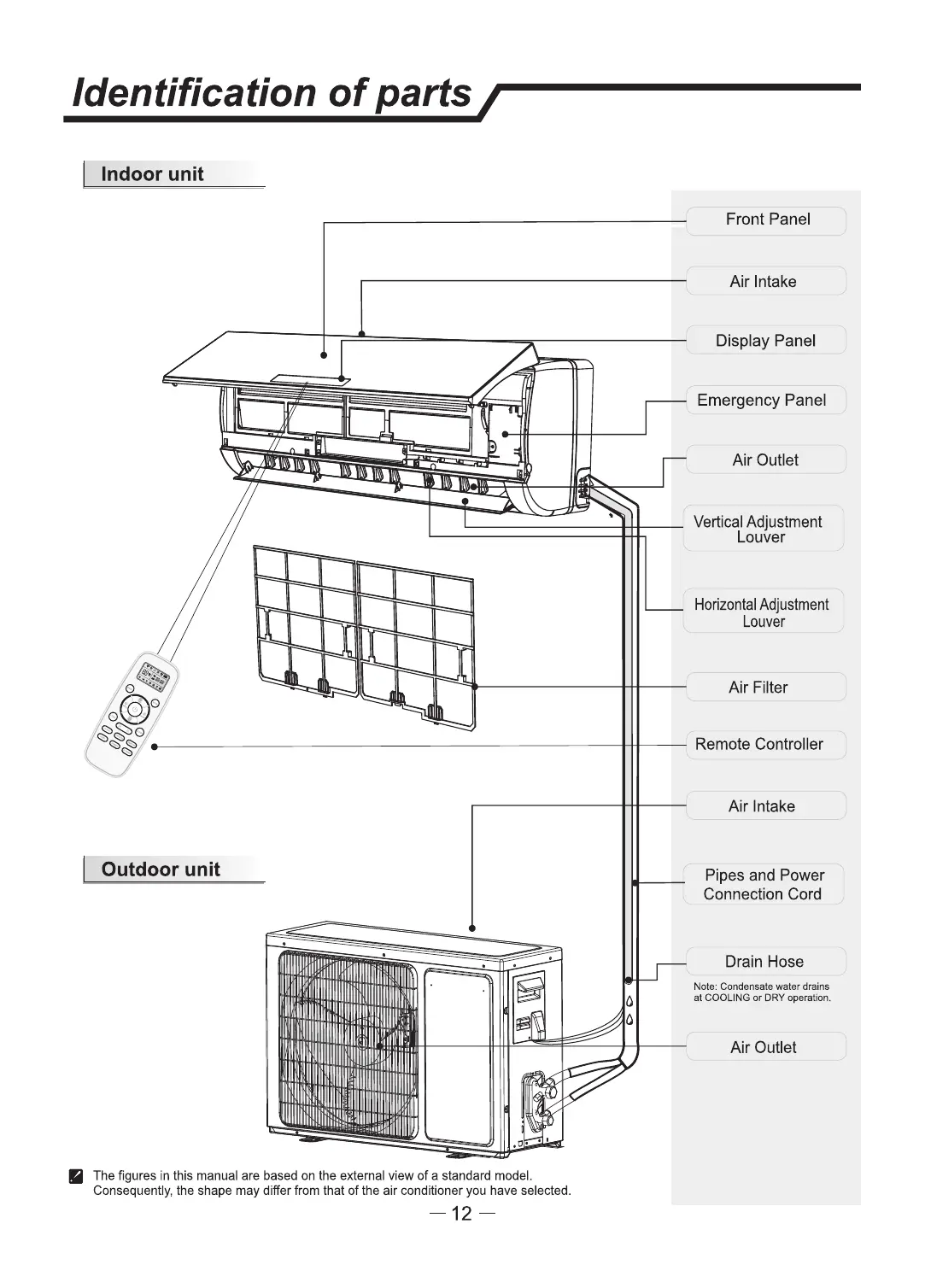 Identification of parts

Indoor unit

Front Panel

Air Intake

Display Panel

Emergency Panel

Air Outlet

Vertical Adjustment Louver

Horizontal Adjustment Louver

Air Filter

Remote Controller

Air Intake

Outdoor unit

Pipes and Power Connection Cord

Drain Hose

Note: Condensate water drains at COOLING or DRY operation.

Air Outlet

The figures in this manual are based on the external view of a standard model. Consequently, the shape may differ from that of the air conditioner you have selected.

— 12 —