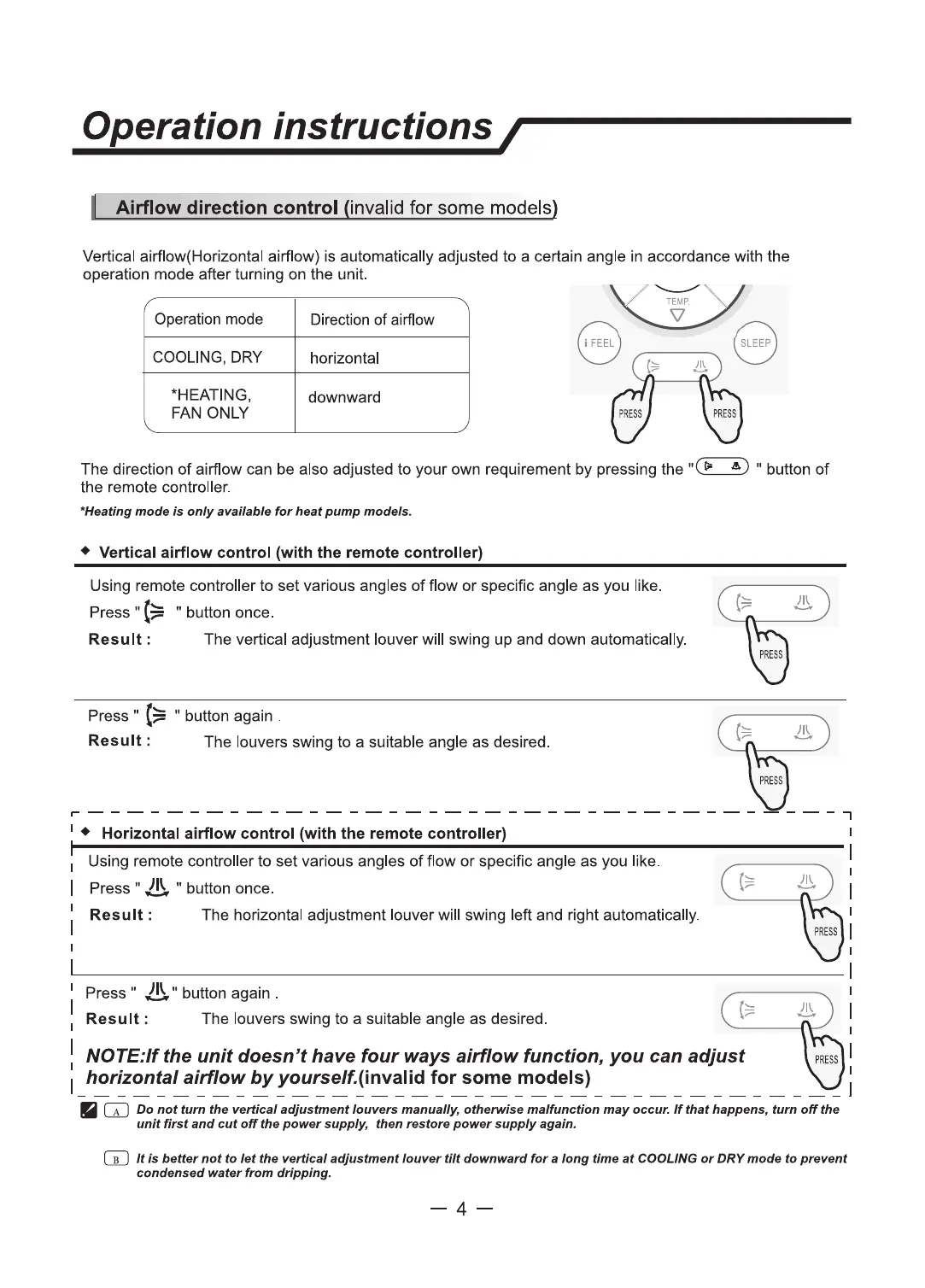 Operation instructions

Airflow direction control (invalid for some models)

Vertical airflow(Horizontal airflow) is automatically adjusted to a certain angle in accordance with the operation mode after turning on the unit.

| Operation mode | Direction of airflow |
|---|---|
| COOLING, DRY | horizontal |
| *HEATING, FAN ONLY | downward |

TEMP.
i FEEL
SLEEP
PRESS
PRESS

The direction of airflow can be also adjusted to your own requirement by pressing the " " button of the remote controller.

*Heating mode is only available for heat pump models.

◆ Vertical airflow control (with the remote controller)

Using remote controller to set various angles of flow or specific angle as you like.

Press " " button once.

Result : The vertical adjustment louver will swing up and down automatically.

PRESS

Press " " button again .

Result : The louvers swing to a suitable angle as desired.

PRESS

◆ Horizontal airflow control (with the remote controller)

Using remote controller to set various angles of flow or specific angle as you like.

Press " " button once.

Result : The horizontal adjustment louver will swing left and right automatically.

PRESS

Press " " button again .

Result : The louvers swing to a suitable angle as desired.

PRESS

NOTE:If the unit doesn't have four ways airflow function, you can adjust horizontal airflow by yourself.(invalid for some models)

A Do not turn the vertical adjustment louvers manually, otherwise malfunction may occur. If that happens, turn off the unit first and cut off the power supply, then restore power supply again.

B It is better not to let the vertical adjustment louver tilt downward for a long time at COOLING or DRY mode to prevent condensed water from dripping.

— 4 —