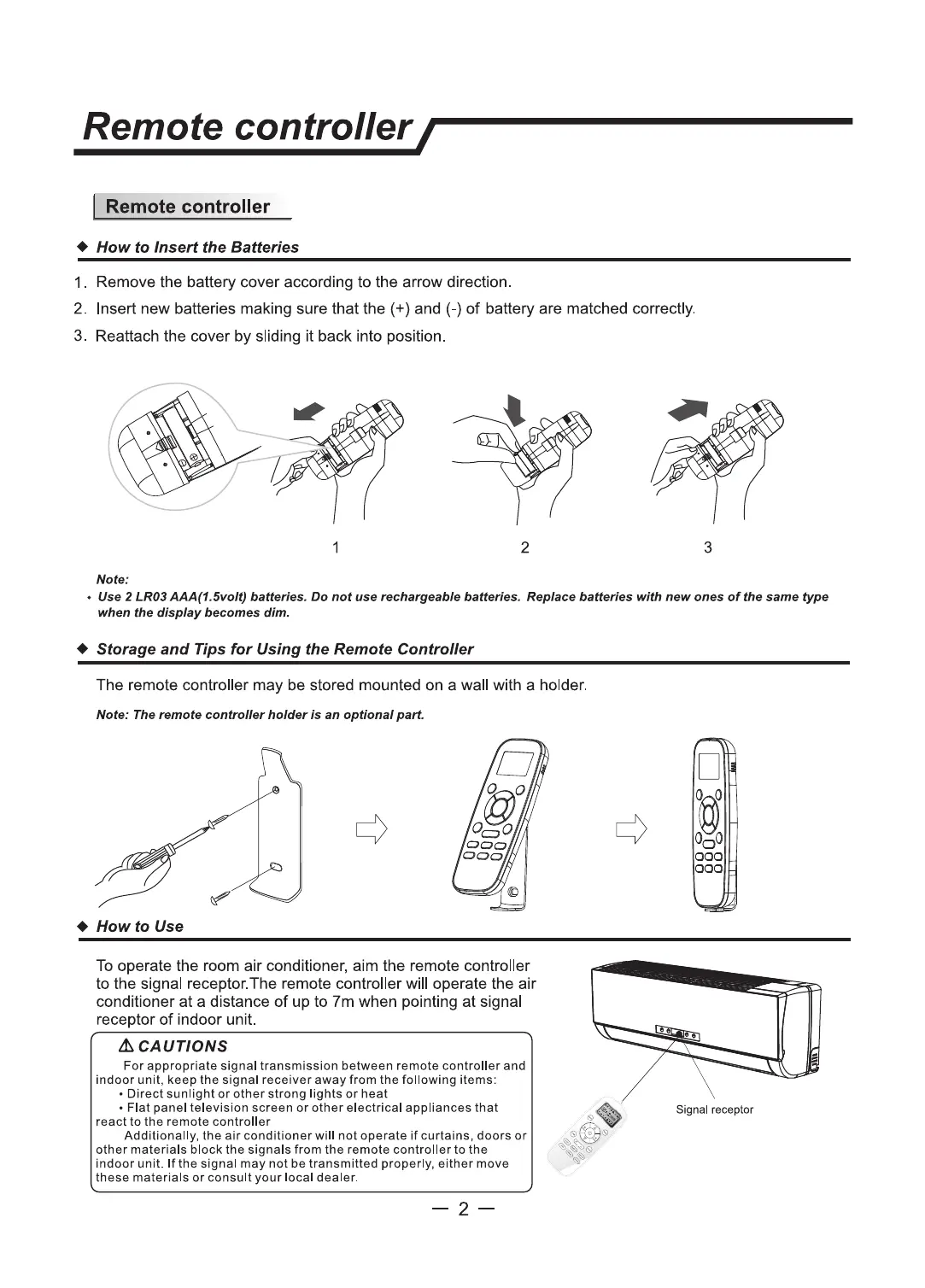 Remote controller

Remote controller

◆ How to Insert the Batteries

1. Remove the battery cover according to the arrow direction.
2. Insert new batteries making sure that the (+) and (-) of battery are matched correctly.
3. Reattach the cover by sliding it back into position.

1
2
3

Note:
• Use 2 LR03 AAA(1.5volt) batteries. Do not use rechargeable batteries. Replace batteries with new ones of the same type when the display becomes dim.

◆ Storage and Tips for Using the Remote Controller

The remote controller may be stored mounted on a wall with a holder.

Note: The remote controller holder is an optional part.

◆ How to Use

To operate the room air conditioner, aim the remote controller to the signal receptor.The remote controller will operate the air conditioner at a distance of up to 7m when pointing at signal receptor of indoor unit.

⚠ CAUTIONS
For appropriate signal transmission between remote controller and indoor unit, keep the signal receiver away from the following items:
• Direct sunlight or other strong lights or heat
• Flat panel television screen or other electrical appliances that react to the remote controller
Additionally, the air conditioner will not operate if curtains, doors or other materials block the signals from the remote controller to the indoor unit. If the signal may not be transmitted properly, either move these materials or consult your local dealer.

Signal receptor

— 2 —