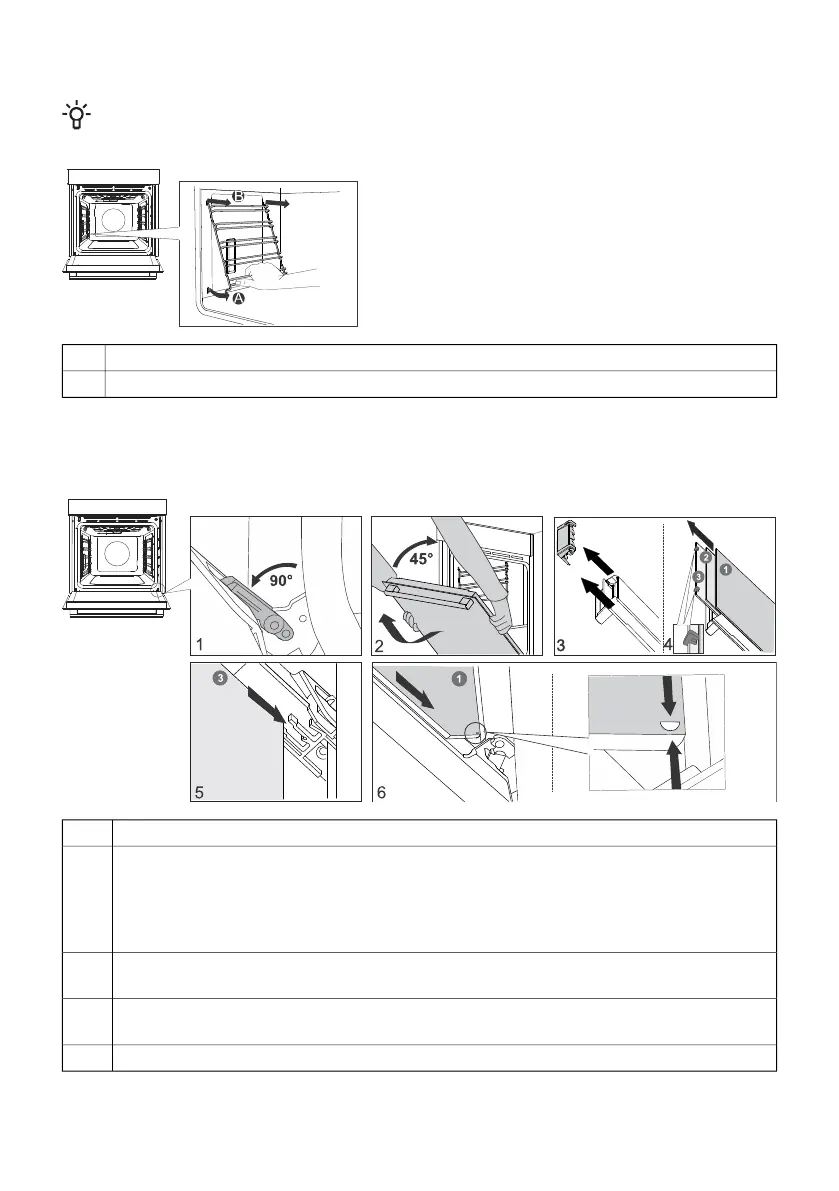 B

A

90°

1

45°

2

3

2

3

1

4

3

5

1

6