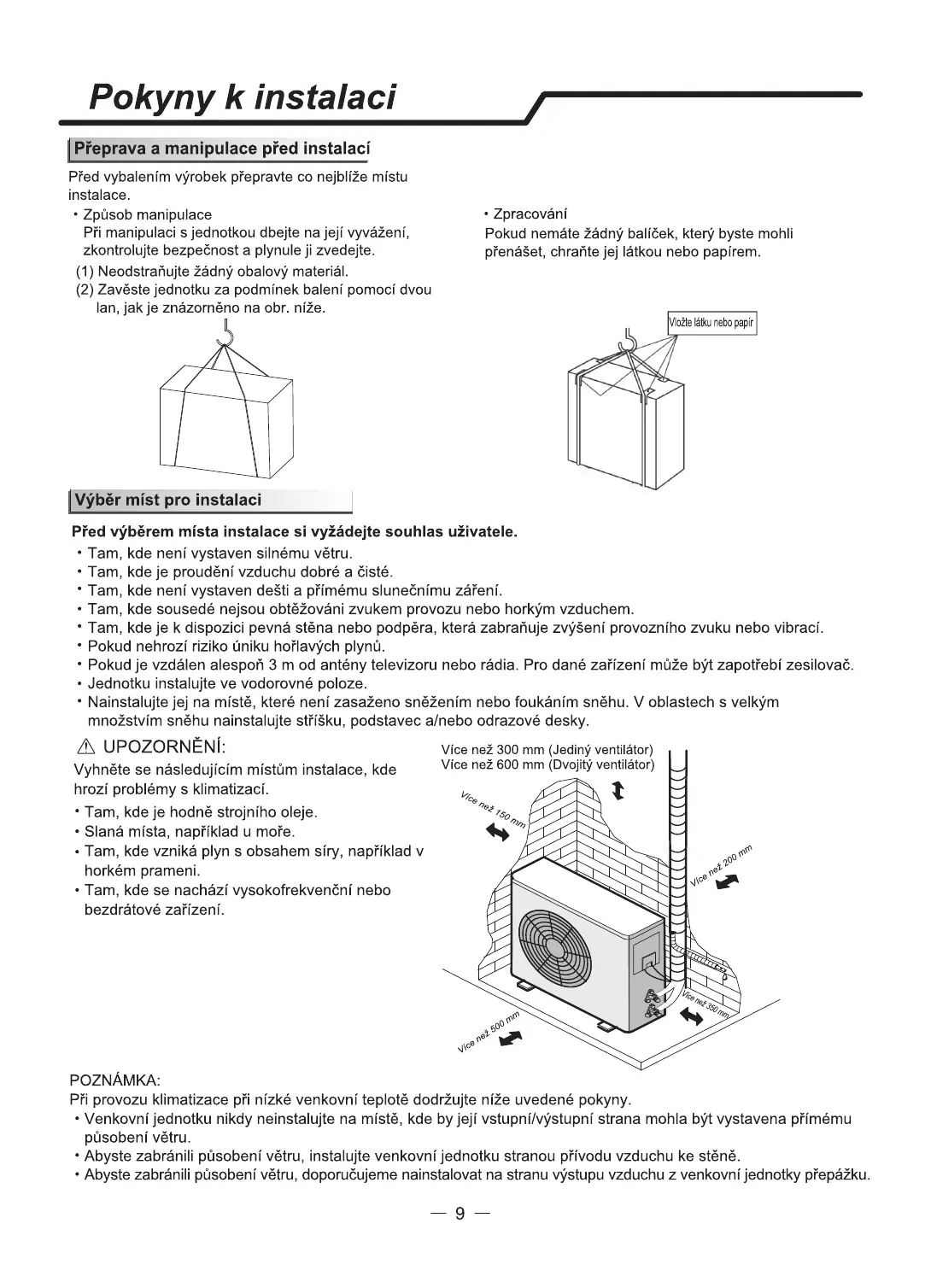 Pokyny k instalaci

Přeprava a manipulace před instalací

Před vybalením výrobek přepravte co nejblíže místu instalace.

• Způsob manipulace
Při manipulaci s jednotkou dbejte na její vyvážení, zkontrolujte bezpečnost a plynule ji zvedejte.
(1) Neodstraňujte žádný obalový materiál.
(2) Zavěste jednotku za podmínek balení pomocí dvou lan, jak je znázorněno na obr. níže.

• Zpracování
Pokud nemáte žádný balíček, který byste mohli přenášet, chraňte jej látkou nebo papírem.

Vložte látku nebo papír

Výběr míst pro instalaci

Před výběrem místa instalace si vyžádejte souhlas uživatele.
• Tam, kde není vystaven silnému větru.
• Tam, kde je proudění vzduchu dobré a čisté.
• Tam, kde není vystaven dešti a přímému slunečnímu záření.
• Tam, kde sousedé nejsou obtěžováni zvukem provozu nebo horkým vzduchem.
• Tam, kde je k dispozici pevná stěna nebo podpěra, která zabraňuje zvýšení provozního zvuku nebo vibrací.
• Pokud nehrozí riziko úniku hořlavých plynů.
• Pokud je vzdálen alespoň 3 m od antény televizoru nebo rádia. Pro dané zařízení může být zapotřebí zesilovač.
• Jednotku instalujte ve vodorovné poloze.
• Nainstalujte jej na místě, které není zasaženo sněžením nebo foukáním sněhu. V oblastech s velkým množstvím sněhu nainstalujte stříšku, podstavec a/nebo odrazové desky.

⚠ UPOZORNĚNÍ:
Vyhněte se následujícím místům instalace, kde hrozí problémy s klimatizací.
• Tam, kde je hodně strojního oleje.
• Slaná místa, například u moře.
• Tam, kde vzniká plyn s obsahem síry, například v horkém prameni.
• Tam, kde se nachází vysokofrekvenční nebo bezdrátové zařízení.

Více než 300 mm (Jediný ventilátor)
Více než 600 mm (Dvojitý ventilátor)
Více než 150 mm
Více než 200 mm
Více než 350 mm
Více než 500 mm

POZNÁMKA:
Při provozu klimatizace při nízké venkovní teplotě dodržujte níže uvedené pokyny.
• Venkovní jednotku nikdy neinstalujte na místě, kde by její vstupní/výstupní strana mohla být vystavena přímému působení větru.
• Abyste zabránili působení větru, instalujte venkovní jednotku stranou přívodu vzduchu ke stěně.
• Abyste zabránili působení větru, doporučujeme nainstalovat na stranu výstupu vzduchu z venkovní jednotky přepážku.

— 9 —