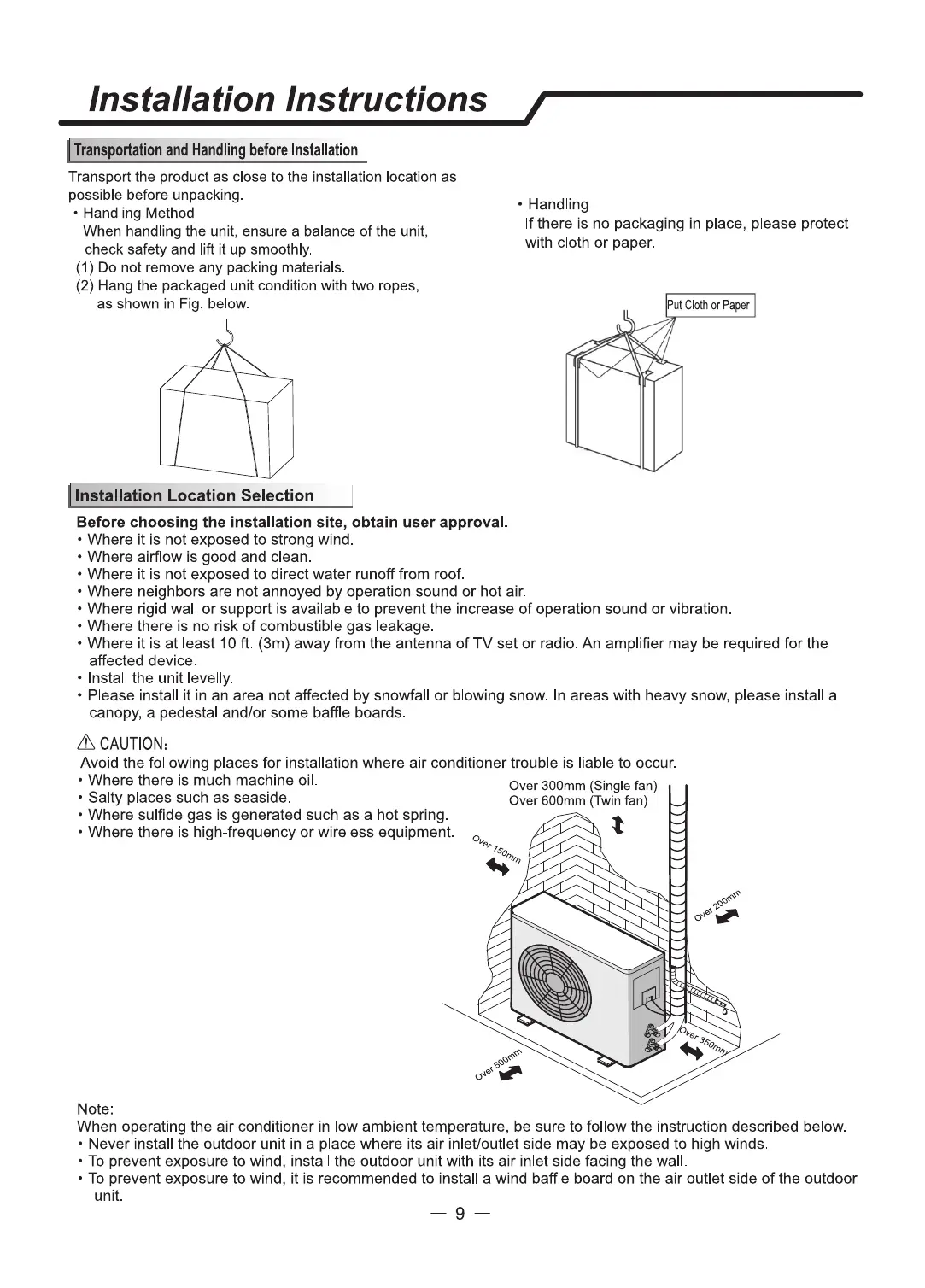 Installation Instructions

Transportation and Handling before Installation

Transport the product as close to the installation location as possible before unpacking.
• Handling Method
When handling the unit, ensure a balance of the unit, check safety and lift it up smoothly.
(1) Do not remove any packing materials.
(2) Hang the packaged unit condition with two ropes, as shown in Fig. below.

• Handling
If there is no packaging in place, please protect with cloth or paper.

Put Cloth or Paper

Installation Location Selection

Before choosing the installation site, obtain user approval.
• Where it is not exposed to strong wind.
• Where airflow is good and clean.
• Where it is not exposed to direct water runoff from roof.
• Where neighbors are not annoyed by operation sound or hot air.
• Where rigid wall or support is available to prevent the increase of operation sound or vibration.
• Where there is no risk of combustible gas leakage.
• Where it is at least 10 ft. (3m) away from the antenna of TV set or radio. An amplifier may be required for the affected device.
• Install the unit levelly.
• Please install it in an area not affected by snowfall or blowing snow. In areas with heavy snow, please install a canopy, a pedestal and/or some baffle boards.

⚠ CAUTION:
Avoid the following places for installation where air conditioner trouble is liable to occur.
• Where there is much machine oil.
• Salty places such as seaside.
• Where sulfide gas is generated such as a hot spring.
• Where there is high-frequency or wireless equipment.

Over 300mm (Single fan)
Over 600mm (Twin fan)
Over 150mm
Over 200mm
Over 350mm
Over 500mm

Note:
When operating the air conditioner in low ambient temperature, be sure to follow the instruction described below.
• Never install the outdoor unit in a place where its air inlet/outlet side may be exposed to high winds.
• To prevent exposure to wind, install the outdoor unit with its air inlet side facing the wall.
• To prevent exposure to wind, it is recommended to install a wind baffle board on the air outlet side of the outdoor unit.

— 9 —