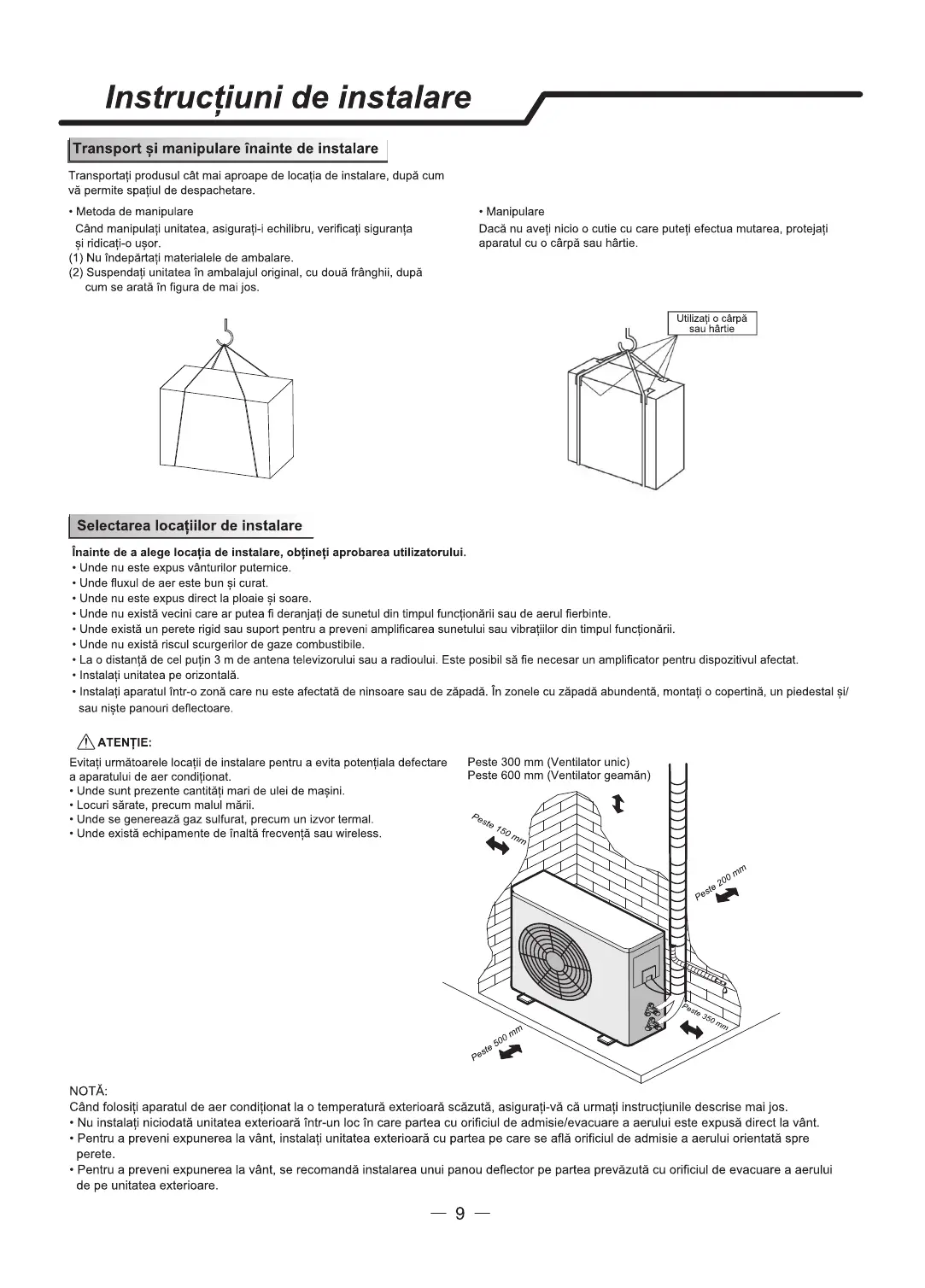 Instrucțiuni de instalare

Transport și manipulare înainte de instalare

Transportați produsul cât mai aproape de locația de instalare, după cum vă permite spațiul de despachetare.

• Metoda de manipulare
Când manipulați unitatea, asigurați-i echilibru, verificați siguranța și ridicați-o ușor.
(1) Nu îndepărtați materialele de ambalare.
(2) Suspendați unitatea în ambalajul original, cu două frânghii, după cum se arată în figura de mai jos.

• Manipulare
Dacă nu aveți nicio o cutie cu care puteți efectua mutarea, protejați aparatul cu o cârpă sau hârtie.

Utilizați o cârpă sau hârtie

Selectarea locațiilor de instalare

Înainte de a alege locația de instalare, obțineți aprobarea utilizatorului.
• Unde nu este expus vânturilor puternice.
• Unde fluxul de aer este bun și curat.
• Unde nu este expus direct la ploaie și soare.
• Unde nu există vecini care ar putea fi deranjați de sunetul din timpul funcționării sau de aerul fierbinte.
• Unde există un perete rigid sau suport pentru a preveni amplificarea sunetului sau vibrațiilor din timpul funcționării.
• Unde nu există riscul scurgerilor de gaze combustibile.
• La o distanță de cel puțin 3 m de antena televizorului sau a radioului. Este posibil să fie necesar un amplificator pentru dispozitivul afectat.
• Instalați unitatea pe orizontală.
• Instalați aparatul într-o zonă care nu este afectată de ninsoare sau de zăpadă. În zonele cu zăpadă abundentă, montați o copertină, un piedestal și/ sau niște panouri deflectoare.

ATENȚIE:
Evitați următoarele locații de instalare pentru a evita potențiala defectare a aparatului de aer condiționat.
• Unde sunt prezente cantități mari de ulei de mașini.
• Locuri sărate, precum malul mării.
• Unde se generează gaz sulfurat, precum un izvor termal.
• Unde există echipamente de înaltă frecvență sau wireless.

Peste 300 mm (Ventilator unic)
Peste 600 mm (Ventilator geamăn)
Peste 150 mm
Peste 200 mm
Peste 350 mm
Peste 500 mm

NOTĂ:
Când folosiți aparatul de aer condiționat la o temperatură exterioară scăzută, asigurați-vă că urmați instrucțiunile descrise mai jos.
• Nu instalați niciodată unitatea exterioară într-un loc în care partea cu orificiul de admisie/evacuare a aerului este expusă direct la vânt.
• Pentru a preveni expunerea la vânt, instalați unitatea exterioară cu partea pe care se află orificiul de admisie a aerului orientată spre perete.
• Pentru a preveni expunerea la vânt, se recomandă instalarea unui panou deflector pe partea prevăzută cu orificiul de evacuare a aerului de pe unitatea exterioare.

— 9 —