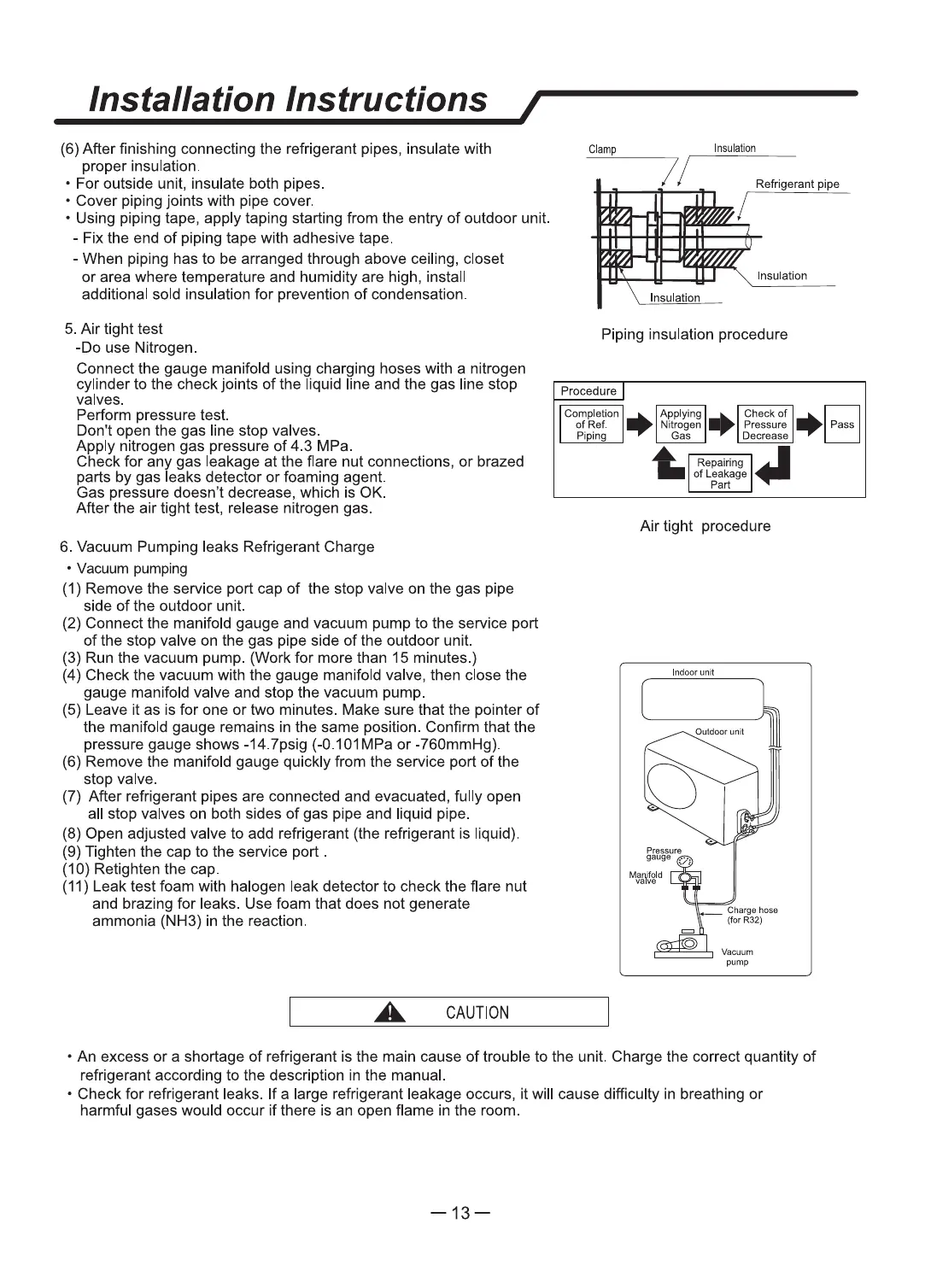 Installation Instructions

(6) After finishing connecting the refrigerant pipes, insulate with proper insulation.
• For outside unit, insulate both pipes.
• Cover piping joints with pipe cover.
• Using piping tape, apply taping starting from the entry of outdoor unit.
- Fix the end of piping tape with adhesive tape.
- When piping has to be arranged through above ceiling, closet or area where temperature and humidity are high, install additional sold insulation for prevention of condensation.

Clamp
Insulation
Refrigerant pipe
Insulation
Insulation

Piping insulation procedure

5. Air tight test
-Do use Nitrogen.
Connect the gauge manifold using charging hoses with a nitrogen cylinder to the check joints of the liquid line and the gas line stop valves.
Perform pressure test.
Don't open the gas line stop valves.
Apply nitrogen gas pressure of 4.3 MPa.
Check for any gas leakage at the flare nut connections, or brazed parts by gas leaks detector or foaming agent.
Gas pressure doesn't decrease, which is OK.
After the air tight test, release nitrogen gas.

Procedure
Completion of Ref. Piping
Applying Nitrogen Gas
Check of Pressure Decrease
Pass
Repairing of Leakage Part

Air tight procedure

6. Vacuum Pumping leaks Refrigerant Charge
• Vacuum pumping
(1) Remove the service port cap of the stop valve on the gas pipe side of the outdoor unit.
(2) Connect the manifold gauge and vacuum pump to the service port of the stop valve on the gas pipe side of the outdoor unit.
(3) Run the vacuum pump. (Work for more than 15 minutes.)
(4) Check the vacuum with the gauge manifold valve, then close the gauge manifold valve and stop the vacuum pump.
(5) Leave it as is for one or two minutes. Make sure that the pointer of the manifold gauge remains in the same position. Confirm that the pressure gauge shows -14.7psig (-0.101MPa or -760mmHg).
(6) Remove the manifold gauge quickly from the service port of the stop valve.
(7) After refrigerant pipes are connected and evacuated, fully open all stop valves on both sides of gas pipe and liquid pipe.
(8) Open adjusted valve to add refrigerant (the refrigerant is liquid).
(9) Tighten the cap to the service port .
(10) Retighten the cap.
(11) Leak test foam with halogen leak detector to check the flare nut and brazing for leaks. Use foam that does not generate ammonia (NH3) in the reaction.

Indoor unit
Outdoor unit
Pressure gauge
Manifold valve
Charge hose (for R32)
Vacuum pump

CAUTION

• An excess or a shortage of refrigerant is the main cause of trouble to the unit. Charge the correct quantity of refrigerant according to the description in the manual.
• Check for refrigerant leaks. If a large refrigerant leakage occurs, it will cause difficulty in breathing or harmful gases would occur if there is an open flame in the room.

— 13 —