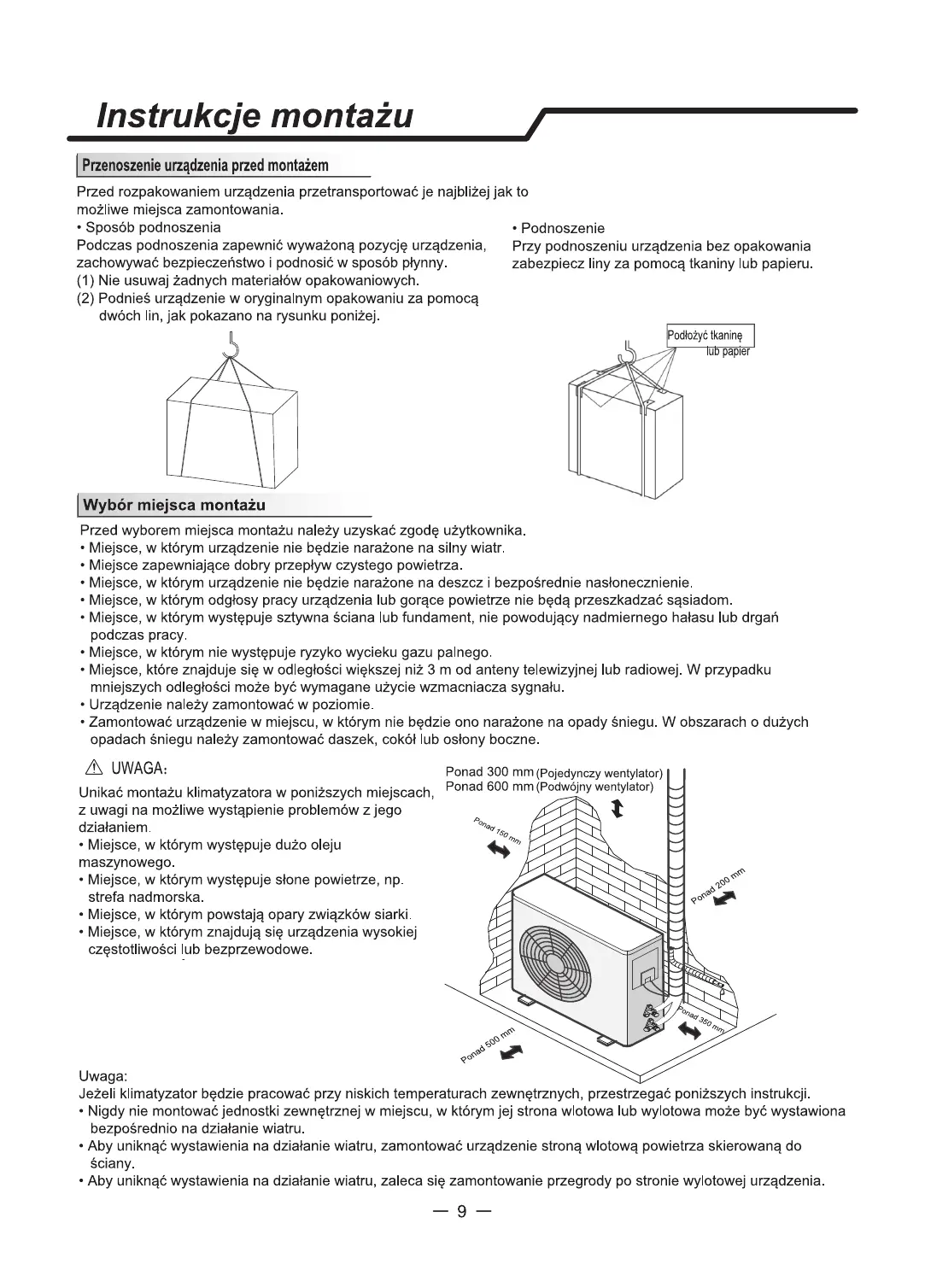 Instrukcje montażu

Przenoszenie urządzenia przed montażem

Przed rozpakowaniem urządzenia przetransportować je najbliżej jak to możliwe miejsca zamontowania.
• Sposób podnoszenia
Podczas podnoszenia zapewnić wyważoną pozycję urządzenia, zachowywać bezpieczeństwo i podnosić w sposób płynny.
(1) Nie usuwaj żadnych materiałów opakowaniowych.
(2) Podnieś urządzenie w oryginalnym opakowaniu za pomocą dwóch lin, jak pokazano na rysunku poniżej.

• Podnoszenie
Przy podnoszeniu urządzenia bez opakowania zabezpiecz liny za pomocą tkaniny lub papieru.

Podłożyć tkaninę lub papier

Wybór miejsca montażu

Przed wyborem miejsca montażu należy uzyskać zgodę użytkownika.
• Miejsce, w którym urządzenie nie będzie narażone na silny wiatr.
• Miejsce zapewniające dobry przepływ czystego powietrza.
• Miejsce, w którym urządzenie nie będzie narażone na deszcz i bezpośrednie nasłonecznienie.
• Miejsce, w którym odgłosy pracy urządzenia lub gorące powietrze nie będą przeszkadzać sąsiadom.
• Miejsce, w którym występuje sztywna ściana lub fundament, nie powodujący nadmiernego hałasu lub drgań podczas pracy.
• Miejsce, w którym nie występuje ryzyko wycieku gazu palnego.
• Miejsce, które znajduje się w odległości większej niż 3 m od anteny telewizyjnej lub radiowej. W przypadku mniejszych odległości może być wymagane użycie wzmacniacza sygnału.
• Urządzenie należy zamontować w poziomie.
• Zamontować urządzenie w miejscu, w którym nie będzie ono narażone na opady śniegu. W obszarach o dużych opadach śniegu należy zamontować daszek, cokół lub osłony boczne.

⚠ UWAGA:
Unikać montażu klimatyzatora w poniższych miejscach, z uwagi na możliwe wystąpienie problemów z jego działaniem.
• Miejsce, w którym występuje dużo oleju maszynowego.
• Miejsce, w którym występuje słone powietrze, np. strefa nadmorska.
• Miejsce, w którym powstają opary związków siarki.
• Miejsce, w którym znajdują się urządzenia wysokiej częstotliwości lub bezprzewodowe.

Ponad 300 mm (Pojedynczy wentylator)
Ponad 600 mm (Podwójny wentylator)
Ponad 150 mm
Ponad 200 mm
Ponad 350 mm
Ponad 500 mm

Uwaga:
Jeżeli klimatyzator będzie pracować przy niskich temperaturach zewnętrznych, przestrzegać poniższych instrukcji.
• Nigdy nie montować jednostki zewnętrznej w miejscu, w którym jej strona wlotowa lub wylotowa może być wystawiona bezpośrednio na działanie wiatru.
• Aby uniknąć wystawienia na działanie wiatru, zamontować urządzenie stroną wlotową powietrza skierowaną do ściany.
• Aby uniknąć wystawienia na działanie wiatru, zaleca się zamontowanie przegrody po stronie wylotowej urządzenia.

— 9 —