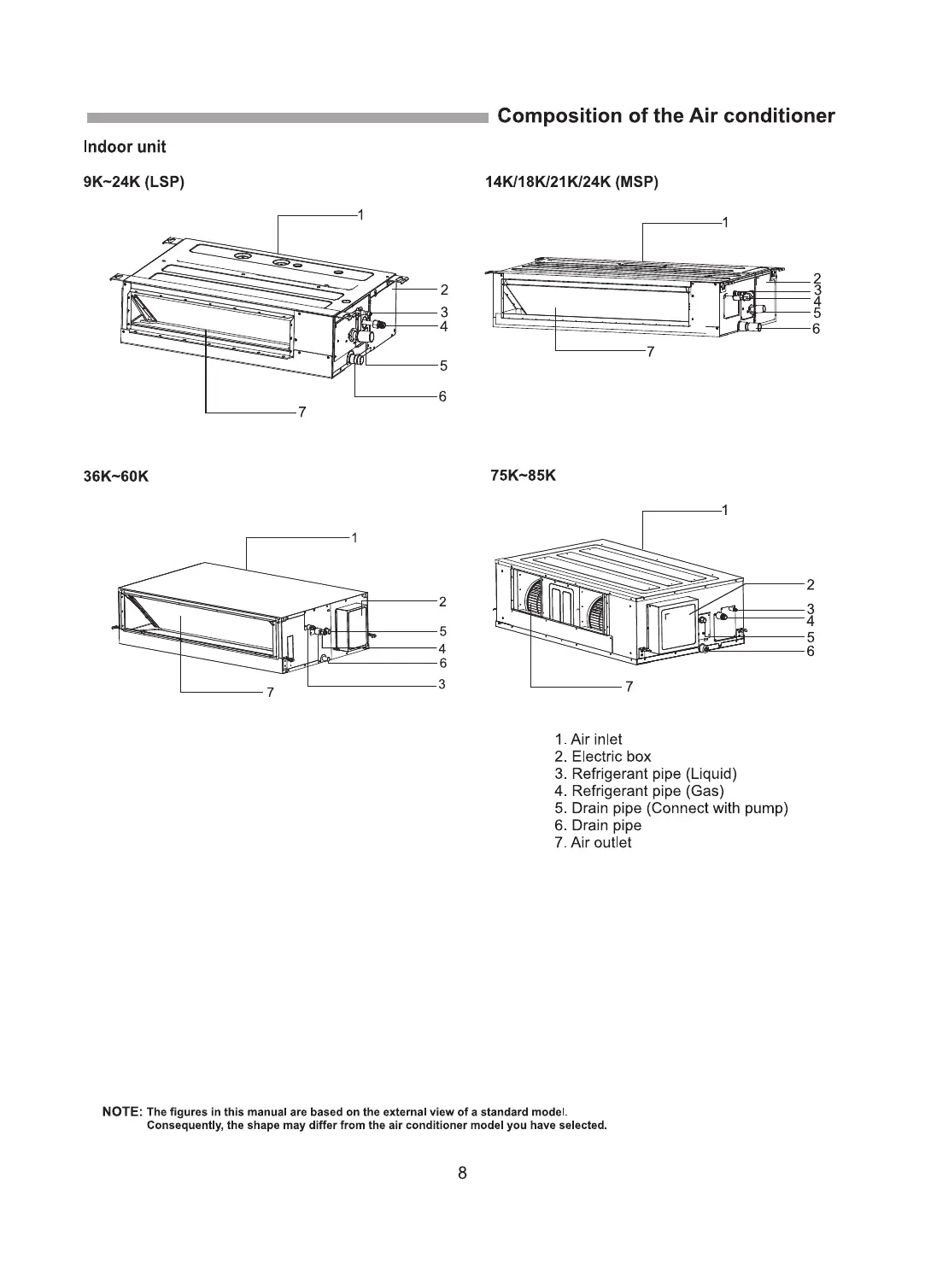 Composition of the Air conditioner

Indoor unit

9K~24K (LSP)

1
2
3
4
5
6
7

14K/18K/21K/24K (MSP)

1
2
3
4
5
6
7

36K~60K

1
2
5
4
6
3
7

75K~85K

1
2
3
4
5
6
7

1. Air inlet
2. Electric box
3. Refrigerant pipe (Liquid)
4. Refrigerant pipe (Gas)
5. Drain pipe (Connect with pump)
6. Drain pipe
7. Air outlet

NOTE: The figures in this manual are based on the external view of a standard model. Consequently, the shape may differ from the air conditioner model you have selected.

8