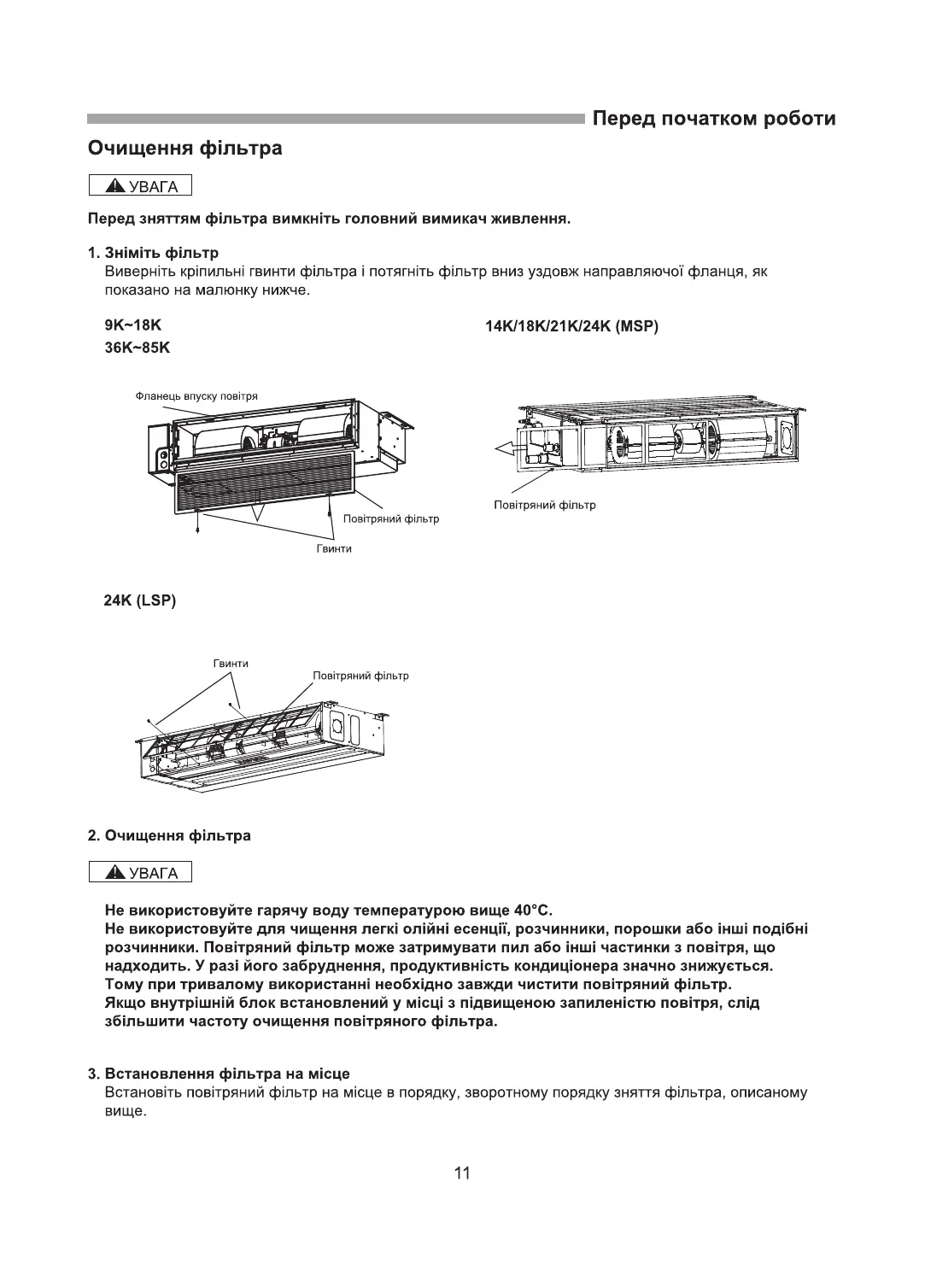 Перед початком роботи

Очищення фільтра

УВАГА

Перед зняттям фільтра вимкніть головний вимикач живлення.

1. Зніміть фільтр
Виверніть кріпильні гвинти фільтра і потягніть фільтр вниз уздовж направляючої фланця, як показано на малюнку нижче.

9K~18K
36K~85K

14K/18K/21K/24K (MSP)

Фланець впуску повітря

Повітряний фільтр

Гвинти

Повітряний фільтр

24K (LSP)

Гвинти

Повітряний фільтр

2. Очищення фільтра

УВАГА

Не використовуйте гарячу воду температурою вище 40°C.
Не використовуйте для чищення легкі олійні есенції, розчинники, порошки або інші подібні розчинники. Повітряний фільтр може затримувати пил або інші частинки з повітря, що надходить. У разі його забруднення, продуктивність кондиціонера значно знижується. Тому при тривалому використанні необхідно завжди чистити повітряний фільтр.
Якщо внутрішній блок встановлений у місці з підвищеною запиленістю повітря, слід збільшити частоту очищення повітряного фільтра.

3. Встановлення фільтра на місце
Встановіть повітряний фільтр на місце в порядку, зворотному порядку зняття фільтра, описаному вище.

11