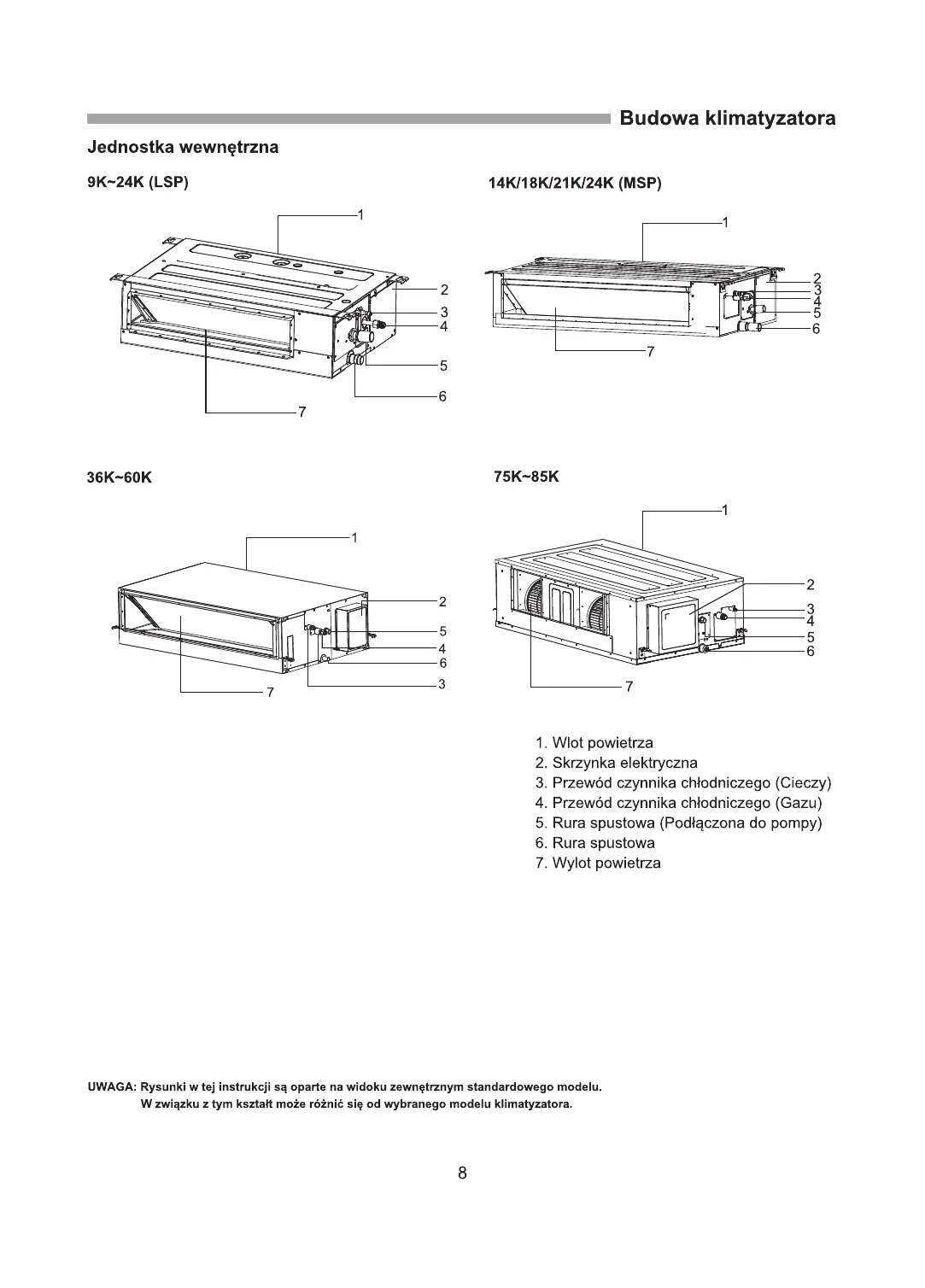 Budowa klimatyzatora

Jednostka wewnętrzna

9K~24K (LSP)

1
2
3
4
5
6
7

14K/18K/21K/24K (MSP)

1
2
3
4
5
6
7

36K~60K

1
2
5
4
6
3
7

75K~85K

1
2
3
4
5
6
7

1. Wlot powietrza
2. Skrzynka elektryczna
3. Przewód czynnika chłodniczego (Cieczy)
4. Przewód czynnika chłodniczego (Gazu)
5. Rura spustowa (Podłączona do pompy)
6. Rura spustowa
7. Wylot powietrza

UWAGA: Rysunki w tej instrukcji są oparte na widoku zewnętrznym standardowego modelu.
W związku z tym kształt może różnić się od wybranego modelu klimatyzatora.

8