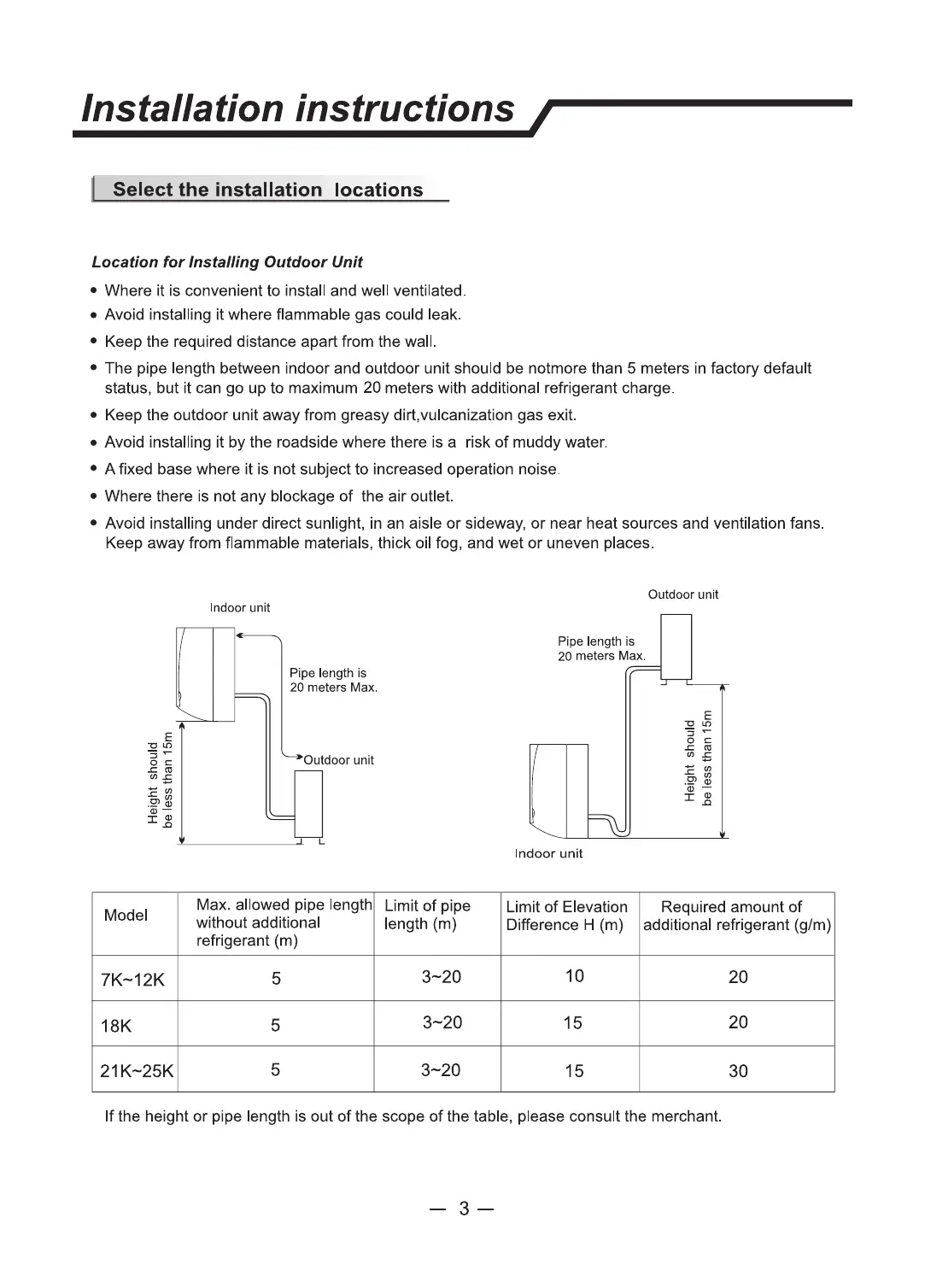 Installation instructions

Select the installation locations

Location for Installing Outdoor Unit

• Where it is convenient to install and well ventilated.
• Avoid installing it where flammable gas could leak.
• Keep the required distance apart from the wall.
• The pipe length between indoor and outdoor unit should be notmore than 5 meters in factory default status, but it can go up to maximum 20 meters with additional refrigerant charge.
• Keep the outdoor unit away from greasy dirt,vulcanization gas exit.
• Avoid installing it by the roadside where there is a risk of muddy water.
• A fixed base where it is not subject to increased operation noise.
• Where there is not any blockage of the air outlet.
• Avoid installing under direct sunlight, in an aisle or sideway, or near heat sources and ventilation fans. Keep away from flammable materials, thick oil fog, and wet or uneven places.

Indoor unit
Pipe length is 20 meters Max.
Outdoor unit
Height should be less than 15m

Outdoor unit
Pipe length is 20 meters Max.
Height should be less than 15m
Indoor unit

| Model | Max. allowed pipe length without additional refrigerant (m) | Limit of pipe length (m) | Limit of Elevation Difference H (m) | Required amount of additional refrigerant (g/m) |
|---|---|---|---|---|
| 7K~12K | 5 | 3~20 | 10 | 20 |
| 18K | 5 | 3~20 | 15 | 20 |
| 21K~25K | 5 | 3~20 | 15 | 30 |

If the height or pipe length is out of the scope of the table, please consult the merchant.

— 3 —