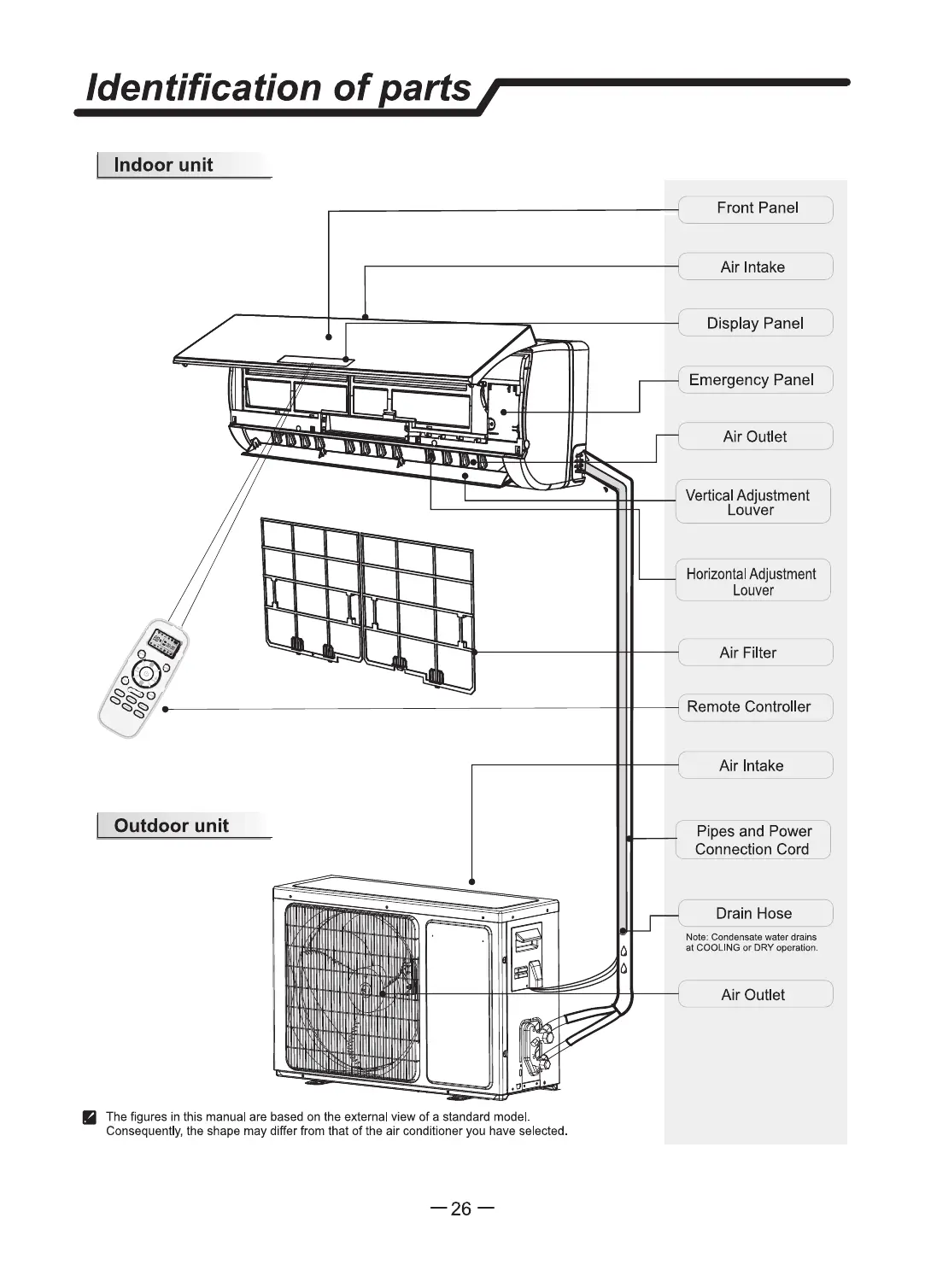 Identification of parts

Indoor unit

Front Panel

Air Intake

Display Panel

Emergency Panel

Air Outlet

Vertical Adjustment Louver

Horizontal Adjustment Louver

Air Filter

Remote Controller

Outdoor unit

Air Intake

Pipes and Power Connection Cord

Drain Hose

Note: Condensate water drains at COOLING or DRY operation.

Air Outlet

The figures in this manual are based on the external view of a standard model. Consequently, the shape may differ from that of the air conditioner you have selected.

— 26 —