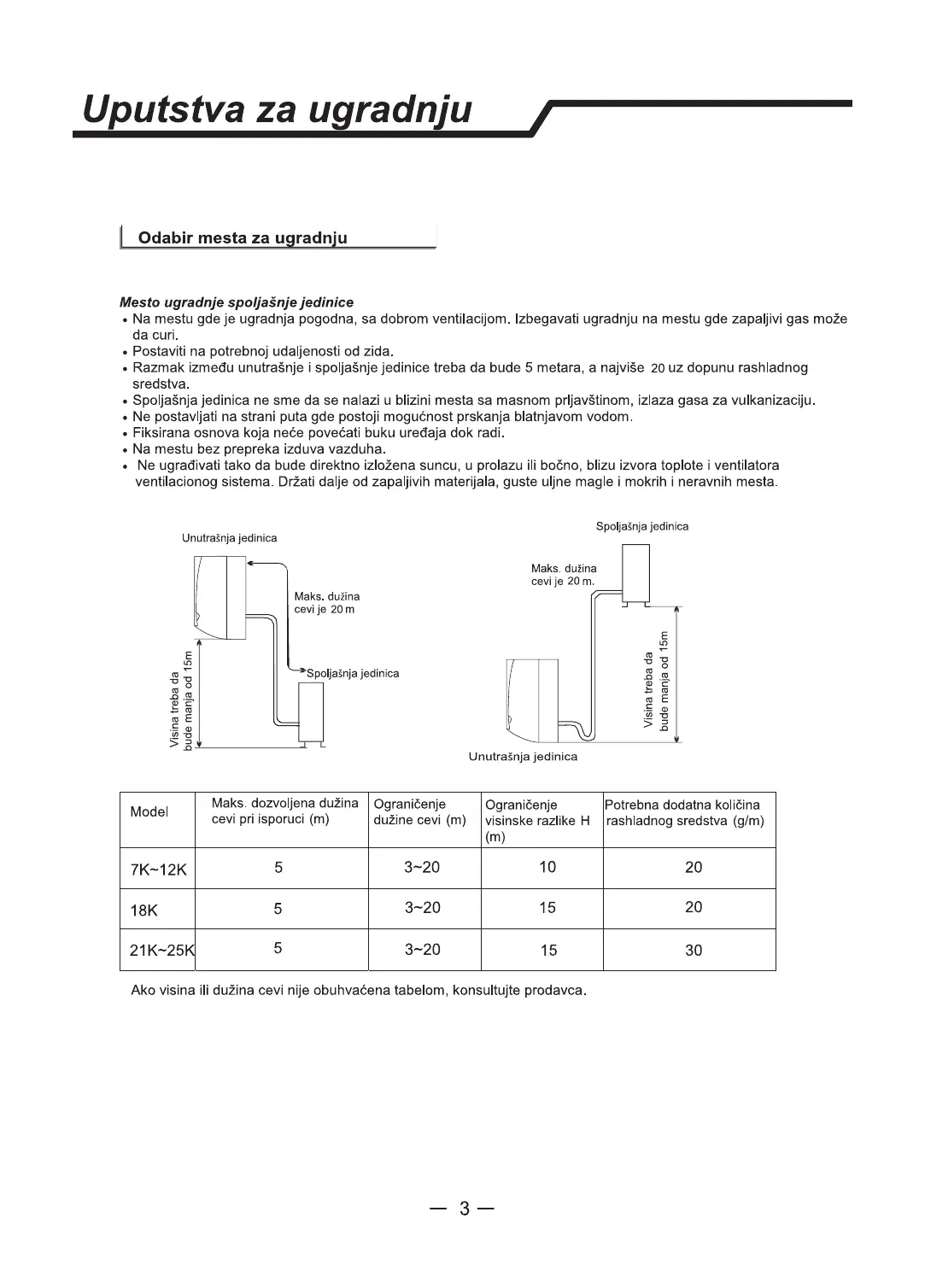 Uputstva za ugradnju

Odabir mesta za ugradnju

Mesto ugradnje spoljašnje jedinice
• Na mestu gde je ugradnja pogodna, sa dobrom ventilacijom. Izbegavati ugradnju na mestu gde zapaljivi gas može da curi.
• Postaviti na potrebnoj udaljenosti od zida.
• Razmak između unutrašnje i spoljašnje jedinice treba da bude 5 metara, a najviše 20 uz dopunu rashladnog sredstva.
• Spoljašnja jedinica ne sme da se nalazi u blizini mesta sa masnom prljavštinom, izlaza gasa za vulkanizaciju.
• Ne postavljati na strani puta gde postoji mogućnost prskanja blatnjavom vodom.
• Fiksirana osnova koja neće povećati buku uređaja dok radi.
• Na mestu bez prepreka izduva vazduha.
• Ne ugrađivati tako da bude direktno izložena suncu, u prolazu ili bočno, blizu izvora toplote i ventilatora ventilacionog sistema. Držati dalje od zapaljivih materijala, guste uljne magle i mokrih i neravnih mesta.

Unutrašnja jedinica
Maks. dužina cevi je 20 m
Spoljašnja jedinica
Visina treba da bude manja od 15m

Spoljašnja jedinica
Maks. dužina cevi je 20 m.
Visina treba da bude manja od 15m
Unutrašnja jedinica

| Model | Maks. dozvoljena dužina cevi pri isporuci (m) | Ograničenje dužine cevi (m) | Ograničenje visinske razlike H (m) | Potrebna dodatna količina rashladnog sredstva (g/m) |
|---|---|---|---|---|
| 7K~12K | 5 | 3~20 | 10 | 20 |
| 18K | 5 | 3~20 | 15 | 20 |
| 21K~25K | 5 | 3~20 | 15 | 30 |

Ako visina ili dužina cevi nije obuhvaćena tabelom, konsultujte prodavca.

— 3 —