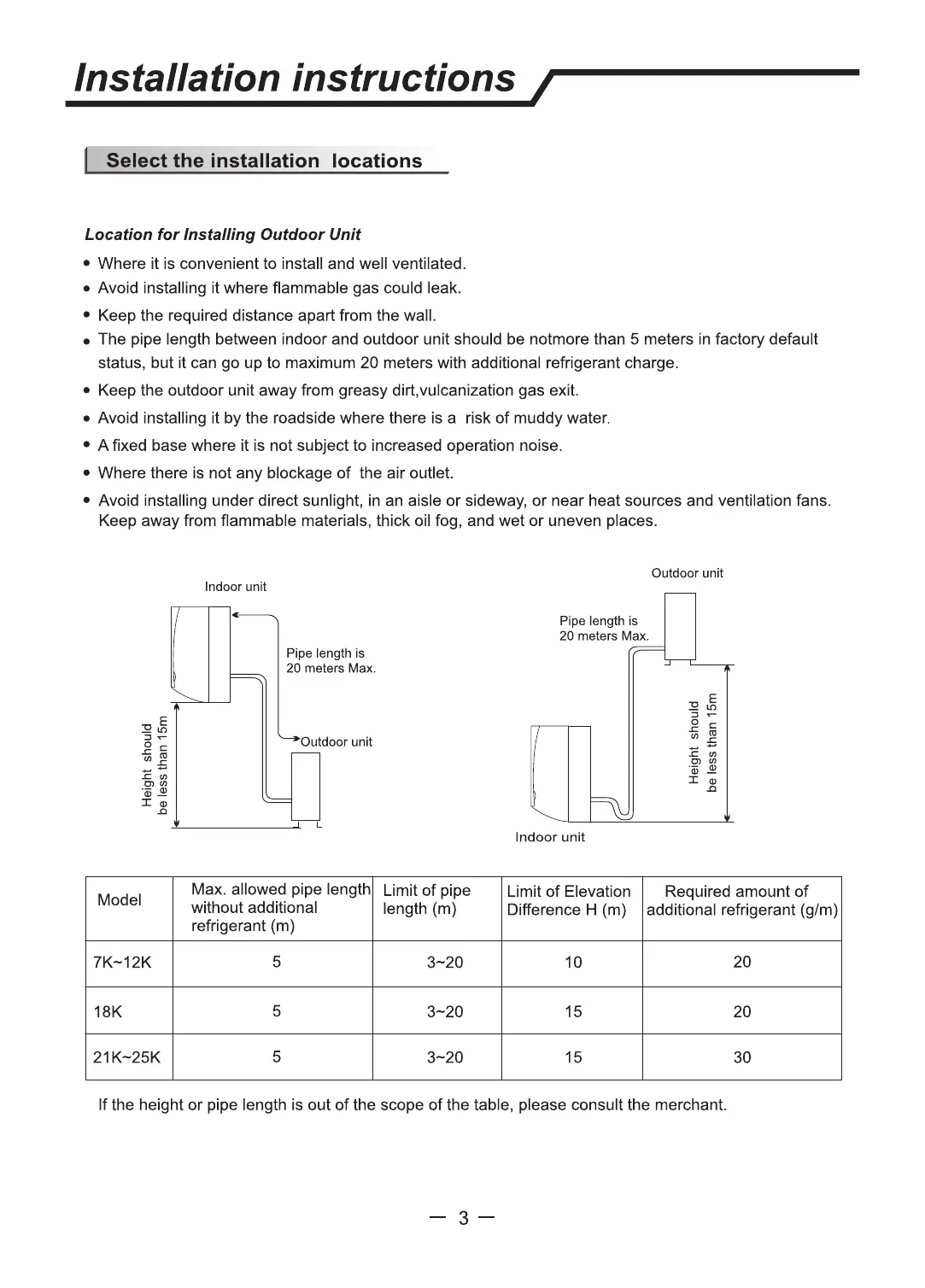 Installation instructions

Select the installation locations

Location for Installing Outdoor Unit

• Where it is convenient to install and well ventilated.
• Avoid installing it where flammable gas could leak.
• Keep the required distance apart from the wall.
• The pipe length between indoor and outdoor unit should be notmore than 5 meters in factory default status, but it can go up to maximum 20 meters with additional refrigerant charge.
• Keep the outdoor unit away from greasy dirt,vulcanization gas exit.
• Avoid installing it by the roadside where there is a risk of muddy water.
• A fixed base where it is not subject to increased operation noise.
• Where there is not any blockage of the air outlet.
• Avoid installing under direct sunlight, in an aisle or sideway, or near heat sources and ventilation fans. Keep away from flammable materials, thick oil fog, and wet or uneven places.

Indoor unit
Pipe length is 20 meters Max.
Height should be less than 15m
Outdoor unit

Outdoor unit
Pipe length is 20 meters Max.
Height should be less than 15m
Indoor unit

| Model | Max. allowed pipe length without additional refrigerant (m) | Limit of pipe length (m) | Limit of Elevation Difference H (m) | Required amount of additional refrigerant (g/m) |
|---|---|---|---|---|
| 7K~12K | 5 | 3~20 | 10 | 20 |
| 18K | 5 | 3~20 | 15 | 20 |
| 21K~25K | 5 | 3~20 | 15 | 30 |

If the height or pipe length is out of the scope of the table, please consult the merchant.

— 3 —