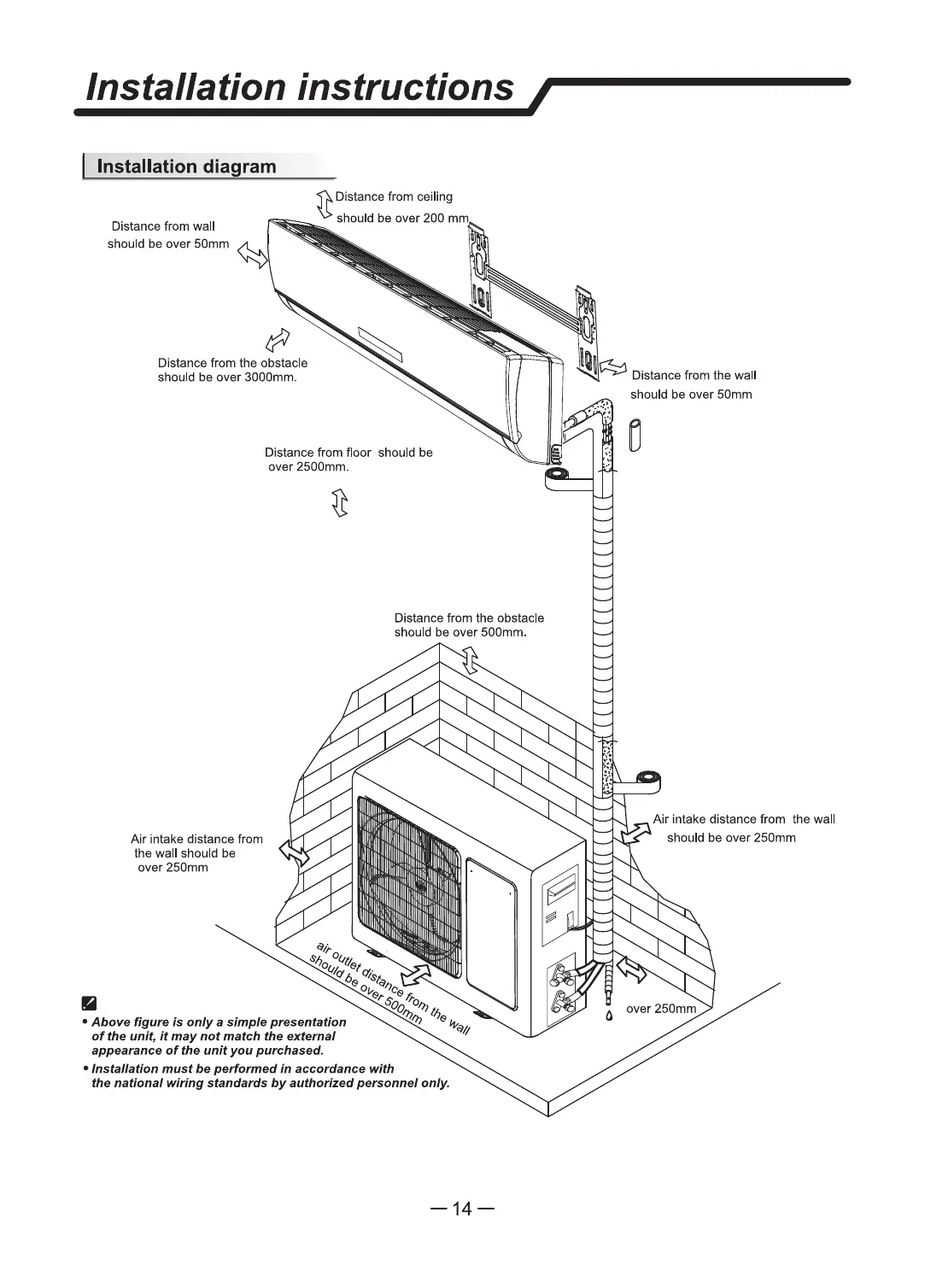 Installation instructions

Installation diagram

Distance from ceiling should be over 200 mm

Distance from wall should be over 50mm

Distance from the obstacle should be over 3000mm.

Distance from the wall should be over 50mm

Distance from floor should be over 2500mm.

Distance from the obstacle should be over 500mm.

Air intake distance from the wall should be over 250mm

Air intake distance from the wall should be over 250mm

air outlet distance from the wall should be over 500mm

over 250mm

• Above figure is only a simple presentation of the unit, it may not match the external appearance of the unit you purchased.

• Installation must be performed in accordance with the national wiring standards by authorized personnel only.

— 14 —